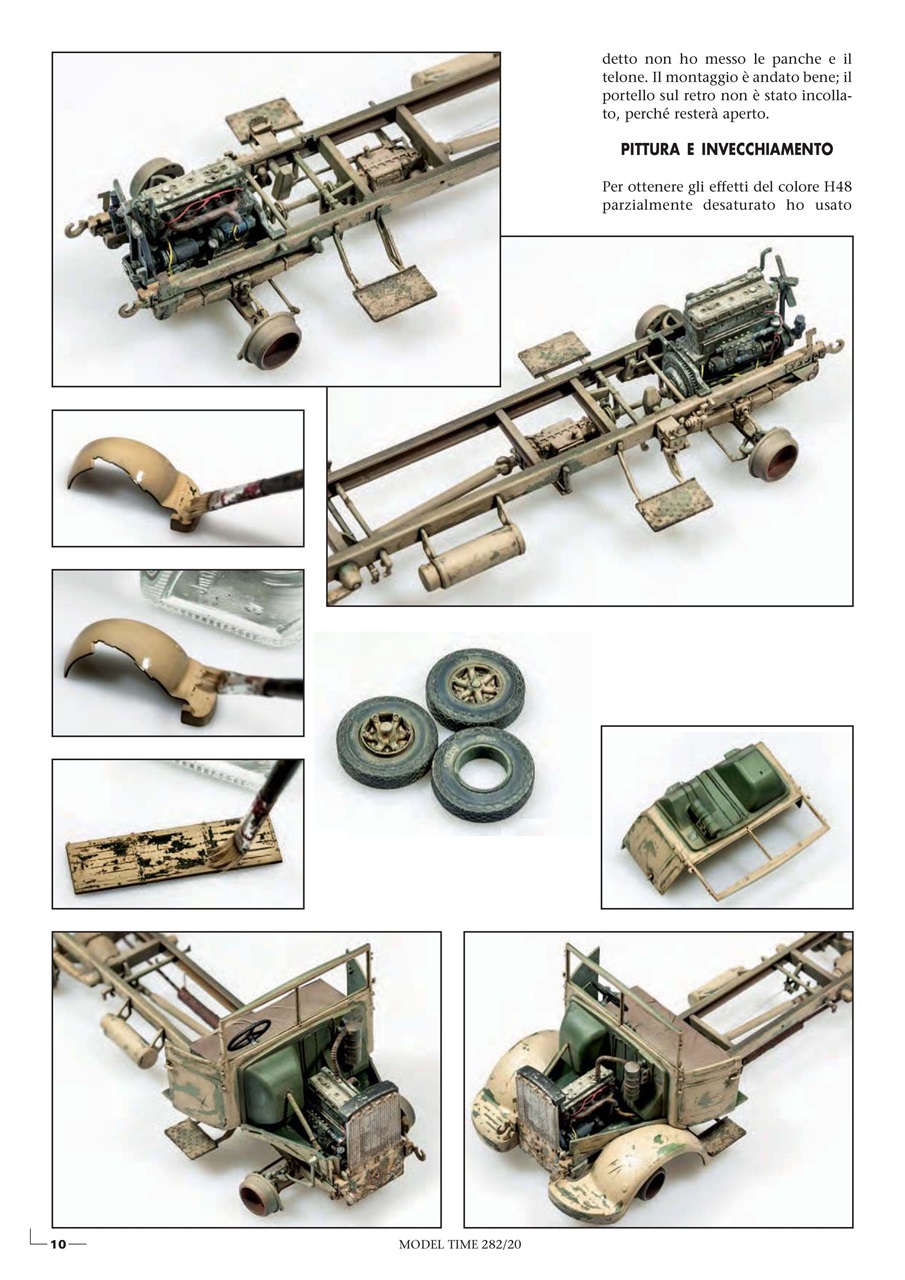 detto non ho messo le panche e il telone. Il montaggio è andato bene; il portello sul retro non è stato incollato, perché resterà aperto.

PITTURA E INVECCHIAMENTO

Per ottenere gli effetti del colore H48 parzialmente desaturato ho usato

10

MODEL TIME 282/20