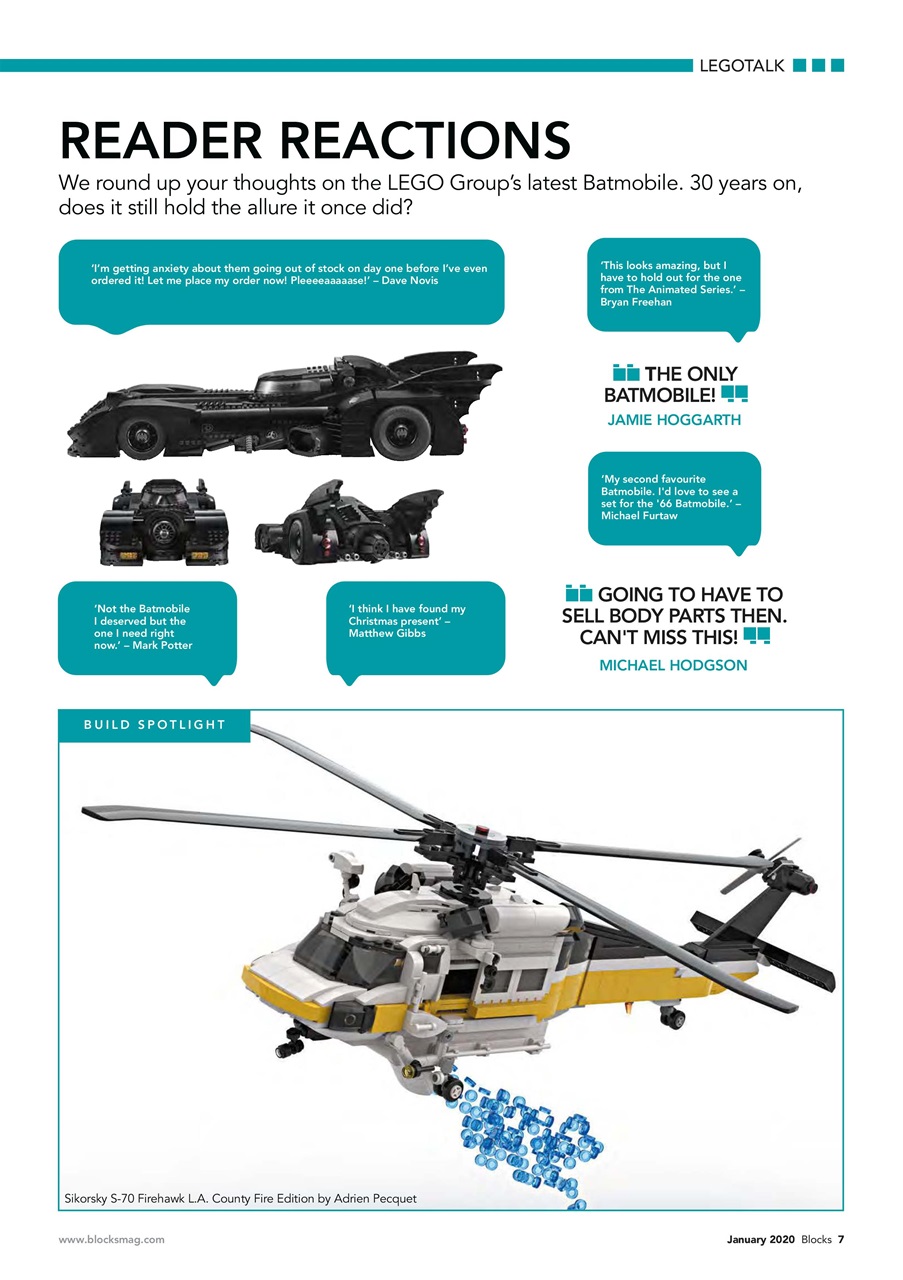 LEGOTALK

READER REACTIONS

We round up your thoughts on the LEGO Group's latest Batmobile. 30 years on, does it still hold the allure it once did?

'I'm getting anxiety about them going out of stock on day one before I've even ordered it! Let me place my order now! Pleeeeaaaaase!' – Dave Novis

'This looks amazing, but I have to hold out for the one from The Animated Series.' – Bryan Freehan

THE ONLY BATMOBILE!
JAMIE HOGGARTH

'My second favourite Batmobile. I'd love to see a set for the '66 Batmobile.' – Michael Furtaw

'Not the Batmobile I deserved but the one I need right now.' – Mark Potter

'I think I have found my Christmas present' – Matthew Gibbs

GOING TO HAVE TO SELL BODY PARTS THEN. CAN'T MISS THIS!
MICHAEL HODGSON

BUILD SPOTLIGHT

Sikorsky S-70 Firehawk L.A. County Fire Edition by Adrien Pecquet

www.blocksmag.com

January 2020 Blocks 7