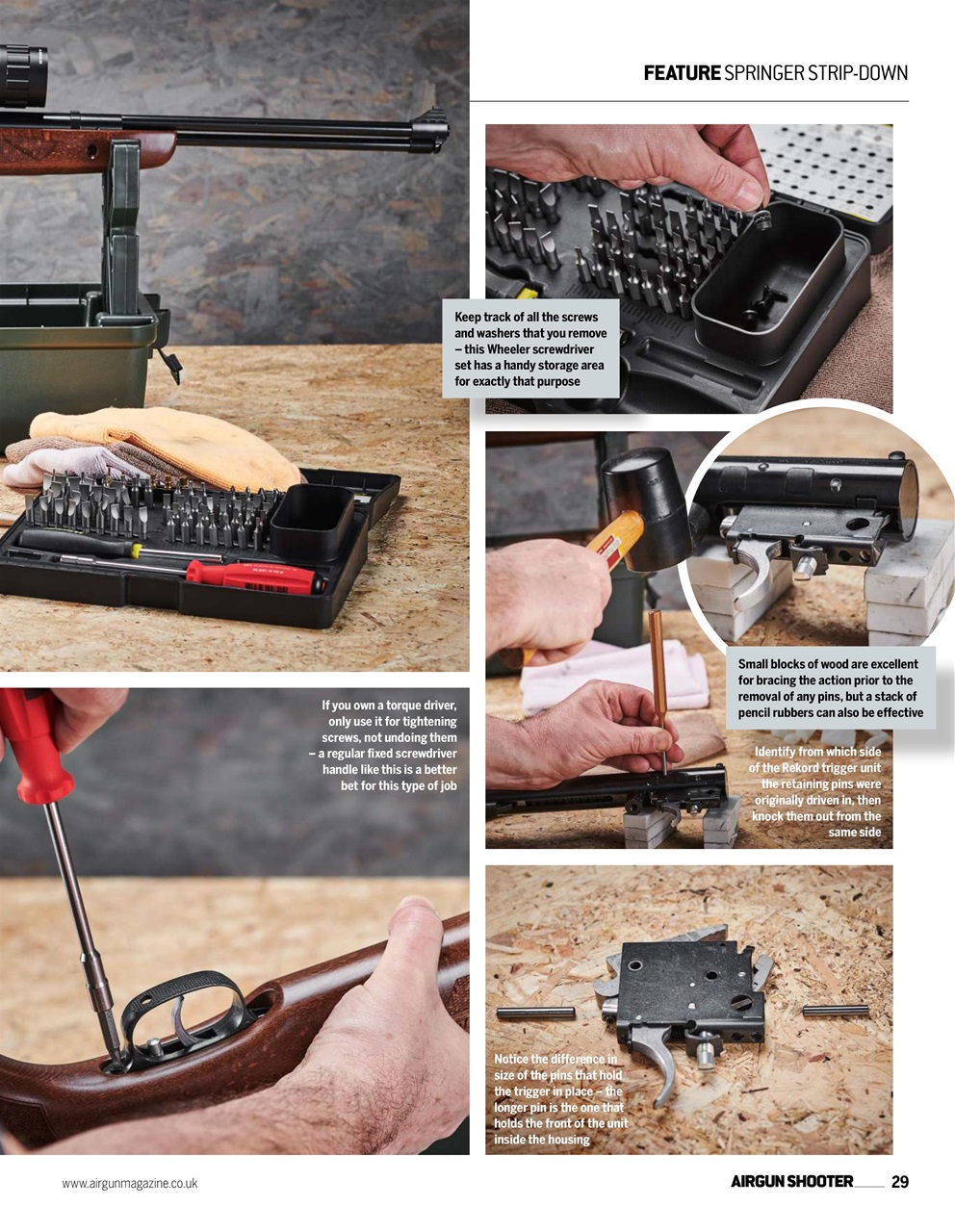 FEATURE SPRINGER STRIP-DOWN

Keep track of all the screws and washers that you remove – this Wheeler screwdriver set has a handy storage area for exactly that purpose

Small blocks of wood are excellent for bracing the action prior to the removal of any pins, but a stack of pencil rubbers can also be effective

If you own a torque driver, only use it for tightening screws, not undoing them – a regular fixed screwdriver handle like this is a better bet for this type of job

Identify from which side of the Rekord trigger unit the retaining pins were originally driven in, then knock them out from the same side

Notice the difference in size of the pins that hold the trigger in place – the longer pin is the one that holds the front of the unit inside the housing

www.airgunmagazine.co.uk

AIRGUN SHOOTER 29