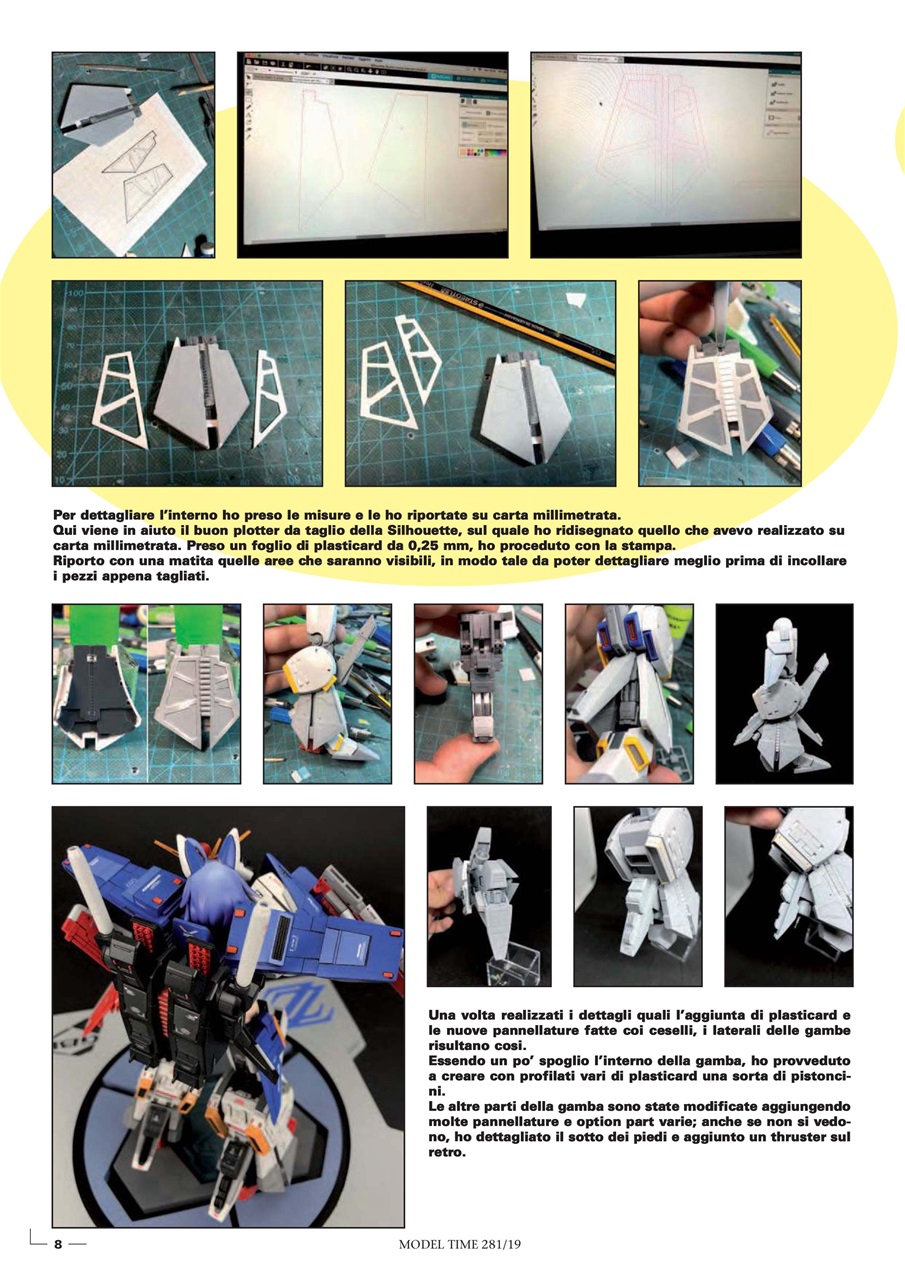 Per dettagliare l'interno ho preso le misure e le ho riportate su carta millimetrata.
Qui viene in aiuto il buon plotter da taglio della Silhouette, sul quale ho ridisegnato quello che avevo realizzato su carta millimetrata. Preso un foglio di plasticard da 0,25 mm, ho proceduto con la stampa.
Riporto con una matita quelle aree che saranno visibili, in modo tale da poter dettagliare meglio prima di incollare i pezzi appena tagliati.

Una volta realizzati i dettagli quali l'aggiunta di plasticard e le nuove pannellature fatte coi ceselli, i laterali delle gambe risultano così.
Essendo un po' spoglio l'interno della gamba, ho provveduto a creare con profilati vari di plasticard una sorta di pistoncini.
Le altre parti della gamba sono state modificate aggiungendo molte pannellature e option part varie; anche se non si vedono, ho dettagliato il sotto dei piedi e aggiunto un thruster sul retro.

8

MODEL TIME 281/19