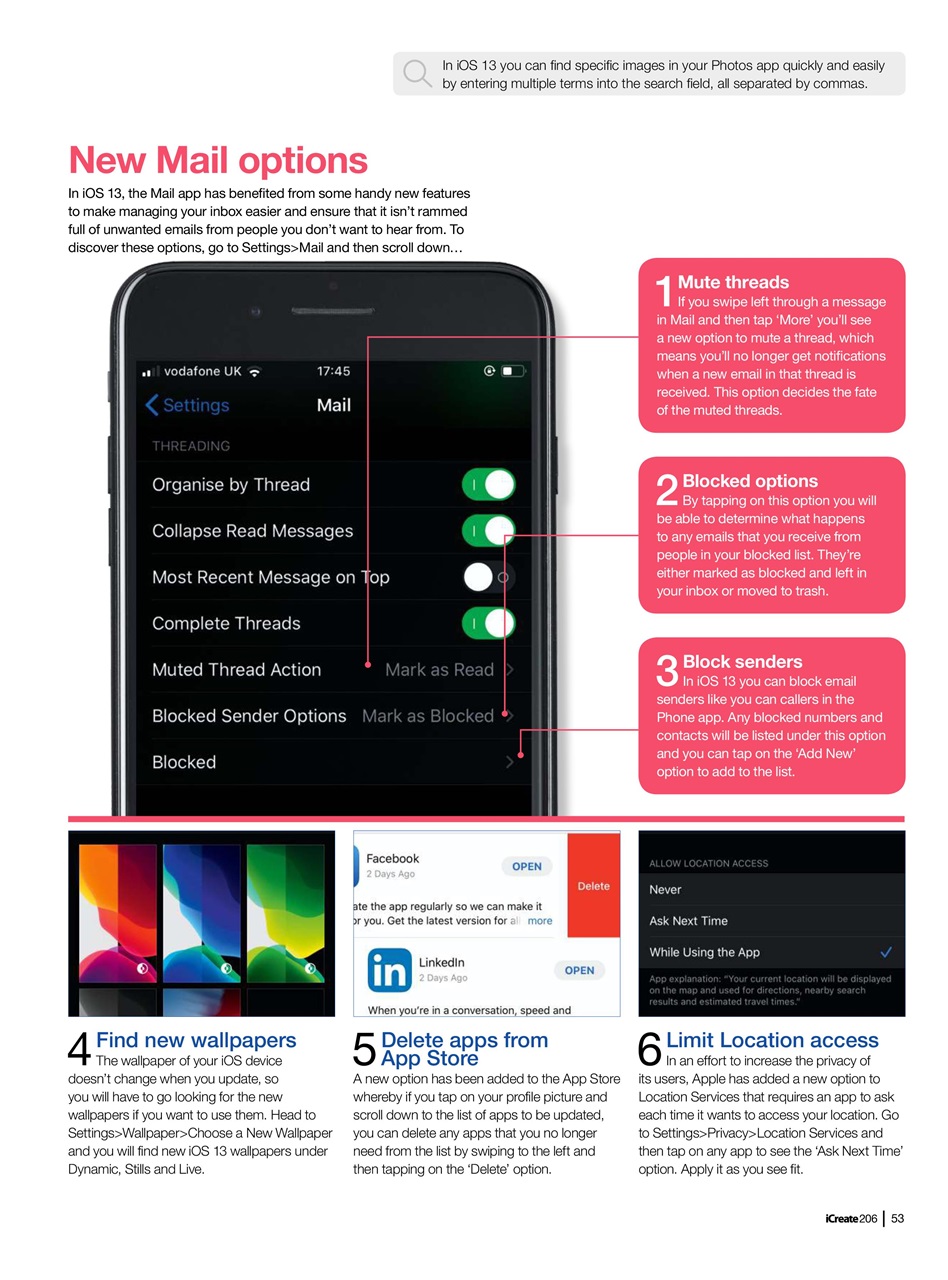 In iOS 13 you can find specific images in your Photos app quickly and easily by entering multiple terms into the search field, all separated by commas.

New Mail options

In iOS 13, the Mail app has benefited from some handy new features to make managing your inbox easier and ensure that it isn't rammed full of unwanted emails from people you don't want to hear from. To discover these options, go to Settings>Mail and then scroll down…

vodafone UK 17:45

Settings Mail

THREADING

Organise by Thread

Collapse Read Messages

Most Recent Message on Top

Complete Threads

Muted Thread Action Mark as Read

Blocked Sender Options Mark as Blocked

Blocked

1 Mute threads
If you swipe left through a message in Mail and then tap 'More' you'll see a new option to mute a thread, which means you'll no longer get notifications when a new email in that thread is received. This option decides the fate of the muted threads.

2 Blocked options
By tapping on this option you will be able to determine what happens to any emails that you receive from people in your blocked list. They're either marked as blocked and left in your inbox or moved to trash.

3 Block senders
In iOS 13 you can block email senders like you can callers in the Phone app. Any blocked numbers and contacts will be listed under this option and you can tap on the 'Add New' option to add to the list.

Facebook
2 Days Ago
OPEN
Delete
ate the app regularly so we can make it or you. Get the latest version for all more

LinkedIn
2 Days Ago
OPEN
When you're in a conversation, speed and

ALLOW LOCATION ACCESS
Never
Ask Next Time
While Using the App
App explanation: "Your current location will be displayed on the map and used for directions, nearby search results and estimated travel times."

4 Find new wallpapers
The wallpaper of your iOS device doesn't change when you update, so you will have to go looking for the new wallpapers if you want to use them. Head to Settings>Wallpaper>Choose a New Wallpaper and you will find new iOS 13 wallpapers under Dynamic, Stills and Live.

5 Delete apps from App Store
A new option has been added to the App Store whereby if you tap on your profile picture and scroll down to the list of apps to be updated, you can delete any apps that you no longer need from the list by swiping to the left and then tapping on the 'Delete' option.

6 Limit Location access
In an effort to increase the privacy of its users, Apple has added a new option to Location Services that requires an app to ask each time it wants to access your location. Go to Settings>Privacy>Location Services and then tap on any app to see the 'Ask Next Time' option. Apply it as you see fit.

iCreate 206 | 53