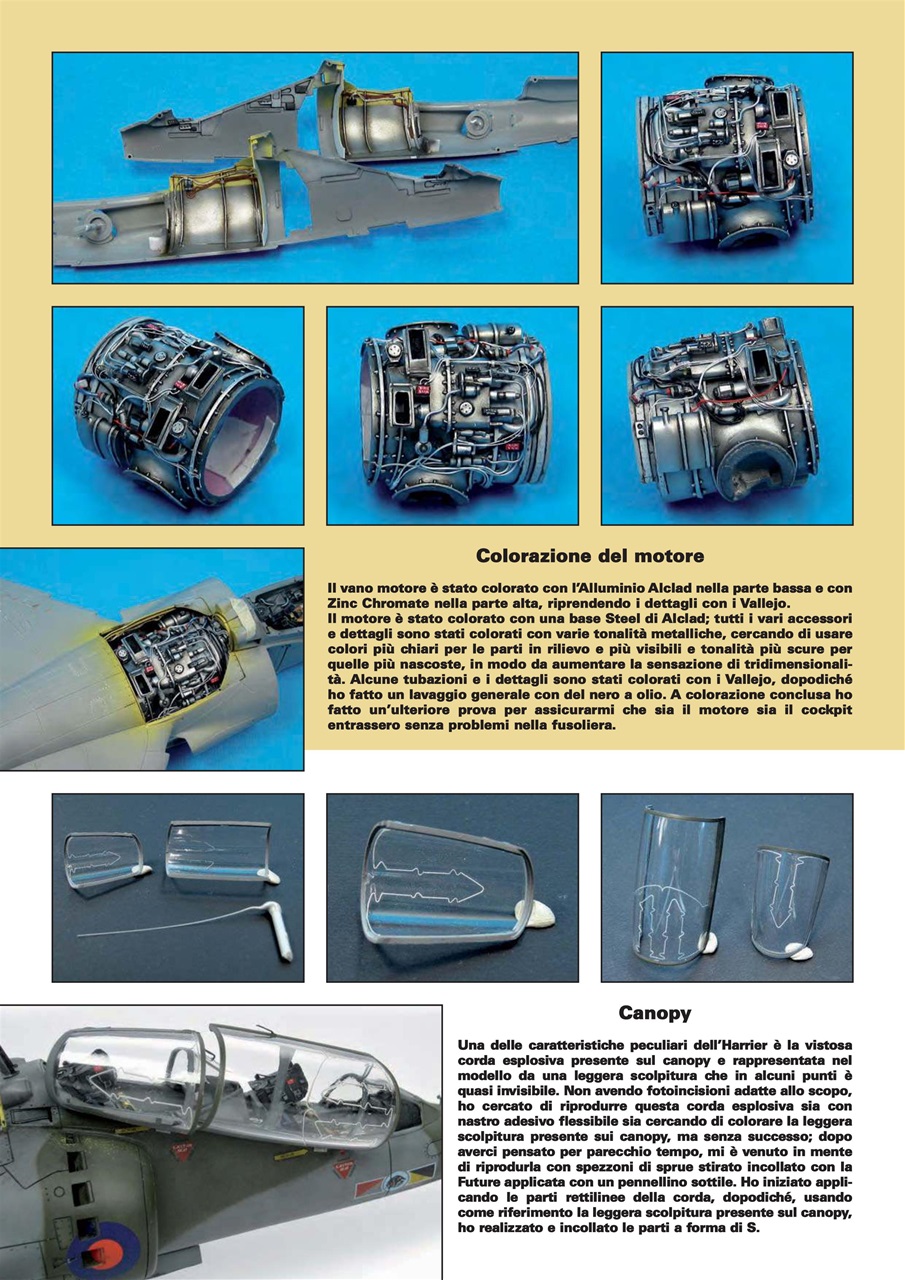 Colorazione del motore

Il vano motore è stato colorato con l'Alluminio Alclad nella parte bassa e con Zinc Chromate nella parte alta, riprendendo i dettagli con i Vallejo.
Il motore è stato colorato con una base Steel di Alclad; tutti i vari accessori e dettagli sono stati colorati con varie tonalità metalliche, cercando di usare colori più chiari per le parti in rilievo e più visibili e tonalità più scure per quelle più nascoste, in modo da aumentare la sensazione di tridimensionalità. Alcune tubazioni e i dettagli sono stati colorati con i Vallejo, dopodiché ho fatto un lavaggio generale con del nero a olio. A colorazione conclusa ho fatto un'ulteriore prova per assicurarmi che sia il motore sia il cockpit entrassero senza problemi nella fusoliera.

Canopy

Una delle caratteristiche peculiari dell'Harrier è la vistosa corda esplosiva presente sul canopy e rappresentata nel modello da una leggera scolpitura che in alcuni punti è quasi invisibile. Non avendo fotoincisioni adatte allo scopo, ho cercato di riprodurre questa corda esplosiva sia con nastro adesivo flessibile sia cercando di colorare la leggera scolpitura presente sui canopy, ma senza successo; dopo averci pensato per parecchio tempo, mi è venuto in mente di riprodurla con spezzoni di sprue stirato incollato con la Future applicata con un pennellino sottile. Ho iniziato applicando le parti rettilinee della corda, dopodiché, usando come riferimento la leggera scolpitura presente sul canopy, ho realizzato e incollato le parti a forma di S.