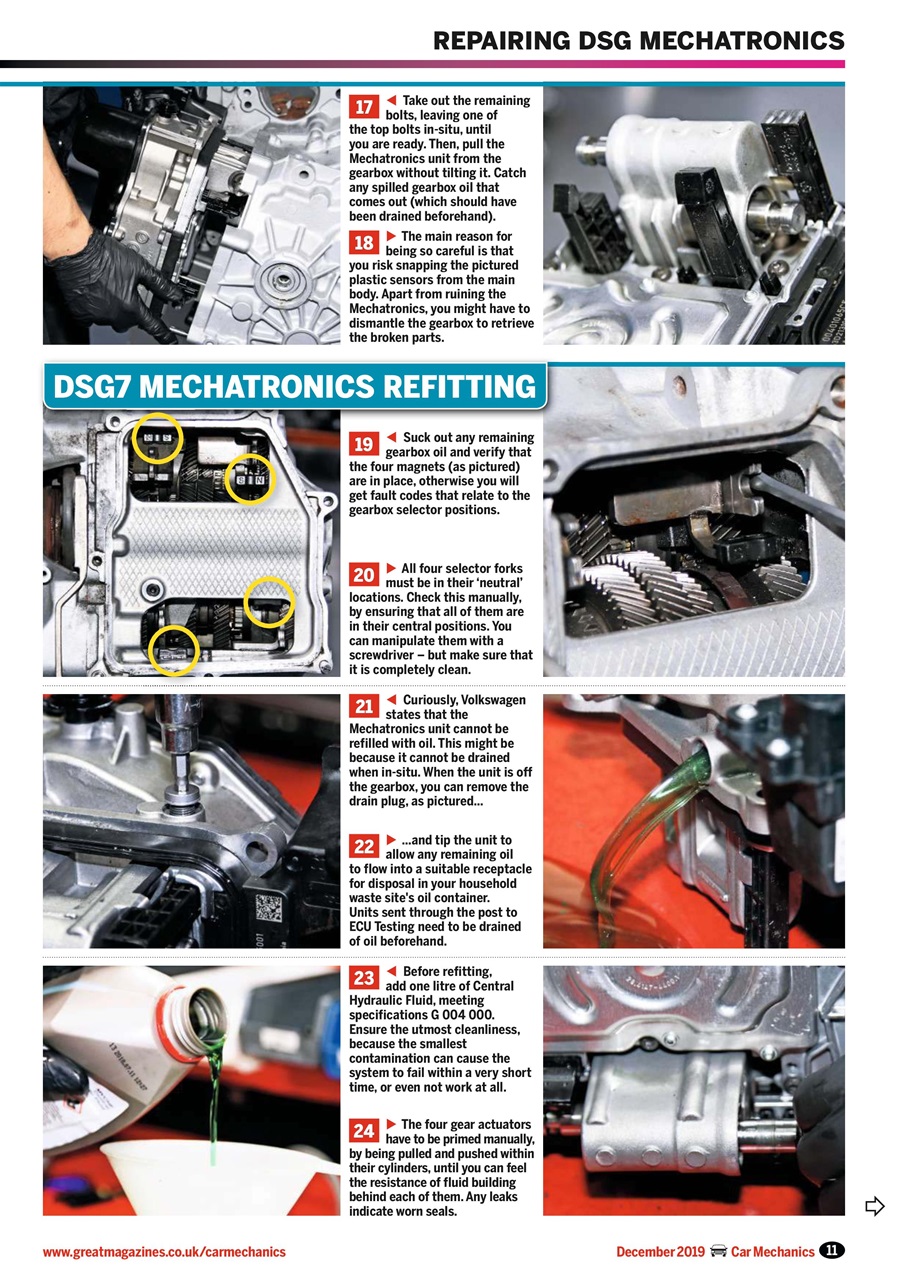 REPAIRING DSG MECHATRONICS

17 ◀ Take out the remaining bolts, leaving one of the top bolts in-situ, until you are ready. Then, pull the Mechatronics unit from the gearbox without tilting it. Catch any spilled gearbox oil that comes out (which should have been drained beforehand).

18 ▶ The main reason for being so careful is that you risk snapping the pictured plastic sensors from the main body. Apart from ruining the Mechatronics, you might have to dismantle the gearbox to retrieve the broken parts.

DSG7 MECHATRONICS REFITTING

19 ◀ Suck out any remaining gearbox oil and verify that the four magnets (as pictured) are in place, otherwise you will get fault codes that relate to the gearbox selector positions.

20 ▶ All four selector forks must be in their 'neutral' locations. Check this manually, by ensuring that all of them are in their central positions. You can manipulate them with a screwdriver – but make sure that it is completely clean.

21 ◀ Curiously, Volkswagen states that the Mechatronics unit cannot be refilled with oil. This might be because it cannot be drained when in-situ. When the unit is off the gearbox, you can remove the drain plug, as pictured...

22 ▶ ...and tip the unit to allow any remaining oil to flow into a suitable receptacle for disposal in your household waste site's oil container. Units sent through the post to ECU Testing need to be drained of oil beforehand.

23 ◀ Before refitting, add one litre of Central Hydraulic Fluid, meeting specifications G 004 000. Ensure the utmost cleanliness, because the smallest contamination can cause the system to fail within a very short time, or even not work at all.

24 ▶ The four gear actuators have to be primed manually, by being pulled and pushed within their cylinders, until you can feel the resistance of fluid building behind each of them. Any leaks indicate worn seals.

www.greatmagazines.co.uk/carmechanics

December 2019 Car Mechanics 11