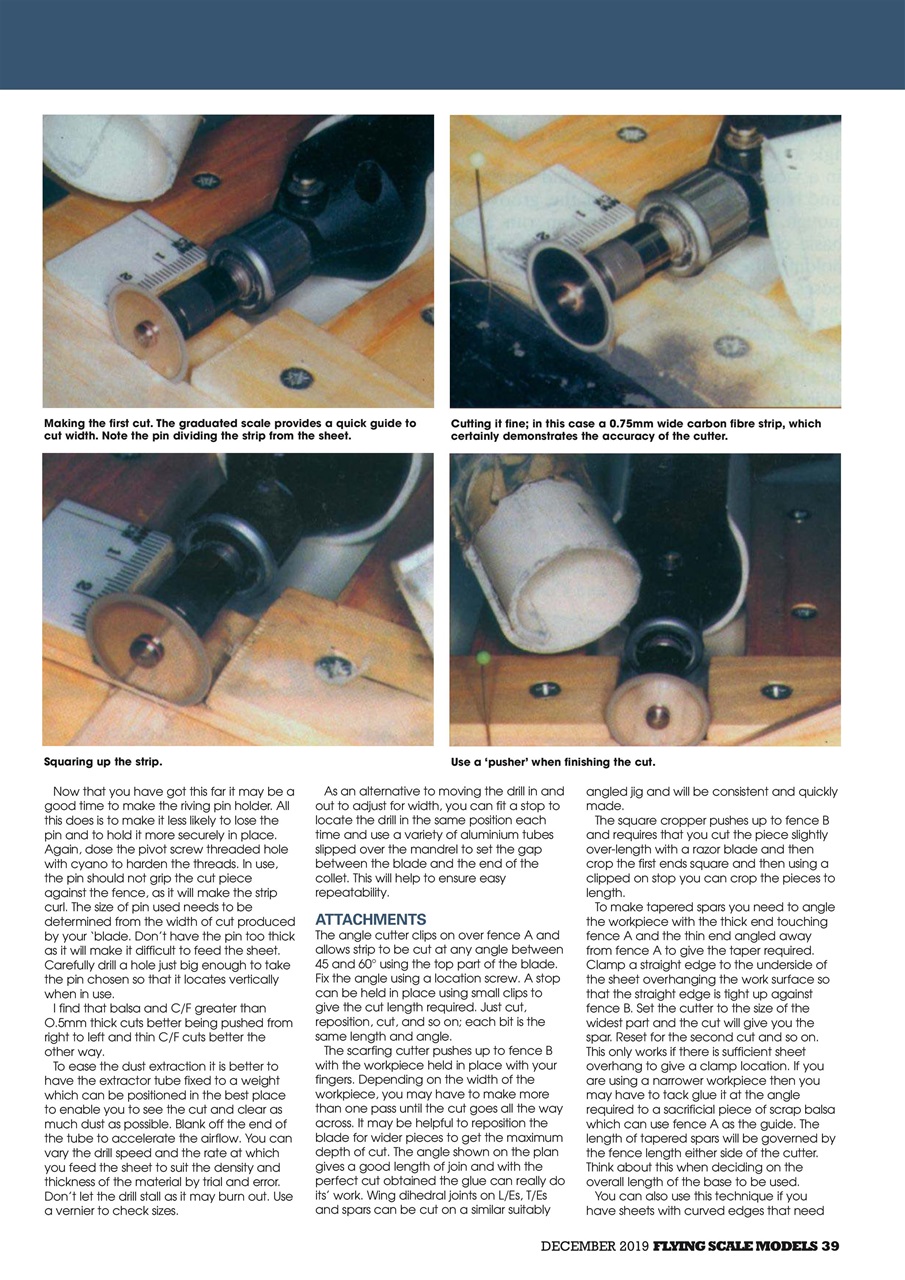 Making the first cut. The graduated scale provides a quick guide to cut width. Note the pin dividing the strip from the sheet.

Cutting it fine; in this case a 0.75mm wide carbon fibre strip, which certainly demonstrates the accuracy of the cutter.

Squaring up the strip.

Use a 'pusher' when finishing the cut.

Now that you have got this far it may be a good time to make the riving pin holder. All this does is to make it less likely to lose the pin and to hold it more securely in place. Again, dose the pivot screw threaded hole with cyano to harden the threads. In use, the pin should not grip the cut piece against the fence, as it will make the strip curl. The size of pin used needs to be determined from the width of cut produced by your 'blade. Don't have the pin too thick as it will make it difficult to feed the sheet. Carefully drill a hole just big enough to take the pin chosen so that it locates vertically when in use.

I find that balsa and C/F greater than O.5mm thick cuts better being pushed from right to left and thin C/F cuts better the other way.

To ease the dust extraction it is better to have the extractor tube fixed to a weight which can be positioned in the best place to enable you to see the cut and clear as much dust as possible. Blank off the end of the tube to accelerate the airflow. You can vary the drill speed and the rate at which you feed the sheet to suit the density and thickness of the material by trial and error. Don't let the drill stall as it may burn out. Use a vernier to check sizes.

As an alternative to moving the drill in and out to adjust for width, you can fit a stop to locate the drill in the same position each time and use a variety of aluminium tubes slipped over the mandrel to set the gap between the blade and the end of the collet. This will help to ensure easy repeatability.

ATTACHMENTS
The angle cutter clips on over fence A and allows strip to be cut at any angle between 45 and 60° using the top part of the blade. Fix the angle using a location screw. A stop can be held in place using small clips to give the cut length required. Just cut, reposition, cut, and so on; each bit is the same length and angle.

The scarfing cutter pushes up to fence B with the workpiece held in place with your fingers. Depending on the width of the workpiece, you may have to make more than one pass until the cut goes all the way across. It may be helpful to reposition the blade for wider pieces to get the maximum depth of cut. The angle shown on the plan gives a good length of join and with the perfect cut obtained the glue can really do its' work. Wing dihedral joints on L/Es, T/Es and spars can be cut on a similar suitably angled jig and will be consistent and quickly made.

The square cropper pushes up to fence B and requires that you cut the piece slightly over-length with a razor blade and then crop the first ends square and then using a clipped on stop you can crop the pieces to length.

To make tapered spars you need to angle the workpiece with the thick end touching fence A and the thin end angled away from fence A to give the taper required. Clamp a straight edge to the underside of the sheet overhanging the work surface so that the straight edge is tight up against fence B. Set the cutter to the size of the widest part and the cut will give you the spar. Reset for the second cut and so on. This only works if there is sufficient sheet overhang to give a clamp location. If you are using a narrower workpiece then you may have to tack glue it at the angle required to a sacrificial piece of scrap balsa which can use fence A as the guide. The length of tapered spars will be governed by the fence length either side of the cutter. Think about this when deciding on the overall length of the base to be used.

You can also use this technique if you have sheets with curved edges that need

DECEMBER 2019 FLYING SCALE MODELS 39