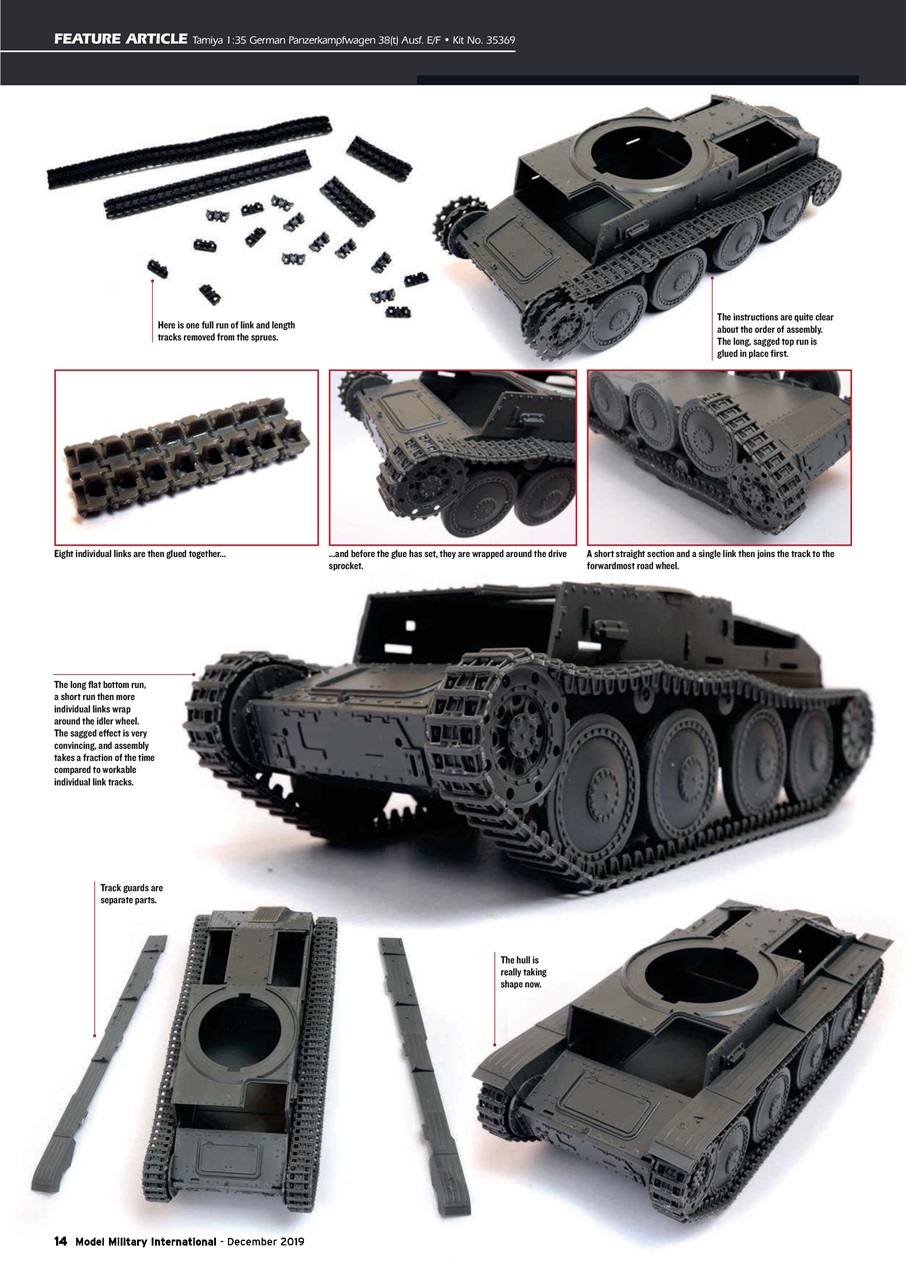 FEATURE ARTICLE Tamiya 1:35 German Panzerkampfwagen 38(t) Ausf. E/F • Kit No. 35369

Here is one full run of link and length tracks removed from the sprues.

The instructions are quite clear about the order of assembly. The long, sagged top run is glued in place first.

Eight individual links are then glued together...

...and before the glue has set, they are wrapped around the drive sprocket.

A short straight section and a single link then joins the track to the forwardmost road wheel.

The long flat bottom run, a short run then more individual links wrap around the idler wheel. The sagged effect is very convincing, and assembly takes a fraction of the time compared to workable individual link tracks.

Track guards are separate parts.

The hull is really taking shape now.

14 Model Military International - December 2019