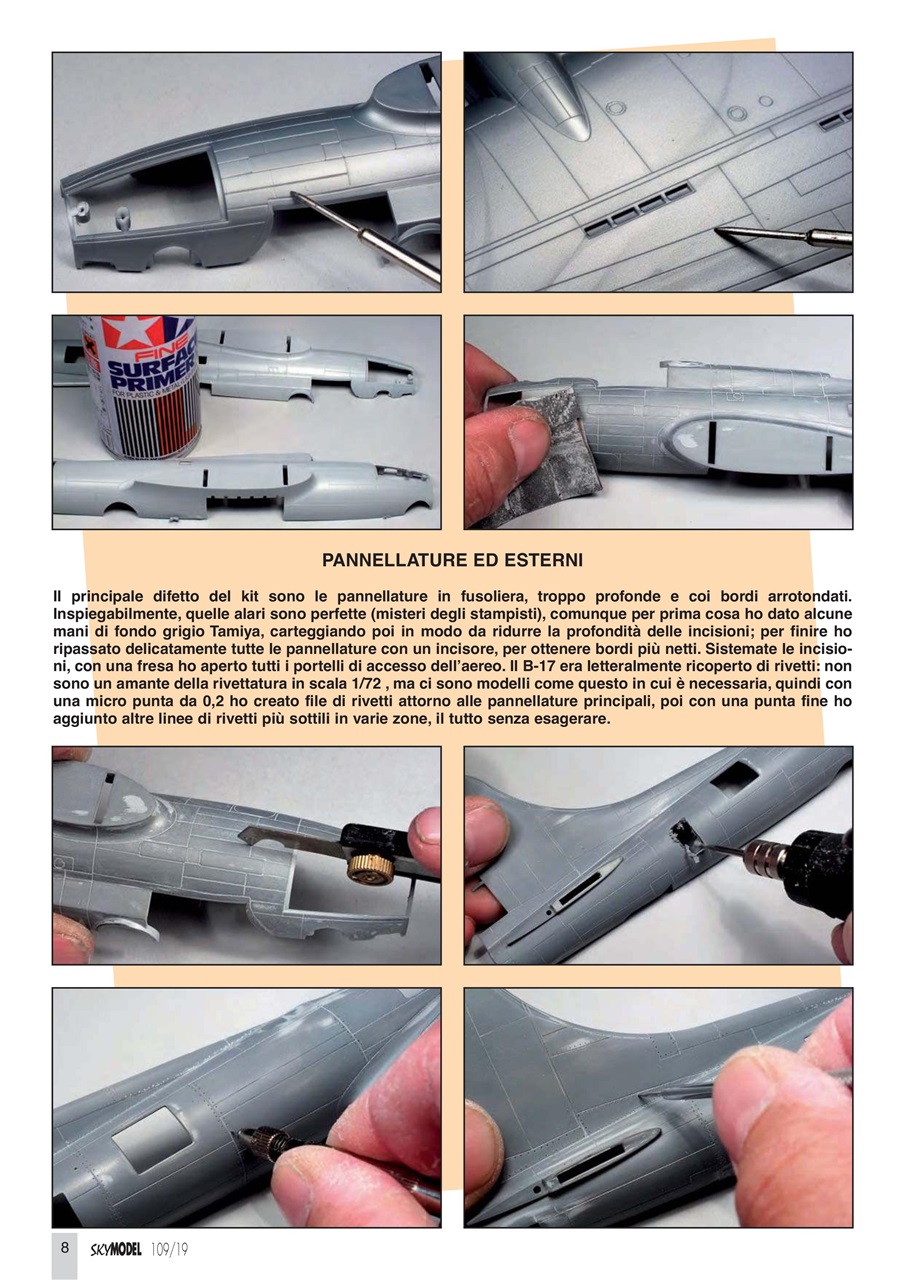 FINE
SURFACE
PRIMER
FOR PLASTIC & METAL

PANNELLATURE ED ESTERNI

Il principale difetto del kit sono le pannellature in fusoliera, troppo profonde e coi bordi arrotondati. Inspiegabilmente, quelle alari sono perfette (misteri degli stampisti), comunque per prima cosa ho dato alcune mani di fondo grigio Tamiya, carteggiando poi in modo da ridurre la profondità delle incisioni; per finire ho ripassato delicatamente tutte le pannellature con un incisore, per ottenere bordi più netti. Sistemate le incisioni, con una fresa ho aperto tutti i portelli di accesso dell'aereo. Il B-17 era letteralmente ricoperto di rivetti: non sono un amante della rivettatura in scala 1/72 , ma ci sono modelli come questo in cui è necessaria, quindi con una micro punta da 0,2 ho creato file di rivetti attorno alle pannellature principali, poi con una punta fine ho aggiunto altre linee di rivetti più sottili in varie zone, il tutto senza esagerare.

8 SKYMODEL 109/19