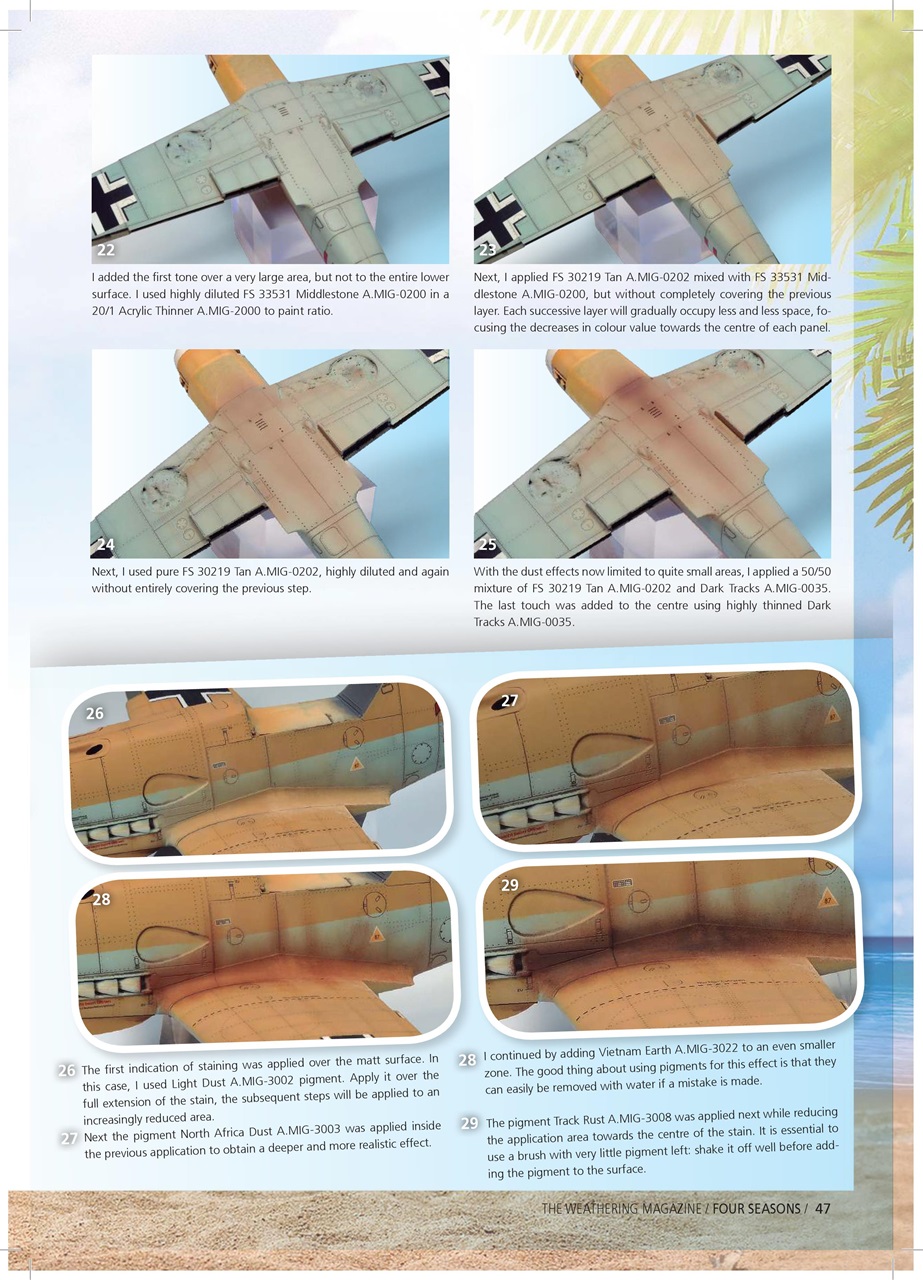 22

I added the first tone over a very large area, but not to the entire lower surface. I used highly diluted FS 33531 Middlestone A.MIG-0200 in a 20/1 Acrylic Thinner A.MIG-2000 to paint ratio.

23

Next, I applied FS 30219 Tan A.MIG-0202 mixed with FS 33531 Middlestone A.MIG-0200, but without completely covering the previous layer. Each successive layer will gradually occupy less and less space, focusing the decreases in colour value towards the centre of each panel.

24

Next, I used pure FS 30219 Tan A.MIG-0202, highly diluted and again without entirely covering the previous step.

25

With the dust effects now limited to quite small areas, I applied a 50/50 mixture of FS 30219 Tan A.MIG-0202 and Dark Tracks A.MIG-0035. The last touch was added to the centre using highly thinned Dark Tracks A.MIG-0035.

26

27

28

29

26 The first indication of staining was applied over the matt surface. In this case, I used Light Dust A.MIG-3002 pigment. Apply it over the full extension of the stain, the subsequent steps will be applied to an increasingly reduced area.

27 Next the pigment North Africa Dust A.MIG-3003 was applied inside the previous application to obtain a deeper and more realistic effect.

28 I continued by adding Vietnam Earth A.MIG-3022 to an even smaller zone. The good thing about using pigments for this effect is that they can easily be removed with water if a mistake is made.

29 The pigment Track Rust A.MIG-3008 was applied next while reducing the application area towards the centre of the stain. It is essential to use a brush with very little pigment left: shake it off well before adding the pigment to the surface.

THE WEATHERING MAGAZINE / FOUR SEASONS / 47