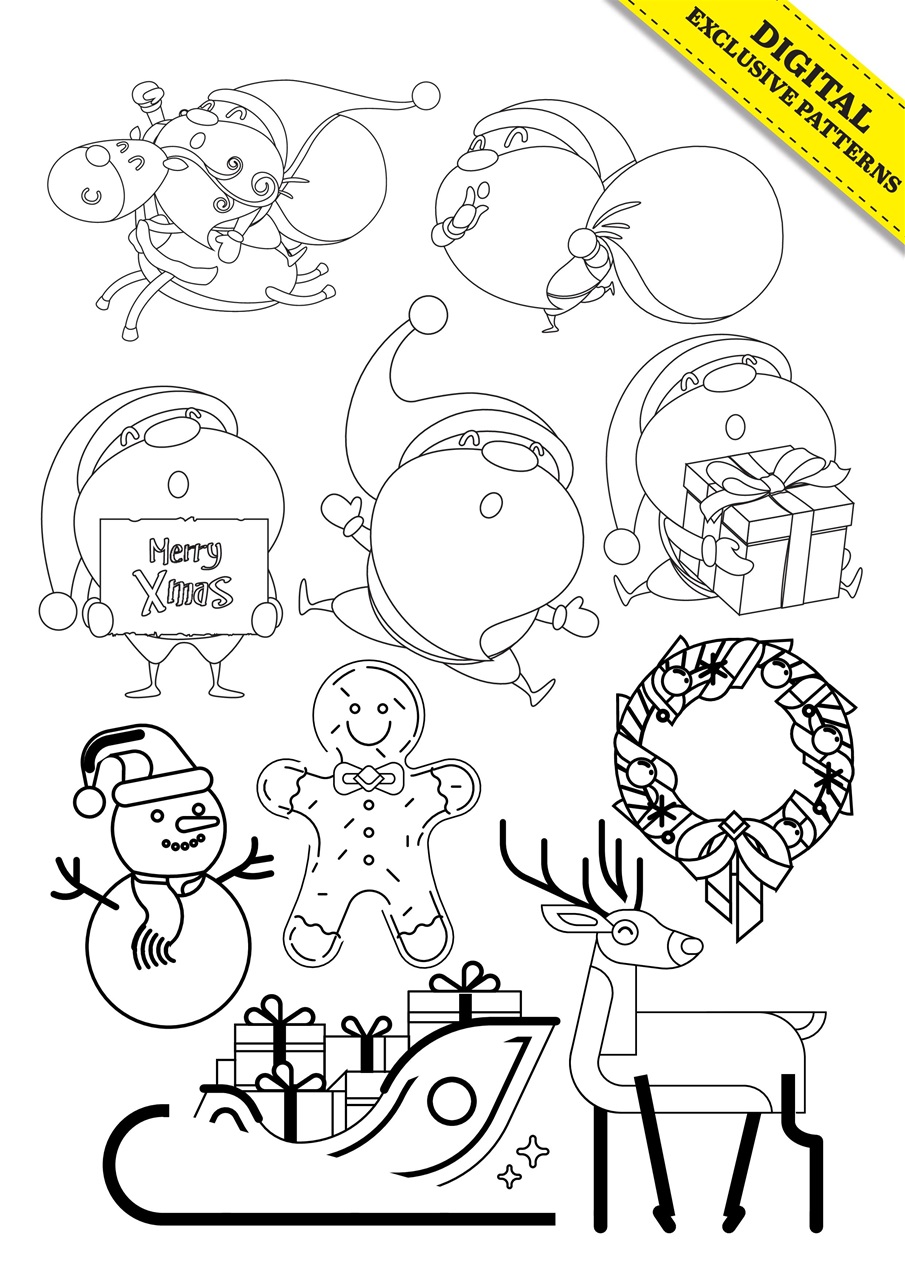 DIGITAL
EXCLUSIVE PATTERNS

Merry
Xmas