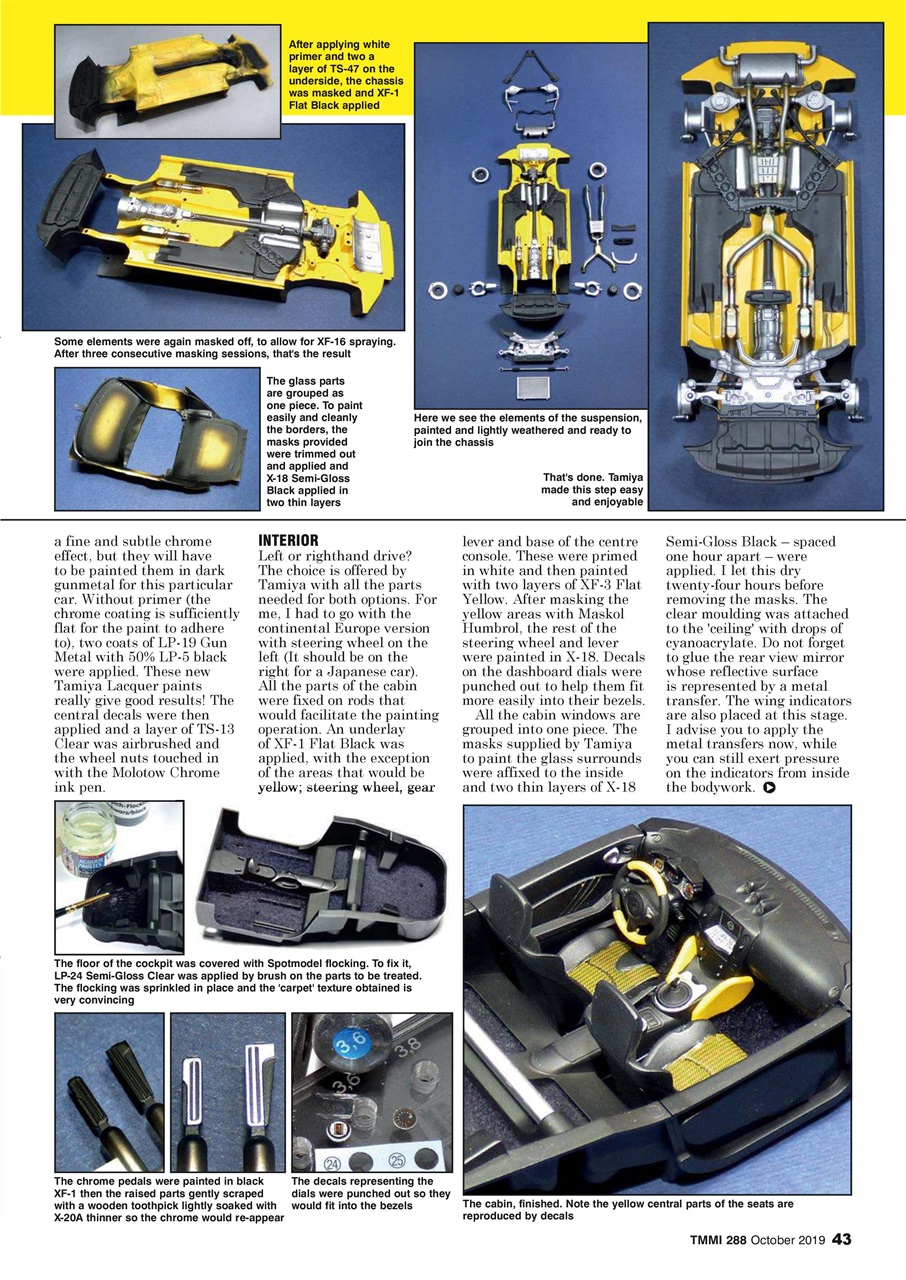 After applying white primer and two a layer of TS-47 on the underside, the chassis was masked and XF-1 Flat Black applied

Some elements were again masked off, to allow for XF-16 spraying. After three consecutive masking sessions, that's the result

The glass parts are grouped as one piece. To paint easily and cleanly the borders, the masks provided were trimmed out and applied and X-18 Semi-Gloss Black applied in two thin layers

Here we see the elements of the suspension, painted and lightly weathered and ready to join the chassis

That's done. Tamiya made this step easy and enjoyable

a fine and subtle chrome effect, but they will have to be painted them in dark gunmetal for this particular car. Without primer (the chrome coating is sufficiently flat for the paint to adhere to), two coats of LP-19 Gun Metal with 50% LP-5 black were applied. These new Tamiya Lacquer paints really give good results! The central decals were then applied and a layer of TS-13 Clear was airbrushed and the wheel nuts touched in with the Molotow Chrome ink pen.

INTERIOR
Left or righthand drive? The choice is offered by Tamiya with all the parts needed for both options. For me, I had to go with the continental Europe version with steering wheel on the left (It should be on the right for a Japanese car). All the parts of the cabin were fixed on rods that would facilitate the painting operation. An underlay of XF-1 Flat Black was applied, with the exception of the areas that would be yellow; steering wheel, gear lever and base of the centre console. These were primed in white and then painted with two layers of XF-3 Flat Yellow. After masking the yellow areas with Maskol Humbrol, the rest of the steering wheel and lever were painted in X-18. Decals on the dashboard dials were punched out to help them fit more easily into their bezels.

All the cabin windows are grouped into one piece. The masks supplied by Tamiya to paint the glass surrounds were affixed to the inside and two thin layers of X-18 Semi-Gloss Black – spaced one hour apart – were applied. I let this dry twenty-four hours before removing the masks. The clear moulding was attached to the 'ceiling' with drops of cyanoacrylate. Do not forget to glue the rear view mirror whose reflective surface is represented by a metal transfer. The wing indicators are also placed at this stage. I advise you to apply the metal transfers now, while you can still exert pressure on the indicators from inside the bodywork.

The floor of the cockpit was covered with Spotmodel flocking. To fix it, LP-24 Semi-Gloss Clear was applied by brush on the parts to be treated. The flocking was sprinkled in place and the 'carpet' texture obtained is very convincing

3,6
3,8
3,6
24
25

The chrome pedals were painted in black XF-1 then the raised parts gently scraped with a wooden toothpick lightly soaked with X-20A thinner so the chrome would re-appear

The decals representing the dials were punched out so they would fit into the bezels

The cabin, finished. Note the yellow central parts of the seats are reproduced by decals

TMMI 288 October 2019 43