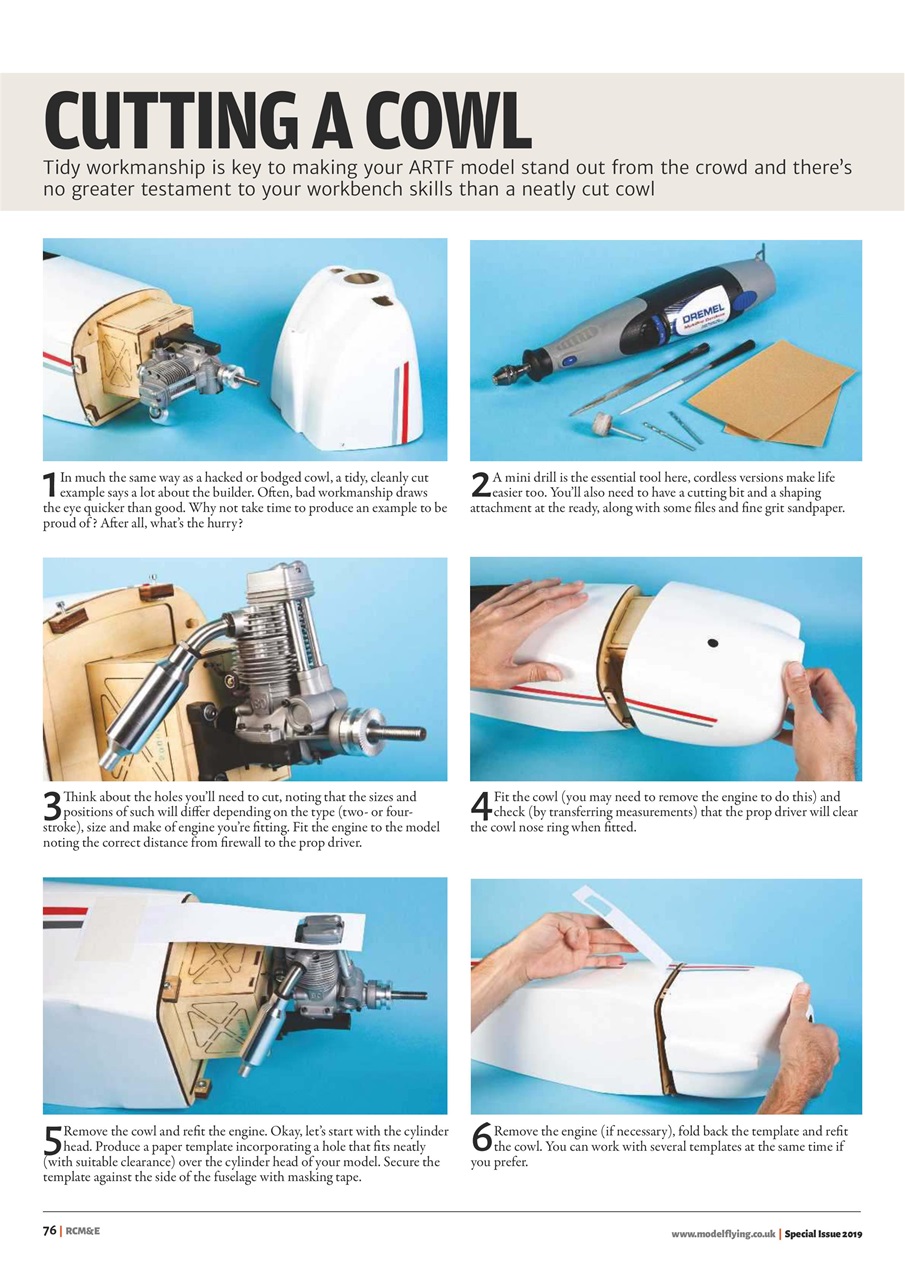 CUTTING A COWL

Tidy workmanship is key to making your ARTF model stand out from the crowd and there's no greater testament to your workbench skills than a neatly cut cowl

DREMEL

1 In much the same way as a hacked or bodged cowl, a tidy, cleanly cut example says a lot about the builder. Often, bad workmanship draws the eye quicker than good. Why not take time to produce an example to be proud of? After all, what's the hurry?

2 A mini drill is the essential tool here, cordless versions make life easier too. You'll also need to have a cutting bit and a shaping attachment at the ready, along with some files and fine grit sandpaper.

3 Think about the holes you'll need to cut, noting that the sizes and positions of such will differ depending on the type (two- or four-stroke), size and make of engine you're fitting. Fit the engine to the model noting the correct distance from firewall to the prop driver.

4 Fit the cowl (you may need to remove the engine to do this) and check (by transferring measurements) that the prop driver will clear the cowl nose ring when fitted.

5 Remove the cowl and refit the engine. Okay, let's start with the cylinder head. Produce a paper template incorporating a hole that fits neatly (with suitable clearance) over the cylinder head of your model. Secure the template against the side of the fuselage with masking tape.

6 Remove the engine (if necessary), fold back the template and refit the cowl. You can work with several templates at the same time if you prefer.

76 | RCM&E

www.modelflying.co.uk | Special Issue 2019