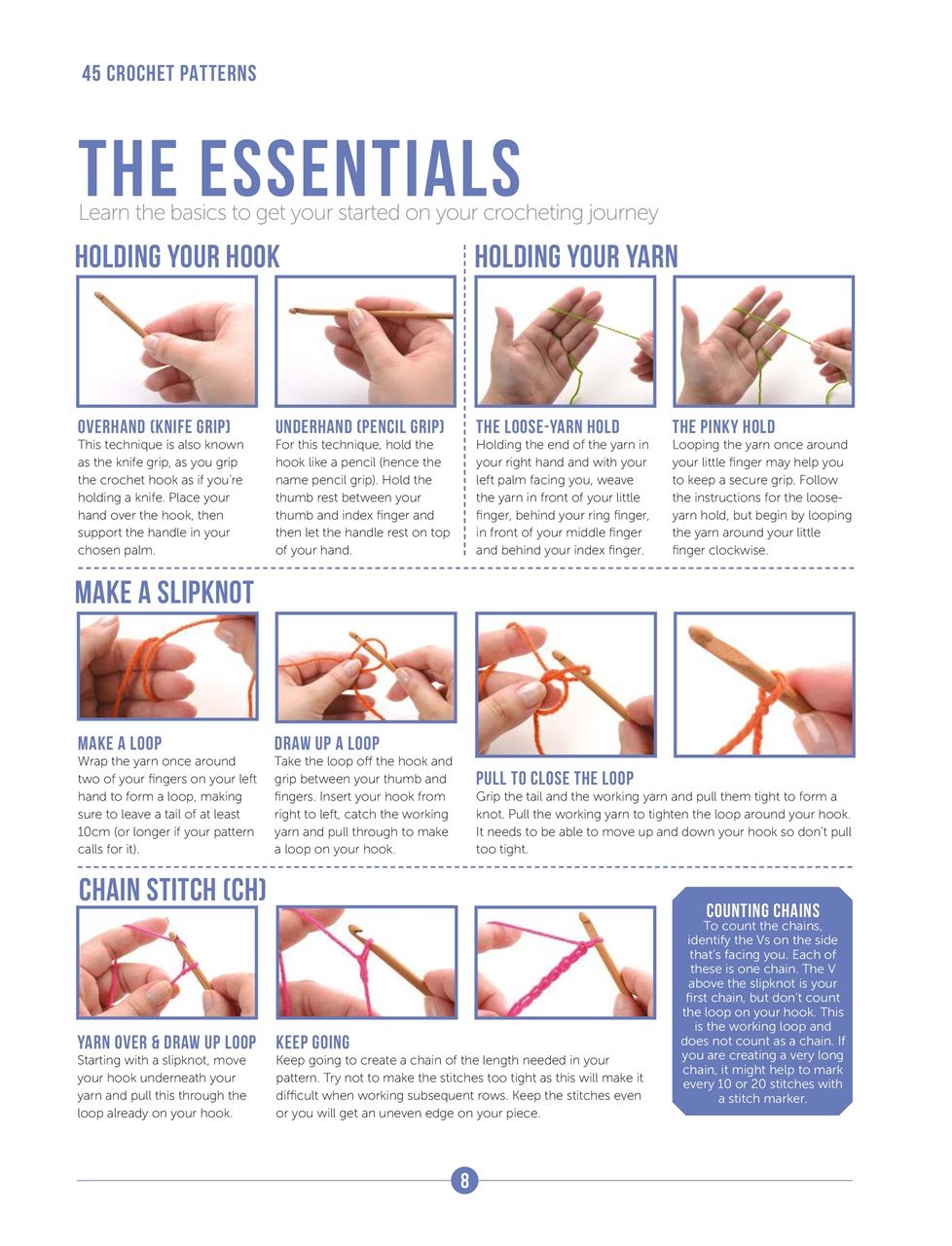 45 CROCHET PATTERNS

THE ESSENTIALS
Learn the basics to get your started on your crocheting journey

HOLDING YOUR HOOK

OVERHAND (KNIFE GRIP)
This technique is also known as the knife grip, as you grip the crochet hook as if you're holding a knife. Place your hand over the hook, then support the handle in your chosen palm.

UNDERHAND (PENCIL GRIP)
For this technique, hold the hook like a pencil (hence the name pencil grip). Hold the thumb rest between your thumb and index finger and then let the handle rest on top of your hand.

HOLDING YOUR YARN

THE LOOSE-YARN HOLD
Holding the end of the yarn in your right hand and with your left palm facing you, weave the yarn in front of your little finger, behind your ring finger, in front of your middle finger and behind your index finger.

THE PINKY HOLD
Looping the yarn once around your little finger may help you to keep a secure grip. Follow the instructions for the loose-yarn hold, but begin by looping the yarn around your little finger clockwise.

MAKE A SLIPKNOT

MAKE A LOOP
Wrap the yarn once around two of your fingers on your left hand to form a loop, making sure to leave a tail of at least 10cm (or longer if your pattern calls for it).

DRAW UP A LOOP
Take the loop off the hook and grip between your thumb and fingers. Insert your hook from right to left, catch the working yarn and pull through to make a loop on your hook.

PULL TO CLOSE THE LOOP
Grip the tail and the working yarn and pull them tight to form a knot. Pull the working yarn to tighten the loop around your hook. It needs to be able to move up and down your hook so don't pull too tight.

CHAIN STITCH (CH)

YARN OVER & DRAW UP LOOP
Starting with a slipknot, move your hook underneath your yarn and pull this through the loop already on your hook.

KEEP GOING
Keep going to create a chain of the length needed in your pattern. Try not to make the stitches too tight as this will make it difficult when working subsequent rows. Keep the stitches even or you will get an uneven edge on your piece.

COUNTING CHAINS
To count the chains, identify the Vs on the side that's facing you. Each of these is one chain. The V above the slipknot is your first chain, but don't count the loop on your hook. This is the working loop and does not count as a chain. If you are creating a very long chain, it might help to mark every 10 or 20 stitches with a stitch marker.

8