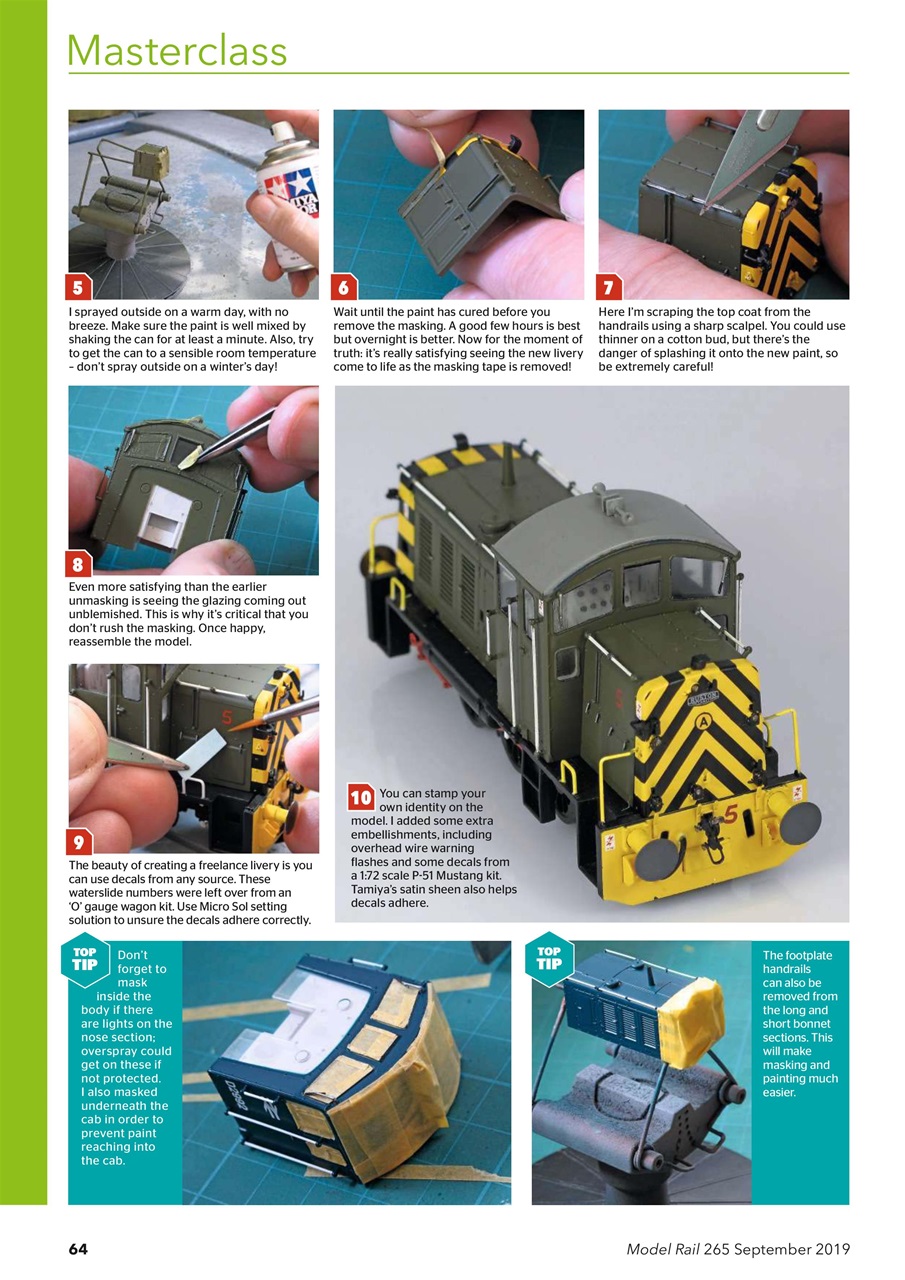 Masterclass

5
I sprayed outside on a warm day, with no breeze. Make sure the paint is well mixed by shaking the can for at least a minute. Also, try to get the can to a sensible room temperature – don't spray outside on a winter's day!

6
Wait until the paint has cured before you remove the masking. A good few hours is best but overnight is better. Now for the moment of truth: it's really satisfying seeing the new livery come to life as the masking tape is removed!

7
Here I'm scraping the top coat from the handrails using a sharp scalpel. You could use thinner on a cotton bud, but there's the danger of splashing it onto the new paint, so be extremely careful!

8
Even more satisfying than the earlier unmasking is seeing the glazing coming out unblemished. This is why it's critical that you don't rush the masking. Once happy, reassemble the model.

9
The beauty of creating a freelance livery is you can use decals from any source. These waterslide numbers were left over from an 'O' gauge wagon kit. Use Micro Sol setting solution to unsure the decals adhere correctly.

10
You can stamp your own identity on the model. I added some extra embellishments, including overhead wire warning flashes and some decals from a 1:72 scale P-51 Mustang kit. Tamiya's satin sheen also helps decals adhere.

TOP TIP
Don't forget to mask inside the body if there are lights on the nose section; overspray could get on these if not protected. I also masked underneath the cab in order to prevent paint reaching into the cab.

TOP TIP
The footplate handrails can also be removed from the long and short bonnet sections. This will make masking and painting much easier.

64
Model Rail 265 September 2019