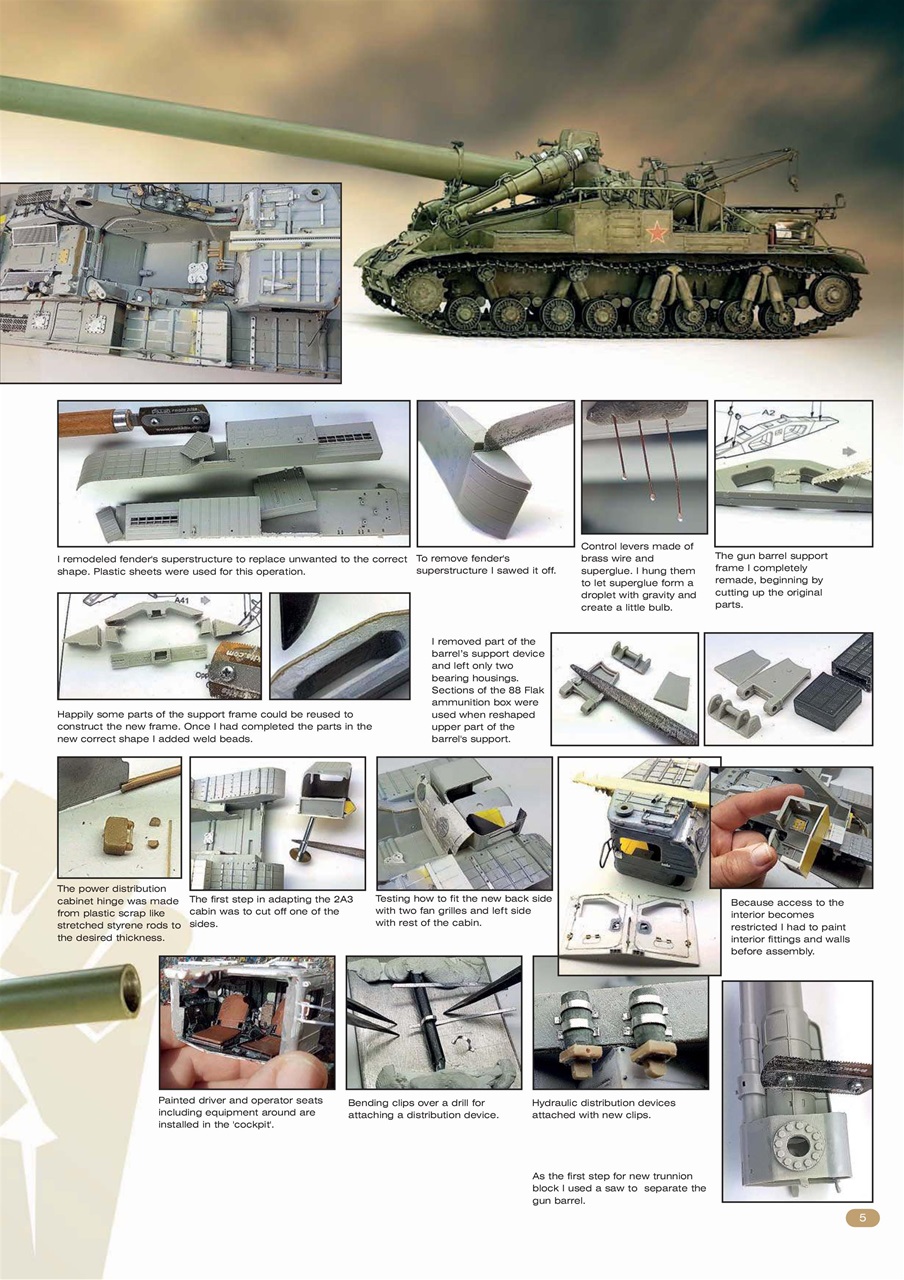 I remodeled fender's superstructure to replace unwanted to the correct shape. Plastic sheets were used for this operation.

To remove fender's superstructure I sawed it off.

Control levers made of brass wire and superglue. I hung them to let superglue form a droplet with gravity and create a little bulb.

A2

The gun barrel support frame I completely remade, beginning by cutting up the original parts.

A41

Happily some parts of the support frame could be reused to construct the new frame. Once I had completed the parts in the new correct shape I added weld beads.

I removed part of the barrel's support device and left only two bearing housings. Sections of the 88 Flak ammunition box were used when reshaped upper part of the barrel's support.

The power distribution cabinet hinge was made from plastic scrap like stretched styrene rods to the desired thickness.

The first step in adapting the 2A3 cabin was to cut off one of the sides.

Testing how to fit the new back side with two fan grilles and left side with rest of the cabin.

Because access to the interior becomes restricted I had to paint interior fittings and walls before assembly.

Painted driver and operator seats including equipment around are installed in the 'cockpit'.

Bending clips over a drill for attaching a distribution device.

Hydraulic distribution devices attached with new clips.

As the first step for new trunnion block I used a saw to separate the gun barrel.

5