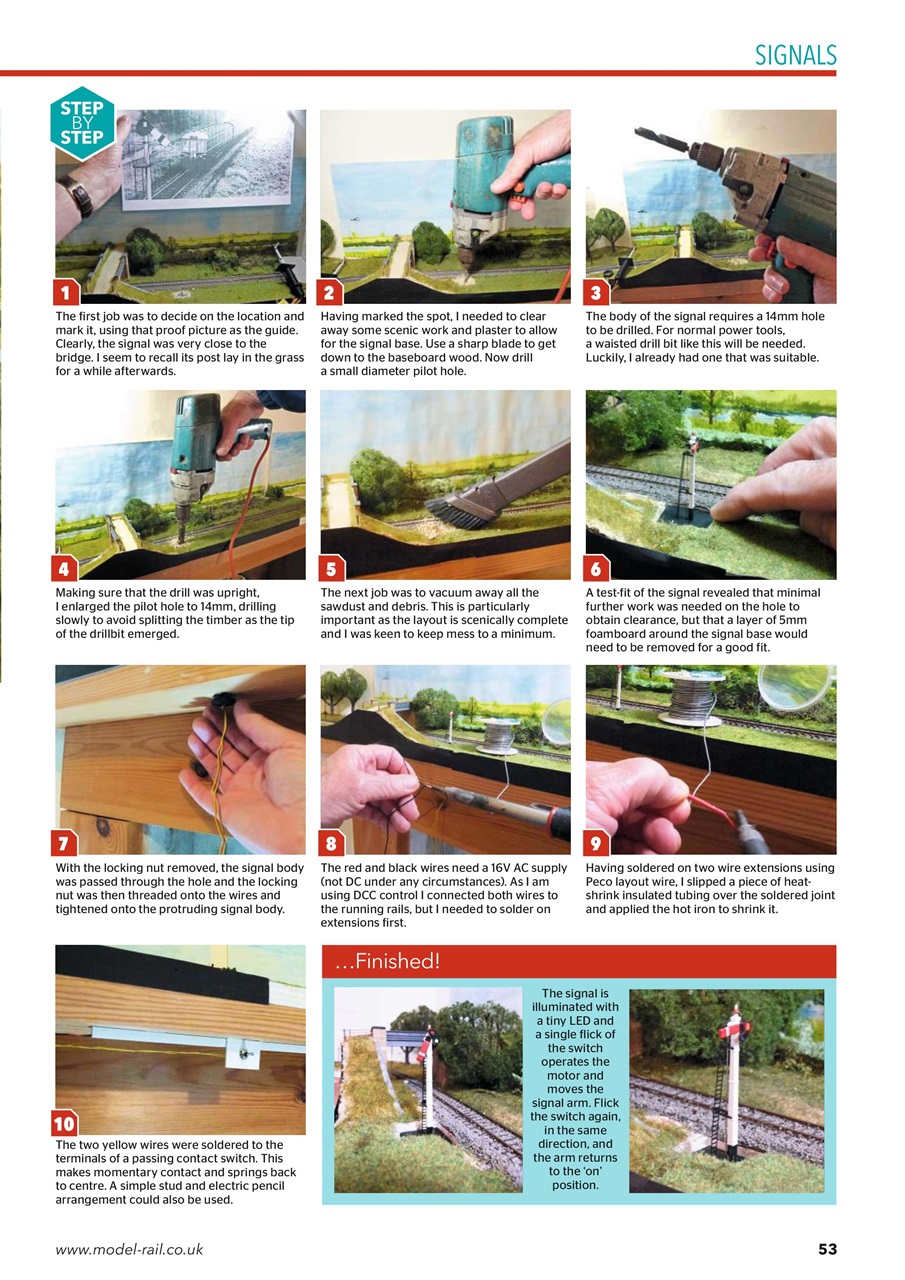 SIGNALS

STEP BY STEP

1
The first job was to decide on the location and mark it, using that proof picture as the guide. Clearly, the signal was very close to the bridge. I seem to recall its post lay in the grass for a while afterwards.

2
Having marked the spot, I needed to clear away some scenic work and plaster to allow for the signal base. Use a sharp blade to get down to the baseboard wood. Now drill a small diameter pilot hole.

3
The body of the signal requires a 14mm hole to be drilled. For normal power tools, a waisted drill bit like this will be needed. Luckily, I already had one that was suitable.

4
Making sure that the drill was upright, I enlarged the pilot hole to 14mm, drilling slowly to avoid splitting the timber as the tip of the drillbit emerged.

5
The next job was to vacuum away all the sawdust and debris. This is particularly important as the layout is scenically complete and I was keen to keep mess to a minimum.

6
A test-fit of the signal revealed that minimal further work was needed on the hole to obtain clearance, but that a layer of 5mm foamboard around the signal base would need to be removed for a good fit.

7
With the locking nut removed, the signal body was passed through the hole and the locking nut was then threaded onto the wires and tightened onto the protruding signal body.

8
The red and black wires need a 16V AC supply (not DC under any circumstances). As I am using DCC control I connected both wires to the running rails, but I needed to solder on extensions first.

9
Having soldered on two wire extensions using Peco layout wire, I slipped a piece of heat-shrink insulated tubing over the soldered joint and applied the hot iron to shrink it.

10
The two yellow wires were soldered to the terminals of a passing contact switch. This makes momentary contact and springs back to centre. A simple stud and electric pencil arrangement could also be used.

…Finished!

The signal is illuminated with a tiny LED and a single flick of the switch operates the motor and moves the signal arm. Flick the switch again, in the same direction, and the arm returns to the 'on' position.

www.model-rail.co.uk

53