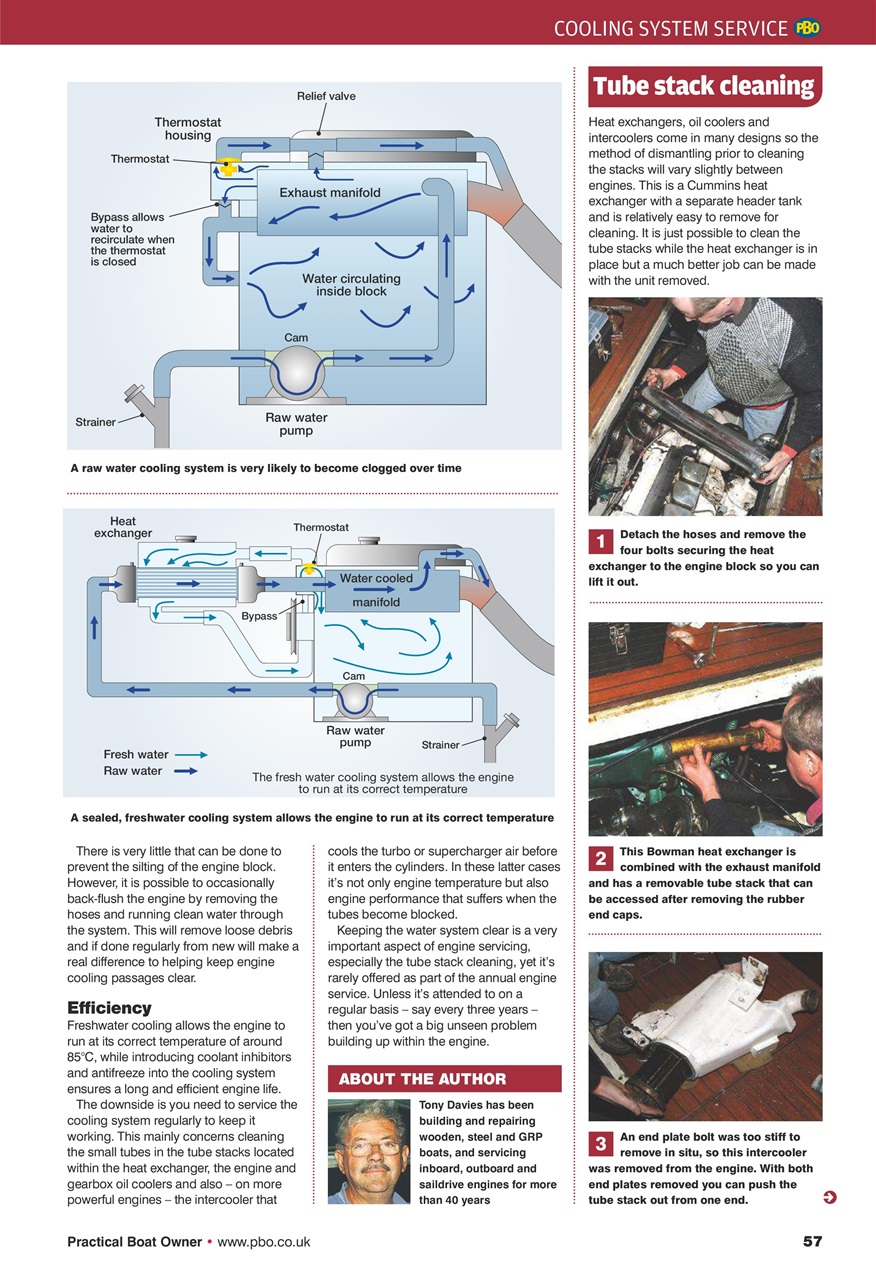 COOLING SYSTEM SERVICE PBO

Relief valve

Thermostat housing

Thermostat

Exhaust manifold

Bypass allows water to recirculate when the thermostat is closed

Water circulating inside block

Cam

Strainer

Raw water pump

A raw water cooling system is very likely to become clogged over time

Heat exchanger

Thermostat

Water cooled manifold

Bypass

Cam

Raw water pump

Strainer

Fresh water

Raw water

The fresh water cooling system allows the engine to run at its correct temperature

A sealed, freshwater cooling system allows the engine to run at its correct temperature

There is very little that can be done to prevent the silting of the engine block. However, it is possible to occasionally back-flush the engine by removing the hoses and running clean water through the system. This will remove loose debris and if done regularly from new will make a real difference to helping keep engine cooling passages clear.

Efficiency

Freshwater cooling allows the engine to run at its correct temperature of around 85°C, while introducing coolant inhibitors and antifreeze into the cooling system ensures a long and efficient engine life.

The downside is you need to service the cooling system regularly to keep it working. This mainly concerns cleaning the small tubes in the tube stacks located within the heat exchanger, the engine and gearbox oil coolers and also – on more powerful engines – the intercooler that cools the turbo or supercharger air before it enters the cylinders. In these latter cases it's not only engine temperature but also engine performance that suffers when the tubes become blocked.

Keeping the water system clear is a very important aspect of engine servicing, especially the tube stack cleaning, yet it's rarely offered as part of the annual engine service. Unless it's attended to on a regular basis – say every three years – then you've got a big unseen problem building up within the engine.

ABOUT THE AUTHOR

Tony Davies has been building and repairing wooden, steel and GRP boats, and servicing inboard, outboard and saildrive engines for more than 40 years

Tube stack cleaning

Heat exchangers, oil coolers and intercoolers come in many designs so the method of dismantling prior to cleaning the stacks will vary slightly between engines. This is a Cummins heat exchanger with a separate header tank and is relatively easy to remove for cleaning. It is just possible to clean the tube stacks while the heat exchanger is in place but a much better job can be made with the unit removed.

1 Detach the hoses and remove the four bolts securing the heat exchanger to the engine block so you can lift it out.

2 This Bowman heat exchanger is combined with the exhaust manifold and has a removable tube stack that can be accessed after removing the rubber end caps.

3 An end plate bolt was too stiff to remove in situ, so this intercooler was removed from the engine. With both end plates removed you can push the tube stack out from one end.

Practical Boat Owner • www.pbo.co.uk

57