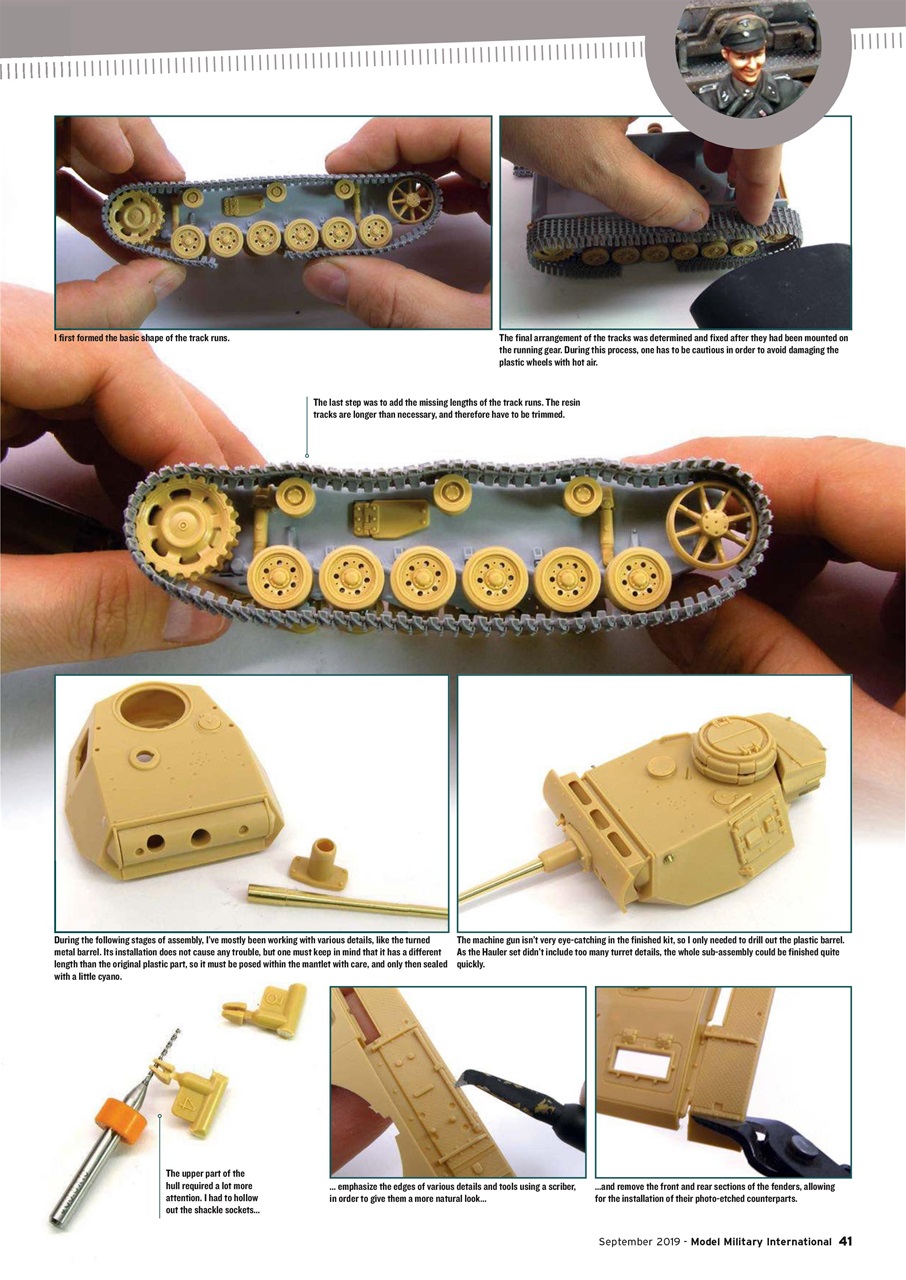 I first formed the basic shape of the track runs.

The final arrangement of the tracks was determined and fixed after they had been mounted on the running gear. During this process, one has to be cautious in order to avoid damaging the plastic wheels with hot air.

The last step was to add the missing lengths of the track runs. The resin tracks are longer than necessary, and therefore have to be trimmed.

During the following stages of assembly, I've mostly been working with various details, like the turned metal barrel. Its installation does not cause any trouble, but one must keep in mind that it has a different length than the original plastic part, so it must be posed within the mantlet with care, and only then sealed with a little cyano.

The machine gun isn't very eye-catching in the finished kit, so I only needed to drill out the plastic barrel. As the Hauler set didn't include too many turret details, the whole sub-assembly could be finished quite quickly.

The upper part of the hull required a lot more attention. I had to hollow out the shackle sockets...

... emphasize the edges of various details and tools using a scriber, in order to give them a more natural look...

...and remove the front and rear sections of the fenders, allowing for the installation of their photo-etched counterparts.

September 2019 - Model Military International 41