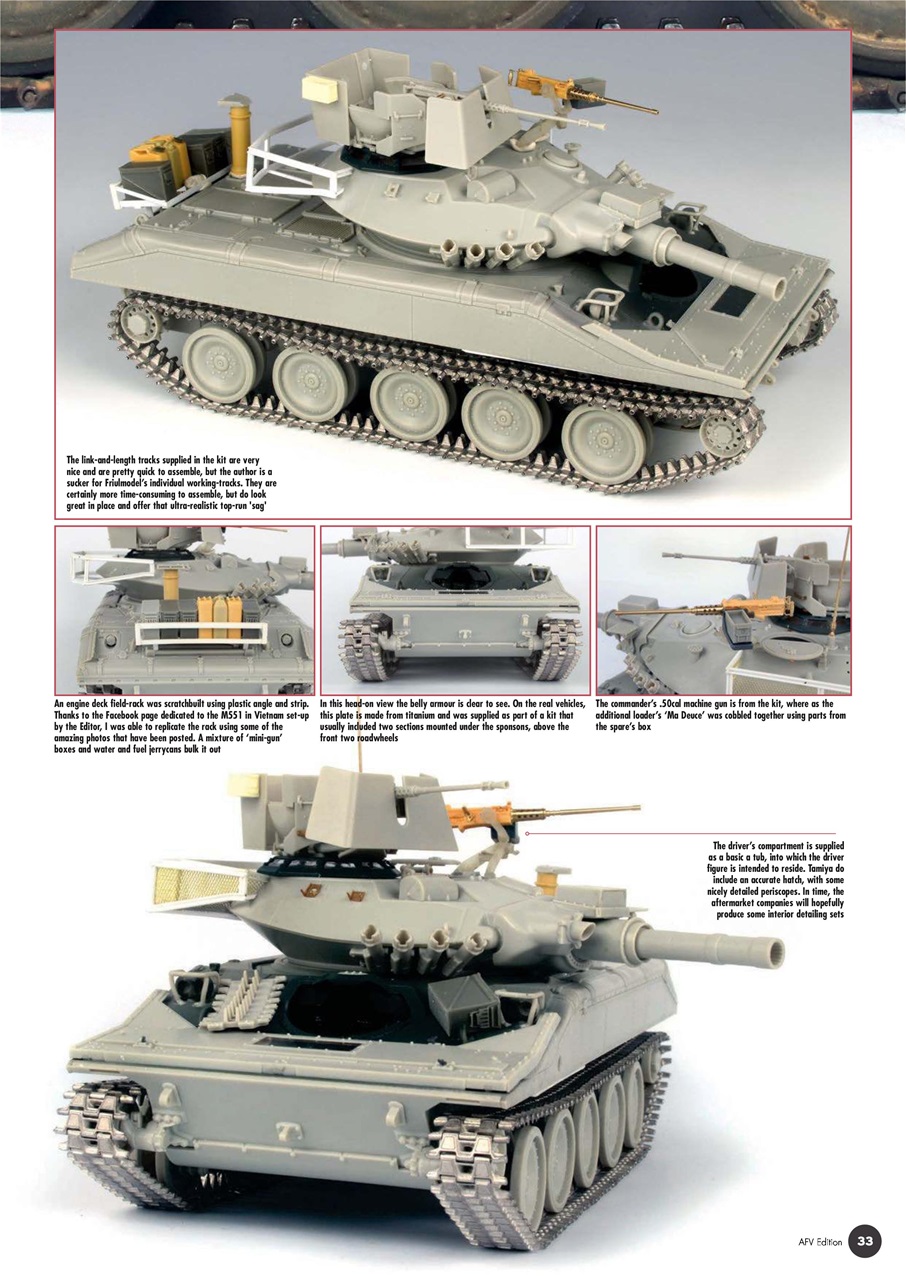 The link-and-length tracks supplied in the kit are very nice and are pretty quick to assemble, but the author is a sucker for Friulmodel's individual working-tracks. They are certainly more time-consuming to assemble, but do look great in place and offer that ultra-realistic top-run 'sag'

An engine deck field-rack was scratchbuilt using plastic angle and strip. Thanks to the Facebook page dedicated to the M551 in Vietnam set-up by the Editor, I was able to replicate the rack using some of the amazing photos that have been posted. A mixture of 'mini-gun' boxes and water and fuel jerrycans bulk it out

In this head-on view the belly armour is clear to see. On the real vehicles, this plate is made from titanium and was supplied as part of a kit that usually included two sections mounted under the sponsons, above the front two roadwheels

The commander's .50cal machine gun is from the kit, where as the additional loader's 'Ma Deuce' was cobbled together using parts from the spare's box

The driver's compartment is supplied as a basic a tub, into which the driver figure is intended to reside. Tamiya do include an accurate hatch, with some nicely detailed periscopes. In time, the aftermarket companies will hopefully produce some interior detailing sets

AFV Edition 33