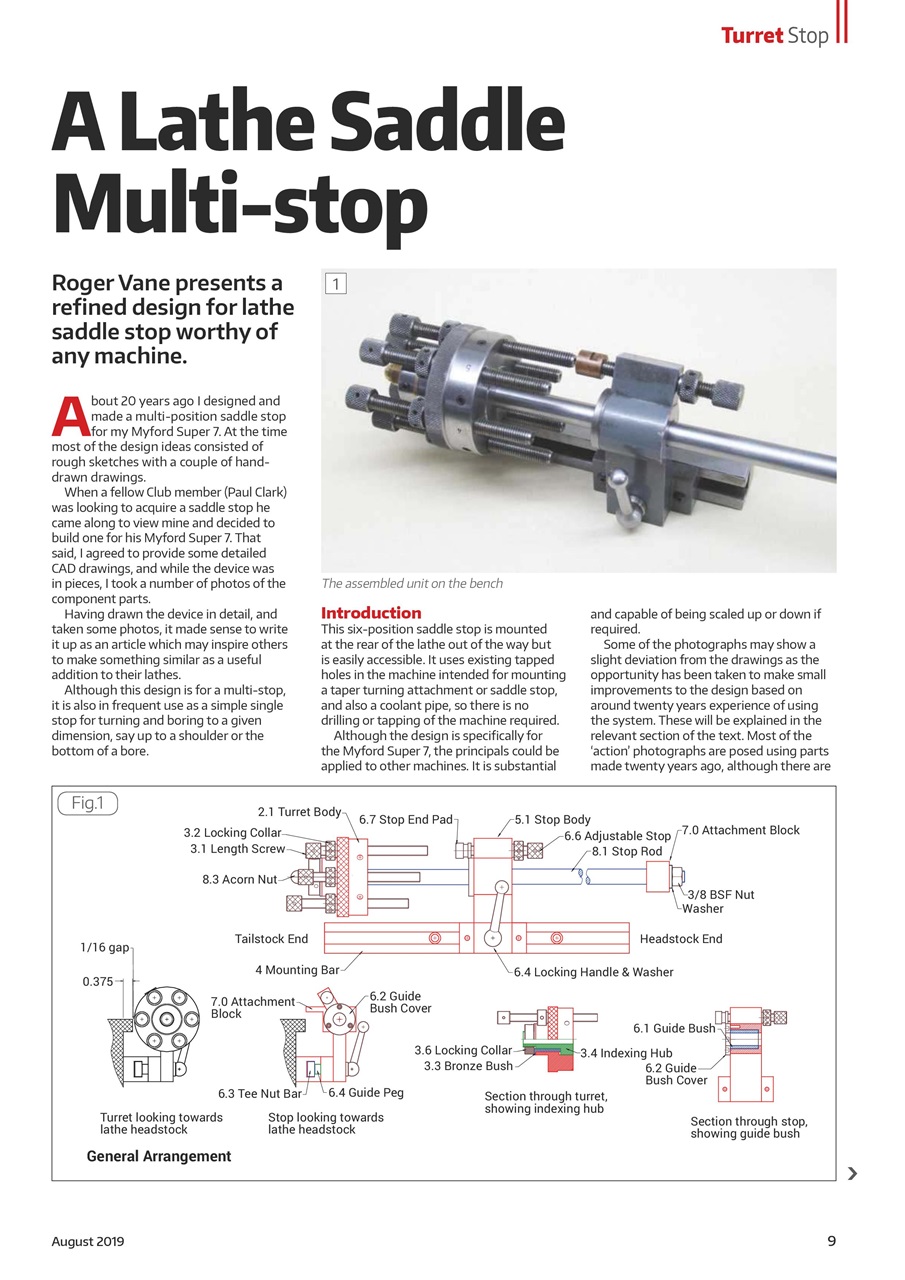 Turret Stop

A Lathe Saddle Multi-stop

Roger Vane presents a refined design for lathe saddle stop worthy of any machine.

About 20 years ago I designed and made a multi-position saddle stop for my Myford Super 7. At the time most of the design ideas consisted of rough sketches with a couple of hand-drawn drawings.

When a fellow Club member (Paul Clark) was looking to acquire a saddle stop he came along to view mine and decided to build one for his Myford Super 7. That said, I agreed to provide some detailed CAD drawings, and while the device was in pieces, I took a number of photos of the component parts.

Having drawn the device in detail, and taken some photos, it made sense to write it up as an article which may inspire others to make something similar as a useful addition to their lathes.

Although this design is for a multi-stop, it is also in frequent use as a simple single stop for turning and boring to a given dimension, say up to a shoulder or the bottom of a bore.

1

The assembled unit on the bench

Introduction
This six-position saddle stop is mounted at the rear of the lathe out of the way but is easily accessible. It uses existing tapped holes in the machine intended for mounting a taper turning attachment or saddle stop, and also a coolant pipe, so there is no drilling or tapping of the machine required.

Although the design is specifically for the Myford Super 7, the principals could be applied to other machines. It is substantial and capable of being scaled up or down if required.

Some of the photographs may show a slight deviation from the drawings as the opportunity has been taken to make small improvements to the design based on around twenty years experience of using the system. These will be explained in the relevant section of the text. Most of the 'action' photographs are posed using parts made twenty years ago, although there are

Fig.1
2.1 Turret Body
6.7 Stop End Pad
5.1 Stop Body
3.2 Locking Collar
6.6 Adjustable Stop
7.0 Attachment Block
3.1 Length Screw
8.1 Stop Rod
8.3 Acorn Nut
3/8 BSF Nut
Washer
Tailstock End
Headstock End
1/16 gap
4 Mounting Bar
6.4 Locking Handle & Washer
0.375
7.0 Attachment Block
6.2 Guide Bush Cover
6.1 Guide Bush
3.6 Locking Collar
3.4 Indexing Hub
3.3 Bronze Bush
6.2 Guide Bush Cover
6.3 Tee Nut Bar
6.4 Guide Peg
Section through turret, showing indexing hub
Turret looking towards lathe headstock
Stop looking towards lathe headstock
Section through stop, showing guide bush
General Arrangement

August 2019
9