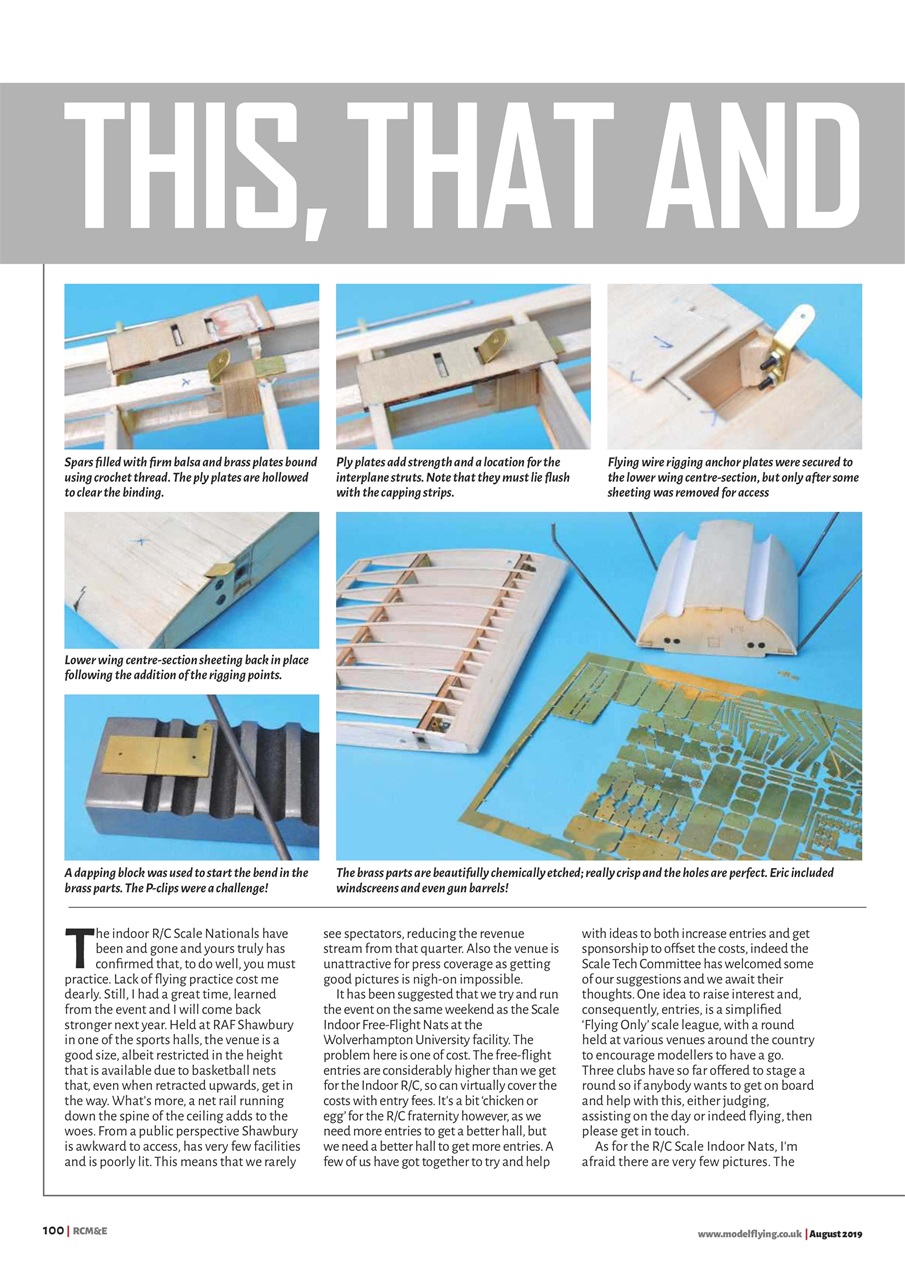 THIS, THAT AND

Spars filled with firm balsa and brass plates bound using crochet thread. The ply plates are hollowed to clear the binding.

Ply plates add strength and a location for the interplane struts. Note that they must lie flush with the capping strips.

Flying wire rigging anchor plates were secured to the lower wing centre-section, but only after some sheeting was removed for access

Lower wing centre-section sheeting back in place following the addition of the rigging points.

A dapping block was used to start the bend in the brass parts. The P-clips were a challenge!

The brass parts are beautifully chemically etched; really crisp and the holes are perfect. Eric included windscreens and even gun barrels!

The indoor R/C Scale Nationals have been and gone and yours truly has confirmed that, to do well, you must practice. Lack of flying practice cost me dearly. Still, I had a great time, learned from the event and I will come back stronger next year. Held at RAF Shawbury in one of the sports halls, the venue is a good size, albeit restricted in the height that is available due to basketball nets that, even when retracted upwards, get in the way. What's more, a net rail running down the spine of the ceiling adds to the woes. From a public perspective Shawbury is awkward to access, has very few facilities and is poorly lit. This means that we rarely see spectators, reducing the revenue stream from that quarter. Also the venue is unattractive for press coverage as getting good pictures is nigh-on impossible.

It has been suggested that we try and run the event on the same weekend as the Scale Indoor Free-Flight Nats at the Wolverhampton University facility. The problem here is one of cost. The free-flight entries are considerably higher than we get for the Indoor R/C, so can virtually cover the costs with entry fees. It's a bit 'chicken or egg' for the R/C fraternity however, as we need more entries to get a better hall, but we need a better hall to get more entries. A few of us have got together to try and help with ideas to both increase entries and get sponsorship to offset the costs, indeed the Scale Tech Committee has welcomed some of our suggestions and we await their thoughts. One idea to raise interest and, consequently, entries, is a simplified 'Flying Only' scale league, with a round held at various venues around the country to encourage modellers to have a go. Three clubs have so far offered to stage a round so if anybody wants to get on board and help with this, either judging, assisting on the day or indeed flying, then please get in touch.

As for the R/C Scale Indoor Nats, I'm afraid there are very few pictures. The

100 | RCM&E

www.modelflying.co.uk | August 2019