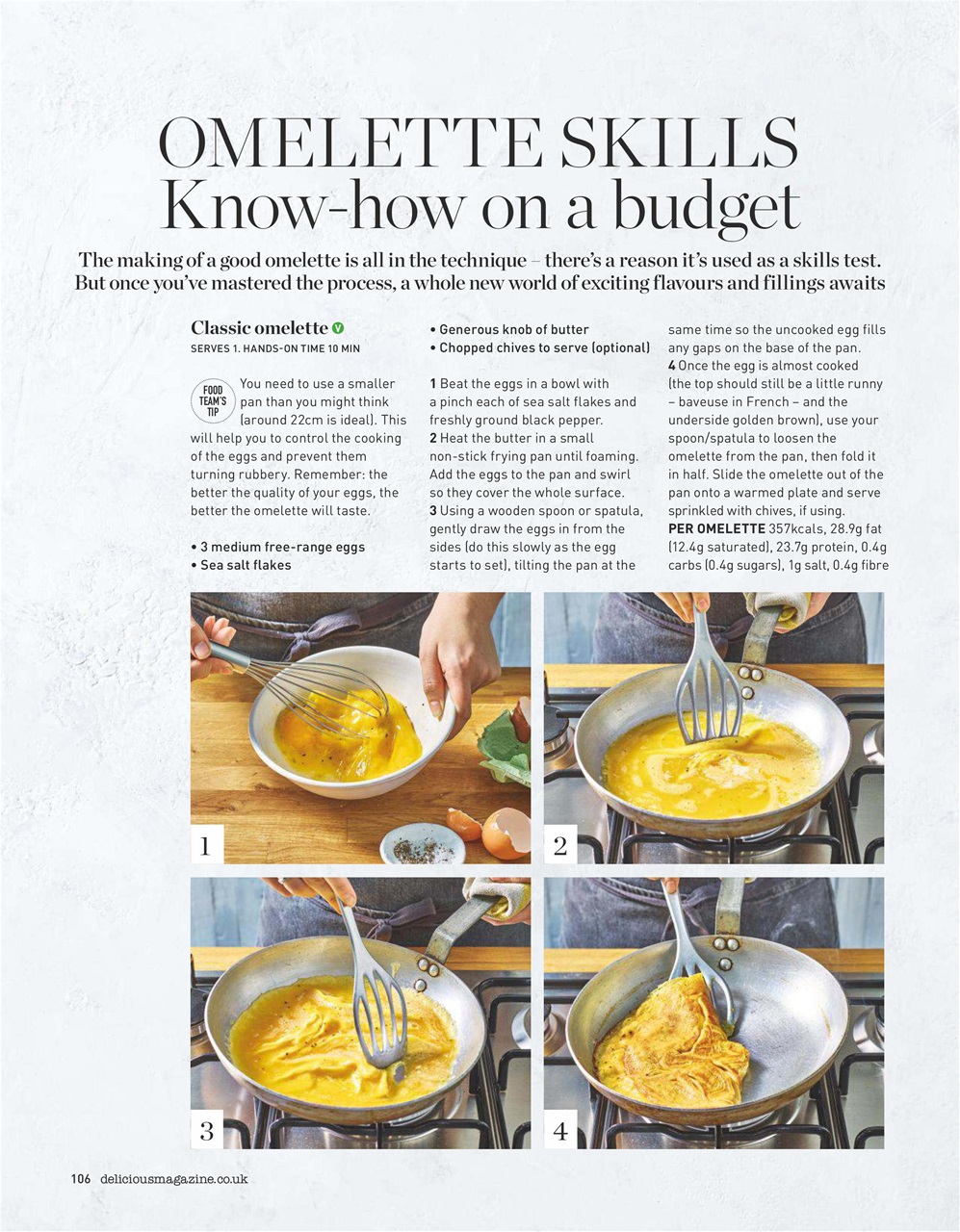 OMELETTE SKILLS
Know-how on a budget

The making of a good omelette is all in the technique – there's a reason it's used as a skills test. But once you've mastered the process, a whole new world of exciting flavours and fillings awaits

Classic omelette V
SERVES 1. HANDS-ON TIME 10 MIN

FOOD TEAM'S TIP You need to use a smaller pan than you might think (around 22cm is ideal). This will help you to control the cooking of the eggs and prevent them turning rubbery. Remember: the better the quality of your eggs, the better the omelette will taste.

• 3 medium free-range eggs
• Sea salt flakes
• Generous knob of butter
• Chopped chives to serve (optional)

1 Beat the eggs in a bowl with a pinch each of sea salt flakes and freshly ground black pepper.
2 Heat the butter in a small non-stick frying pan until foaming. Add the eggs to the pan and swirl so they cover the whole surface.
3 Using a wooden spoon or spatula, gently draw the eggs in from the sides (do this slowly as the egg starts to set), tilting the pan at the same time so the uncooked egg fills any gaps on the base of the pan.
4 Once the egg is almost cooked (the top should still be a little runny – baveuse in French – and the underside golden brown), use your spoon/spatula to loosen the omelette from the pan, then fold it in half. Slide the omelette out of the pan onto a warmed plate and serve sprinkled with chives, if using.
PER OMELETTE 357kcals, 28.9g fat (12.4g saturated), 23.7g protein, 0.4g carbs (0.4g sugars), 1g salt, 0.4g fibre

1
2
3
4

106 deliciousmagazine.co.uk