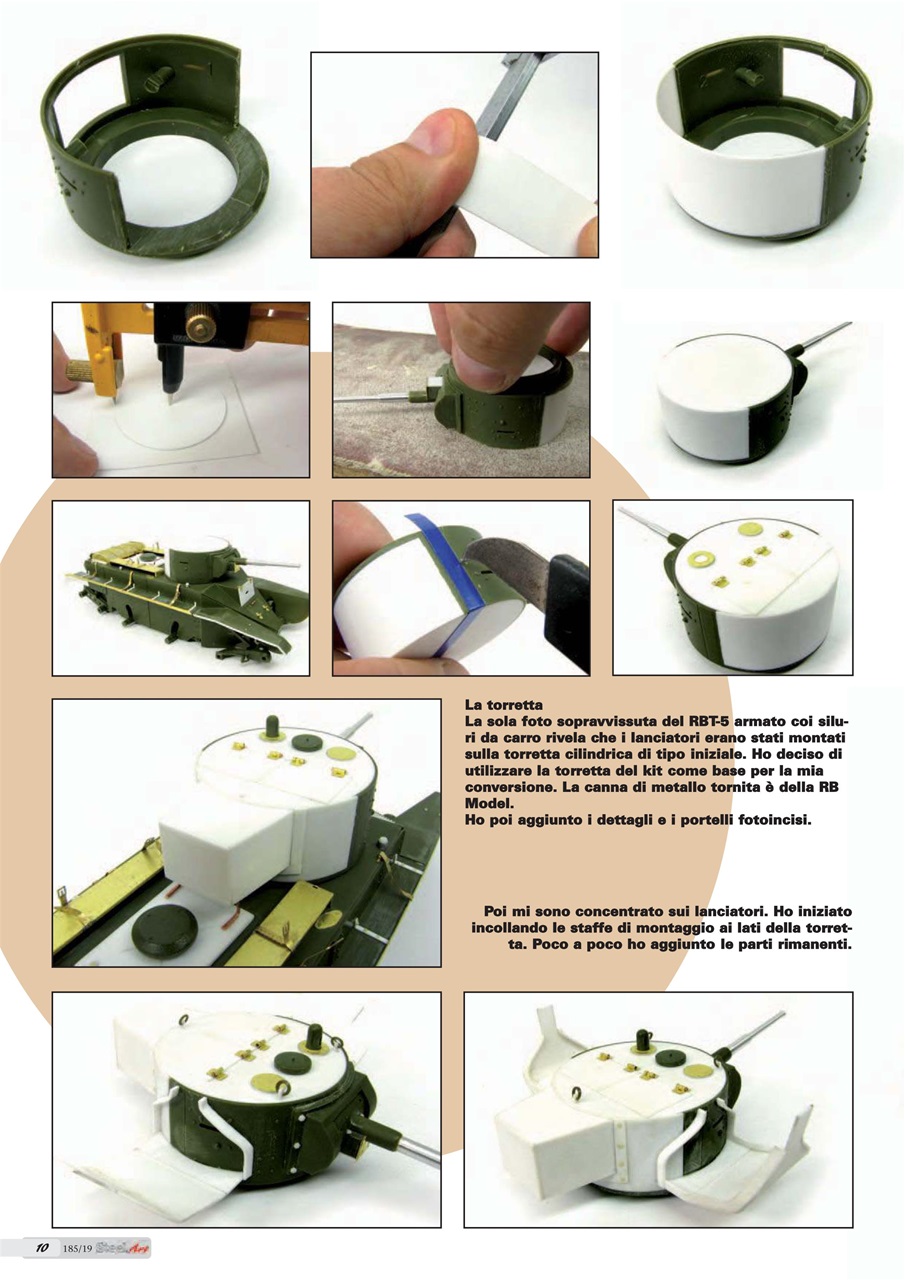 La torretta
La sola foto sopravvissuta del RBT-5 armato coi siluri da carro rivela che i lanciatori erano stati montati sulla torretta cilindrica di tipo iniziale. Ho deciso di utilizzare la torretta del kit come base per la mia conversione. La canna di metallo tornita è della RB Model.
Ho poi aggiunto i dettagli e i portelli fotoincisi.

Poi mi sono concentrato sui lanciatori. Ho iniziato incollando le staffe di montaggio ai lati della torretta. Poco a poco ho aggiunto le parti rimanenti.

10 185/19 Steel Art