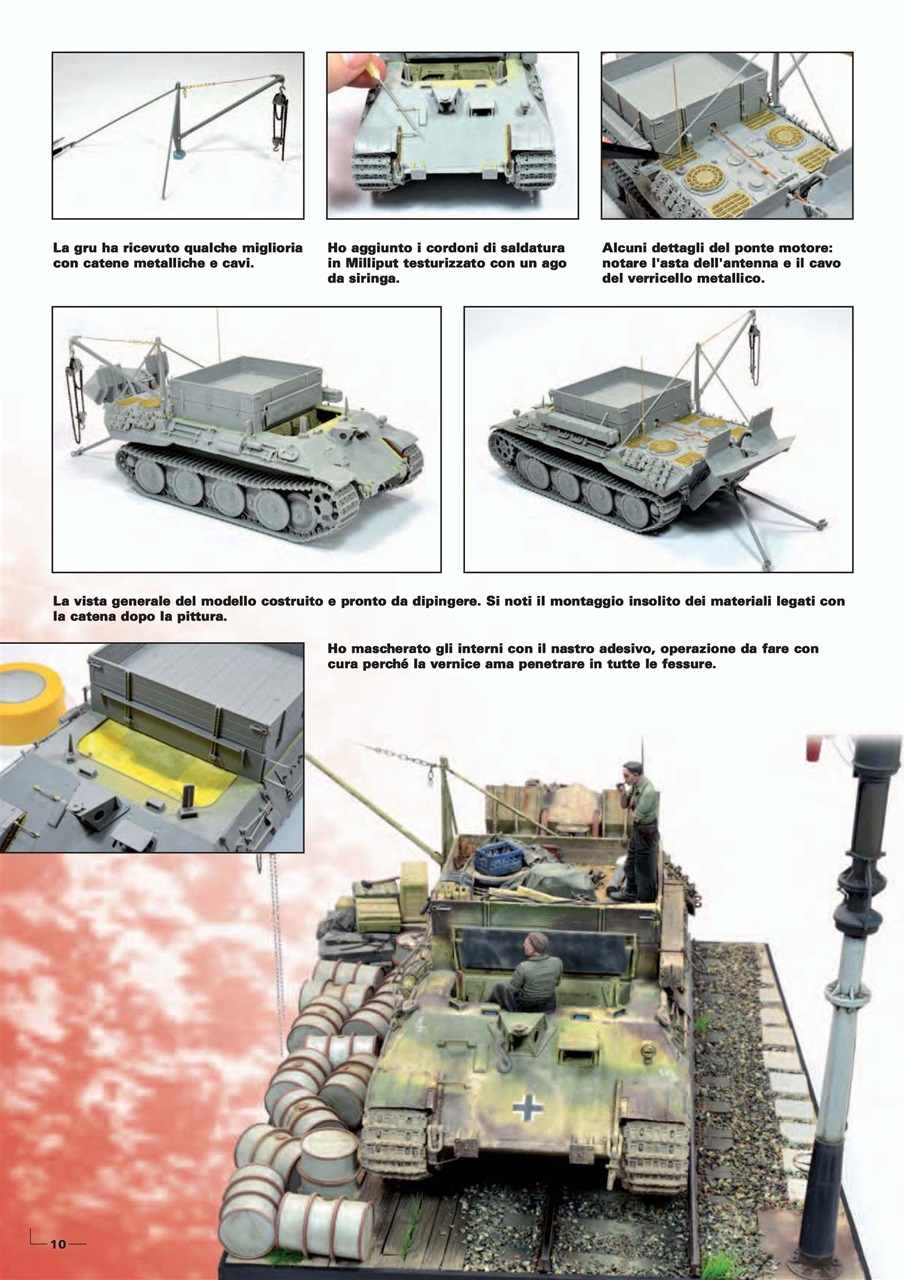 La gru ha ricevuto qualche miglioria con catene metalliche e cavi.

Ho aggiunto i cordoni di saldatura in Milliput testurizzato con un ago da siringa.

Alcuni dettagli del ponte motore: notare l'asta dell'antenna e il cavo del verricello metallico.

La vista generale del modello costruito e pronto da dipingere. Si noti il montaggio insolito dei materiali legati con la catena dopo la pittura.

Ho mascherato gli interni con il nastro adesivo, operazione da fare con cura perché la vernice ama penetrare in tutte le fessure.

10