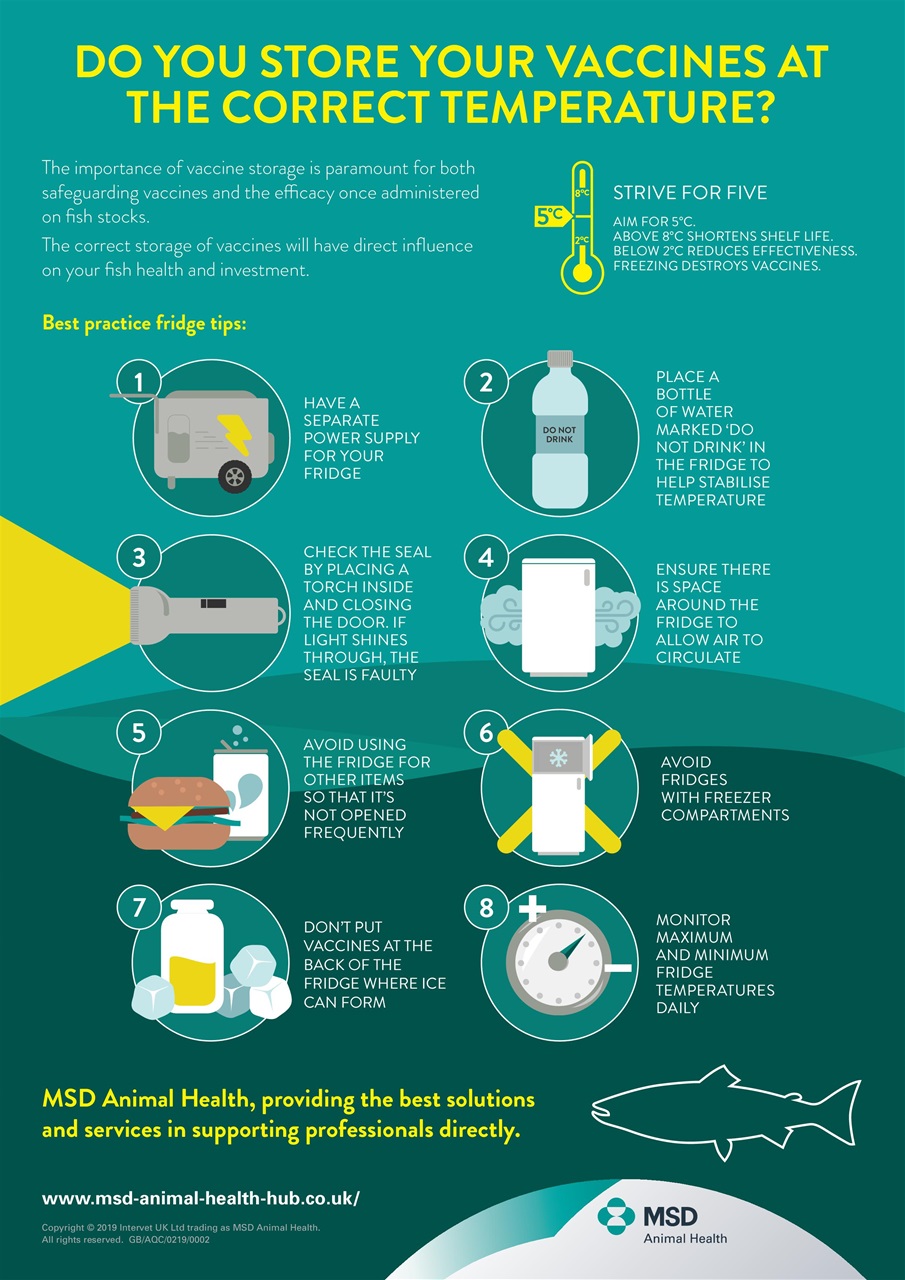 DO YOU STORE YOUR VACCINES AT THE CORRECT TEMPERATURE?

The importance of vaccine storage is paramount for both safeguarding vaccines and the efficacy once administered on fish stocks.

The correct storage of vaccines will have direct influence on your fish health and investment.

8°C
5°C
2°C

STRIVE FOR FIVE

AIM FOR 5°C.
ABOVE 8°C SHORTENS SHELF LIFE.
BELOW 2°C REDUCES EFFECTIVENESS.
FREEZING DESTROYS VACCINES.

Best practice fridge tips:

1 HAVE A SEPARATE POWER SUPPLY FOR YOUR FRIDGE

2 DO NOT DRINK

PLACE A BOTTLE OF WATER MARKED 'DO NOT DRINK' IN THE FRIDGE TO HELP STABILISE TEMPERATURE

3 CHECK THE SEAL BY PLACING A TORCH INSIDE AND CLOSING THE DOOR. IF LIGHT SHINES THROUGH, THE SEAL IS FAULTY

4 ENSURE THERE IS SPACE AROUND THE FRIDGE TO ALLOW AIR TO CIRCULATE

5 AVOID USING THE FRIDGE FOR OTHER ITEMS SO THAT IT'S NOT OPENED FREQUENTLY

6 AVOID FRIDGES WITH FREEZER COMPARTMENTS

7 DON'T PUT VACCINES AT THE BACK OF THE FRIDGE WHERE ICE CAN FORM

8 MONITOR MAXIMUM AND MINIMUM FRIDGE TEMPERATURES DAILY

MSD Animal Health, providing the best solutions and services in supporting professionals directly.

www.msd-animal-health-hub.co.uk/

Copyright © 2019 Intervet UK Ltd trading as MSD Animal Health. All rights reserved. GB/AQC/0219/0002

MSD
Animal Health