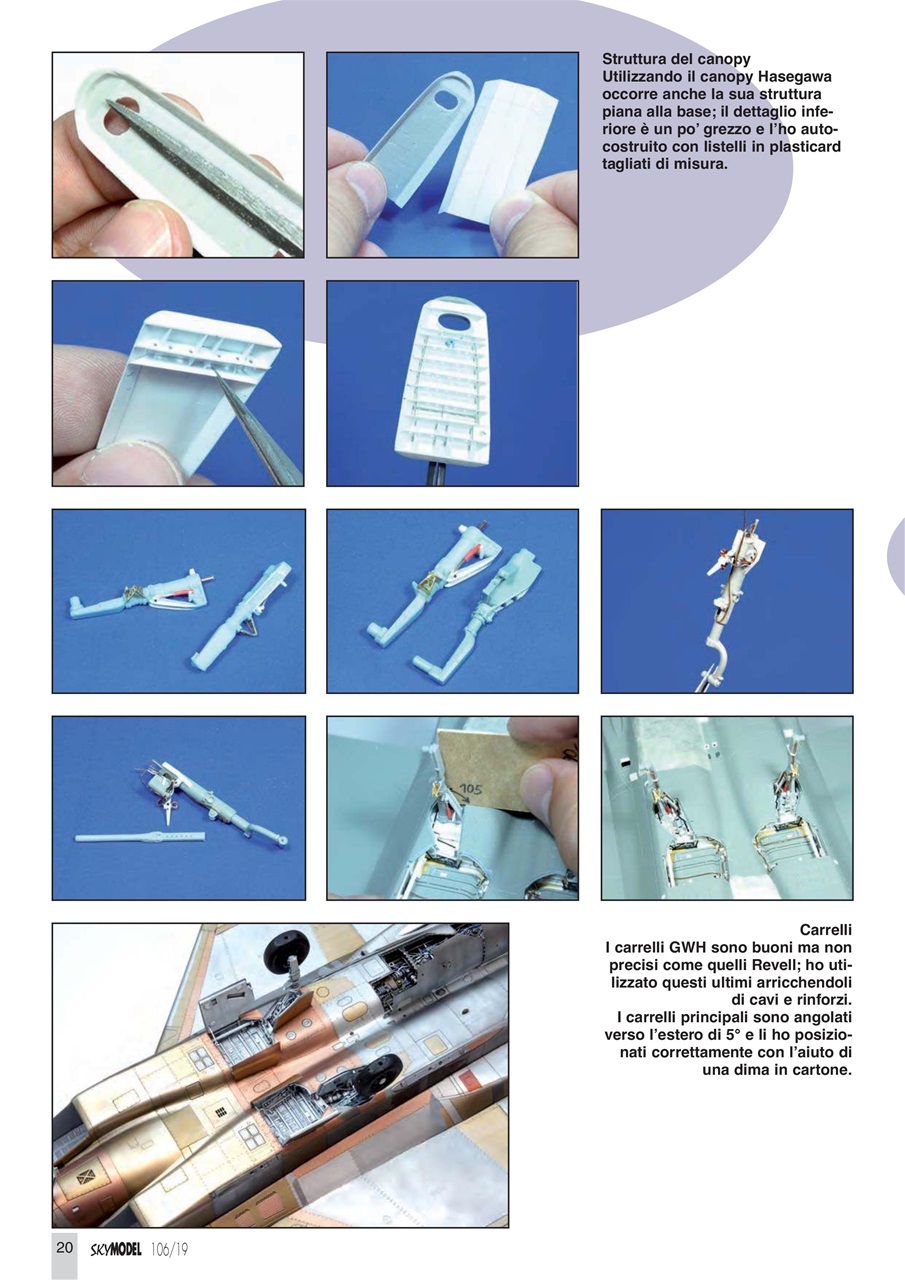 Struttura del canopy
Utilizzando il canopy Hasegawa occorre anche la sua struttura piana alla base; il dettaglio inferiore è un po' grezzo e l'ho autocostruito con listelli in plasticard tagliati di misura.

105

Carrelli
I carrelli GWH sono buoni ma non precisi come quelli Revell; ho utilizzato questi ultimi arricchendoli di cavi e rinforzi.
I carrelli principali sono angolati verso l'estero di 5° e li ho posizionati correttamente con l'aiuto di una dima in cartone.

20 SKYMODEL 106/19