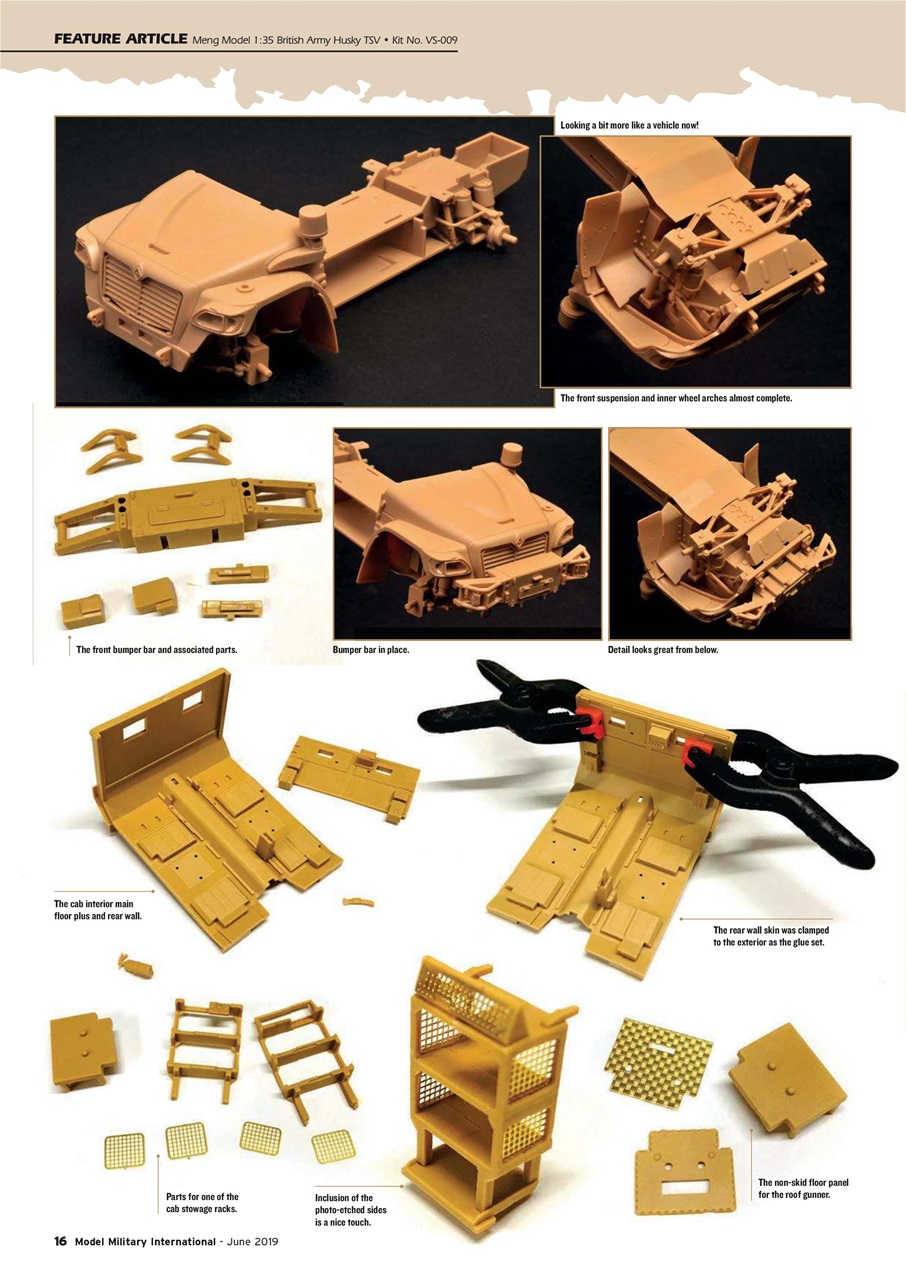 FEATURE ARTICLE Meng Model 1:35 British Army Husky TSV • Kit No. VS-009

Looking a bit more like a vehicle now!

The front suspension and inner wheel arches almost complete.

The front bumper bar and associated parts.

Bumper bar in place.

Detail looks great from below.

The cab interior main floor plus and rear wall.

The rear wall skin was clamped to the exterior as the glue set.

Parts for one of the cab stowage racks.

Inclusion of the photo-etched sides is a nice touch.

The non-skid floor panel for the roof gunner.

16 Model Military International - June 2019