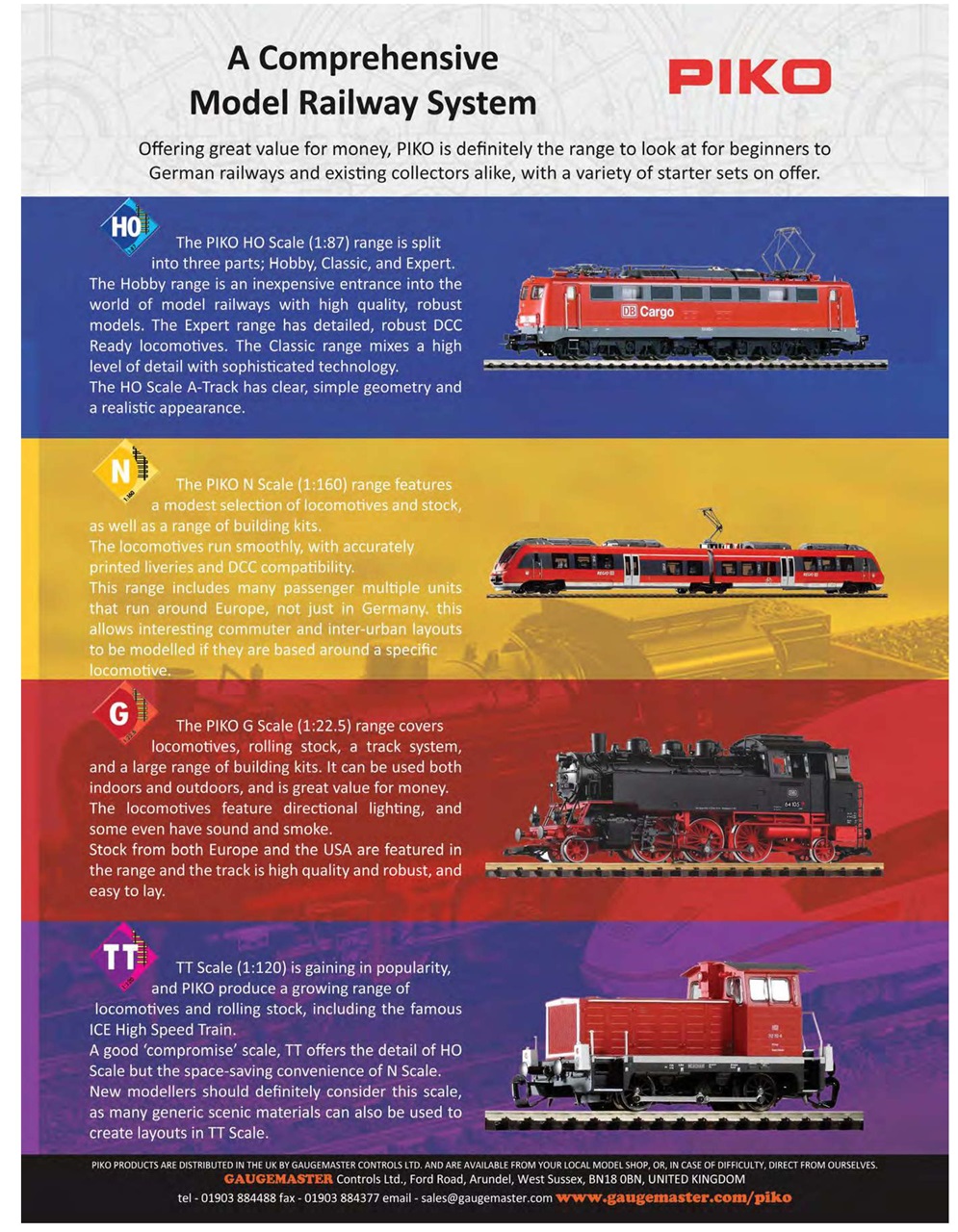 A Comprehensive Model Railway System

PIKO

Offering great value for money, PIKO is definitely the range to look at for beginners to German railways and existing collectors alike, with a variety of starter sets on offer.

HO

The PIKO HO Scale (1:87) range is split into three parts; Hobby, Classic, and Expert. The Hobby range is an inexpensive entrance into the world of model railways with high quality, robust models. The Expert range has detailed, robust DCC Ready locomotives. The Classic range mixes a high level of detail with sophisticated technology.
The HO Scale A-Track has clear, simple geometry and a realistic appearance.

DB Cargo

N

The PIKO N Scale (1:160) range features a modest selection of locomotives and stock, as well as a range of building kits.
The locomotives run smoothly, with accurately printed liveries and DCC compatibility.
This range includes many passenger multiple units that run around Europe, not just in Germany. this allows interesting commuter and inter-urban layouts to be modelled if they are based around a specific locomotive.

G

The PIKO G Scale (1:22.5) range covers locomotives, rolling stock, a track system, and a large range of building kits. It can be used both indoors and outdoors, and is great value for money. The locomotives feature directional lighting, and some even have sound and smoke.
Stock from both Europe and the USA are featured in the range and the track is high quality and robust, and easy to lay.

TT

TT Scale (1:120) is gaining in popularity, and PIKO produce a growing range of locomotives and rolling stock, including the famous ICE High Speed Train.
A good 'compromise' scale, TT offers the detail of HO Scale but the space-saving convenience of N Scale. New modellers should definitely consider this scale, as many generic scenic materials can also be used to create layouts in TT Scale.

PIKO PRODUCTS ARE DISTRIBUTED IN THE UK BY GAUGEMASTER CONTROLS LTD. AND ARE AVAILABLE FROM YOUR LOCAL MODEL SHOP, OR, IN CASE OF DIFFICULTY, DIRECT FROM OURSELVES.
GAUGEMASTER Controls Ltd., Ford Road, Arundel, West Sussex, BN18 0BN, UNITED KINGDOM
tel - 01903 884488 fax - 01903 884377 email - sales@gaugemaster.com www.gaugemaster.com/piko