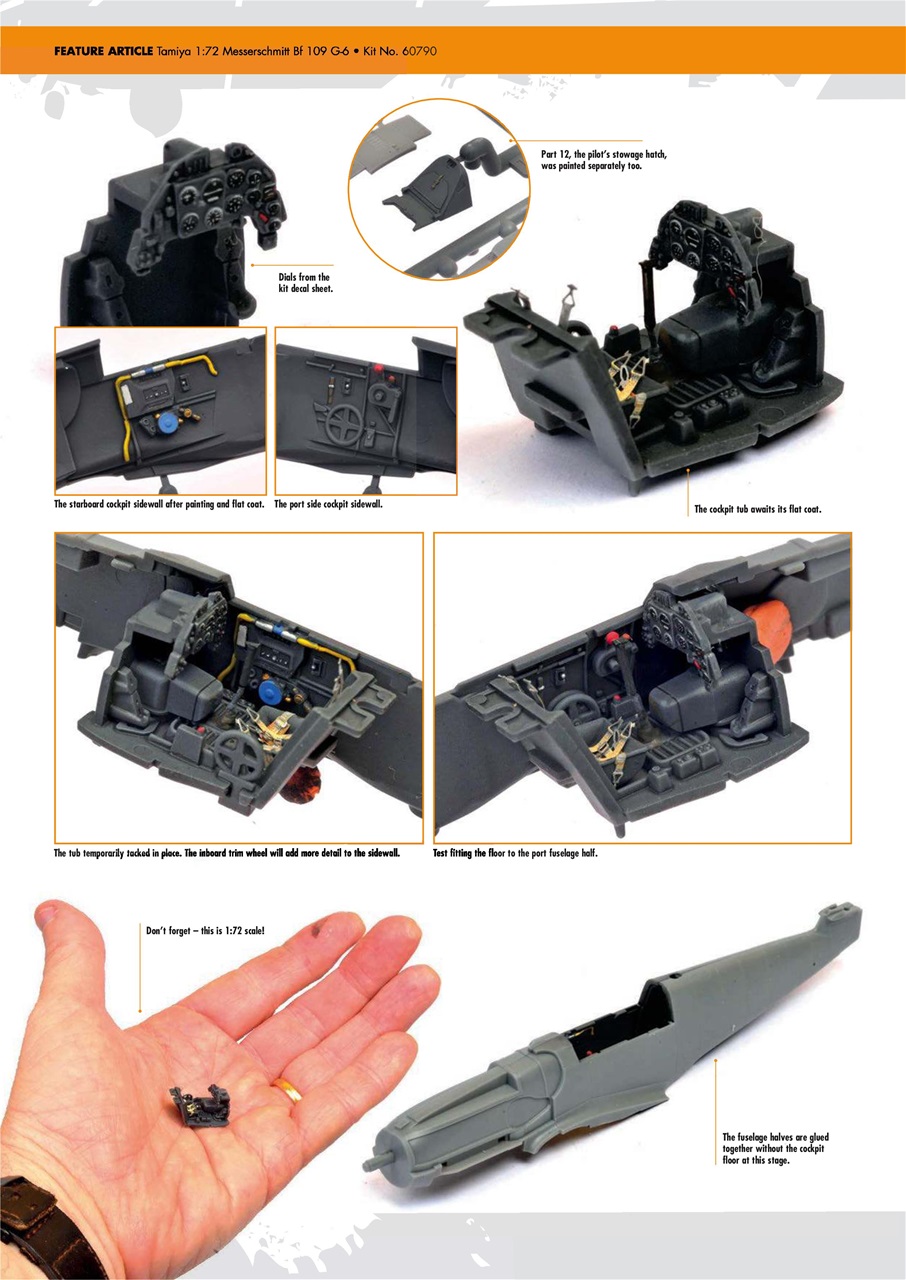 FEATURE ARTICLE Tamiya 1:72 Messerschmitt Bf 109 G-6 • Kit No. 60790

Part 12, the pilot's stowage hatch, was painted separately too.

Dials from the kit decal sheet.

The starboard cockpit sidewall after painting and flat coat.

The port side cockpit sidewall.

The cockpit tub awaits its flat coat.

The tub temporarily tacked in place. The inboard trim wheel will add more detail to the sidewall.

Test fitting the floor to the port fuselage half.

Don't forget – this is 1:72 scale!

The fuselage halves are glued together without the cockpit floor at this stage.