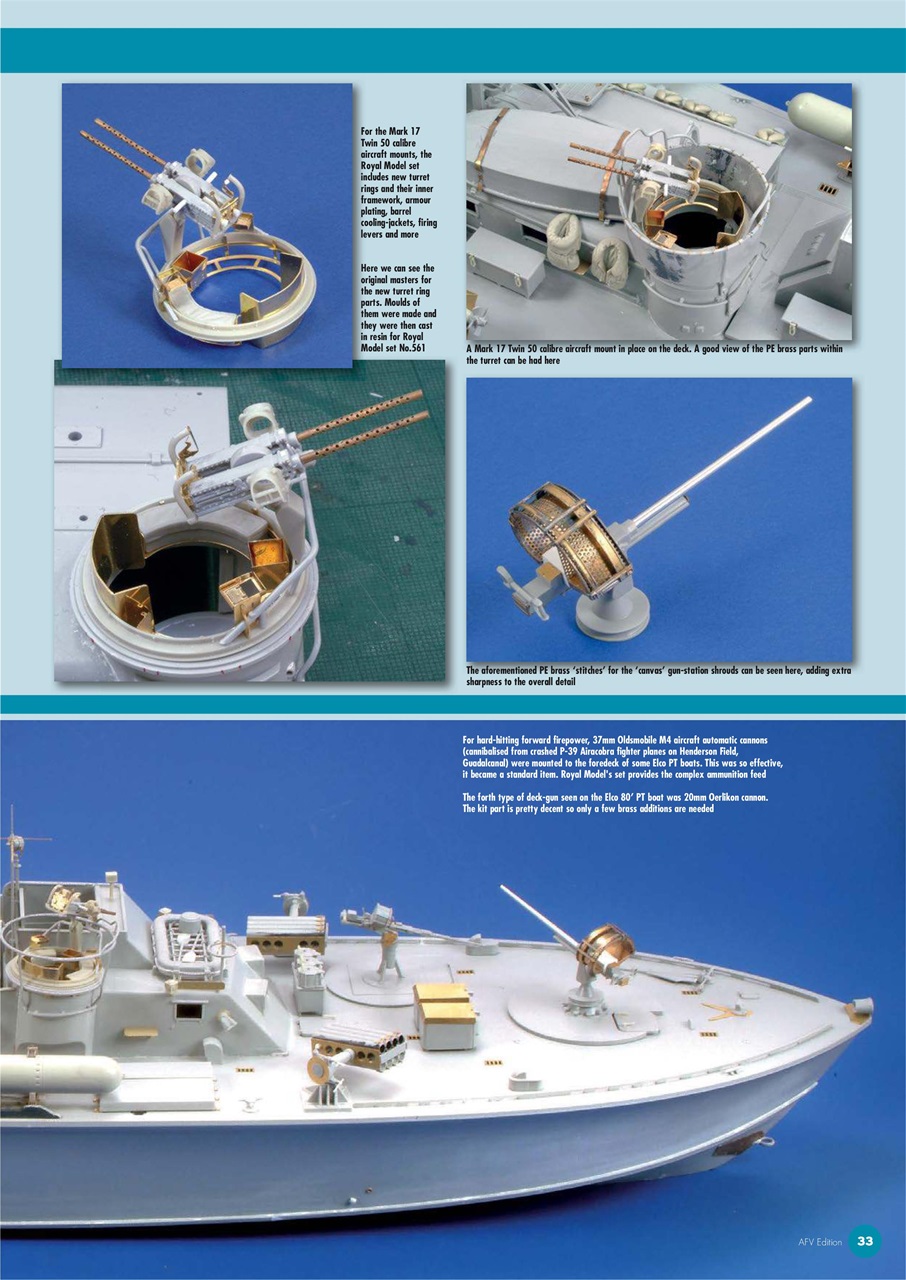 For the Mark 17 Twin 50 calibre aircraft mounts, the Royal Model set includes new turret rings and their inner framework, armour plating, barrel cooling-jackets, firing levers and more

Here we can see the original masters for the new turret ring parts. Moulds of them were made and they were then cast in resin for Royal Model set No.561

A Mark 17 Twin 50 calibre aircraft mount in place on the deck. A good view of the PE brass parts within the turret can be had here

The aforementioned PE brass 'stitches' for the 'canvas' gun-station shrouds can be seen here, adding extra sharpness to the overall detail

For hard-hitting forward firepower, 37mm Oldsmobile M4 aircraft automatic cannons (cannibalised from crashed P-39 Airacobra fighter planes on Henderson Field, Guadalcanal) were mounted to the foredeck of some Elco PT boats. This was so effective, it became a standard item. Royal Model's set provides the complex ammunition feed

The forth type of deck-gun seen on the Elco 80' PT boat was 20mm Oerlikon cannon. The kit part is pretty decent so only a few brass additions are needed

AFV Edition 33