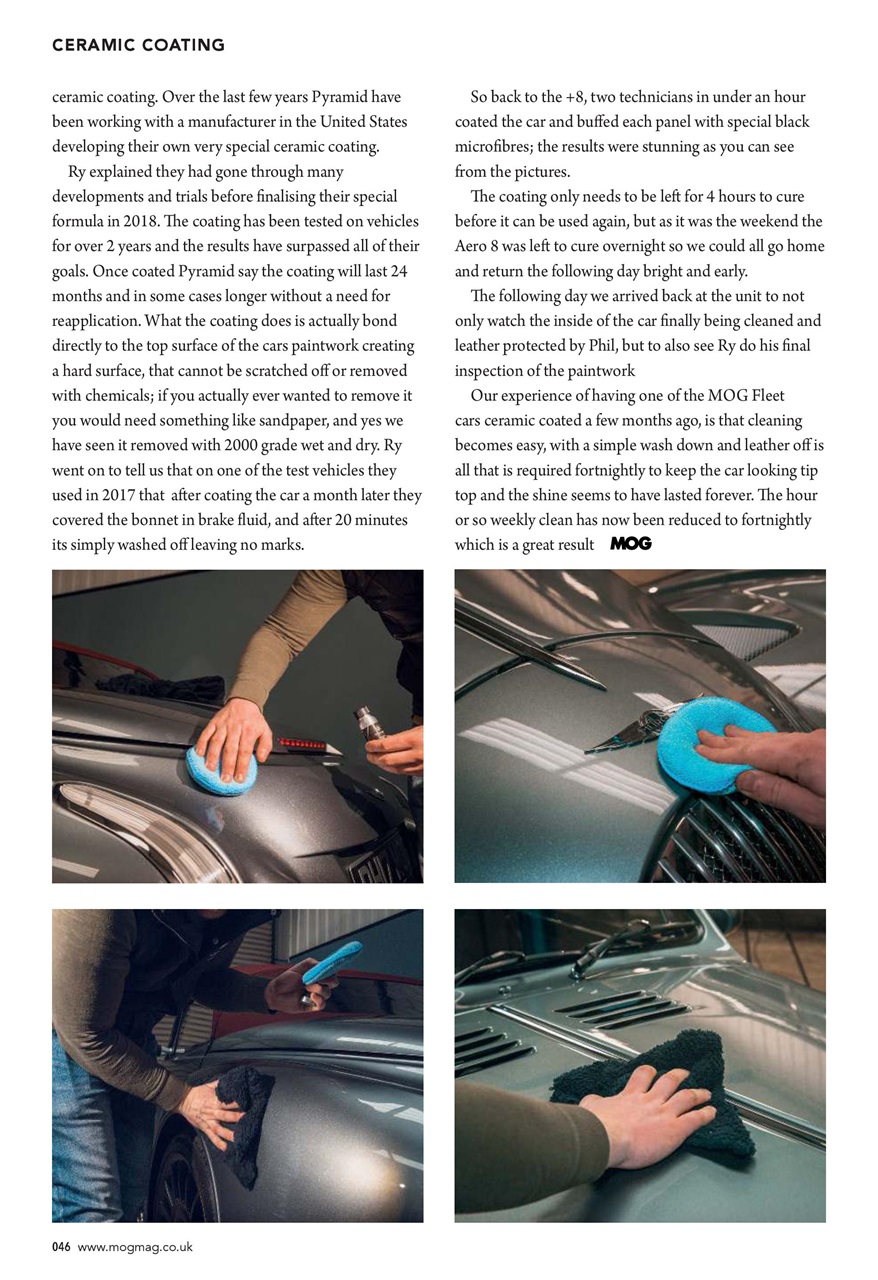 CERAMIC COATING

ceramic coating. Over the last few years Pyramid have been working with a manufacturer in the United States developing their own very special ceramic coating.

Ry explained they had gone through many developments and trials before finalising their special formula in 2018. The coating has been tested on vehicles for over 2 years and the results have surpassed all of their goals. Once coated Pyramid say the coating will last 24 months and in some cases longer without a need for reapplication. What the coating does is actually bond directly to the top surface of the cars paintwork creating a hard surface, that cannot be scratched off or removed with chemicals; if you actually ever wanted to remove it you would need something like sandpaper, and yes we have seen it removed with 2000 grade wet and dry. Ry went on to tell us that on one of the test vehicles they used in 2017 that after coating the car a month later they covered the bonnet in brake fluid, and after 20 minutes its simply washed off leaving no marks.

So back to the +8, two technicians in under an hour coated the car and buffed each panel with special black microfibres; the results were stunning as you can see from the pictures.

The coating only needs to be left for 4 hours to cure before it can be used again, but as it was the weekend the Aero 8 was left to cure overnight so we could all go home and return the following day bright and early.

The following day we arrived back at the unit to not only watch the inside of the car finally being cleaned and leather protected by Phil, but to also see Ry do his final inspection of the paintwork

Our experience of having one of the MOG Fleet cars ceramic coated a few months ago, is that cleaning becomes easy, with a simple wash down and leather off is all that is required fortnightly to keep the car looking tip top and the shine seems to have lasted forever. The hour or so weekly clean has now been reduced to fortnightly which is a great result MOG

046 www.mogmag.co.uk