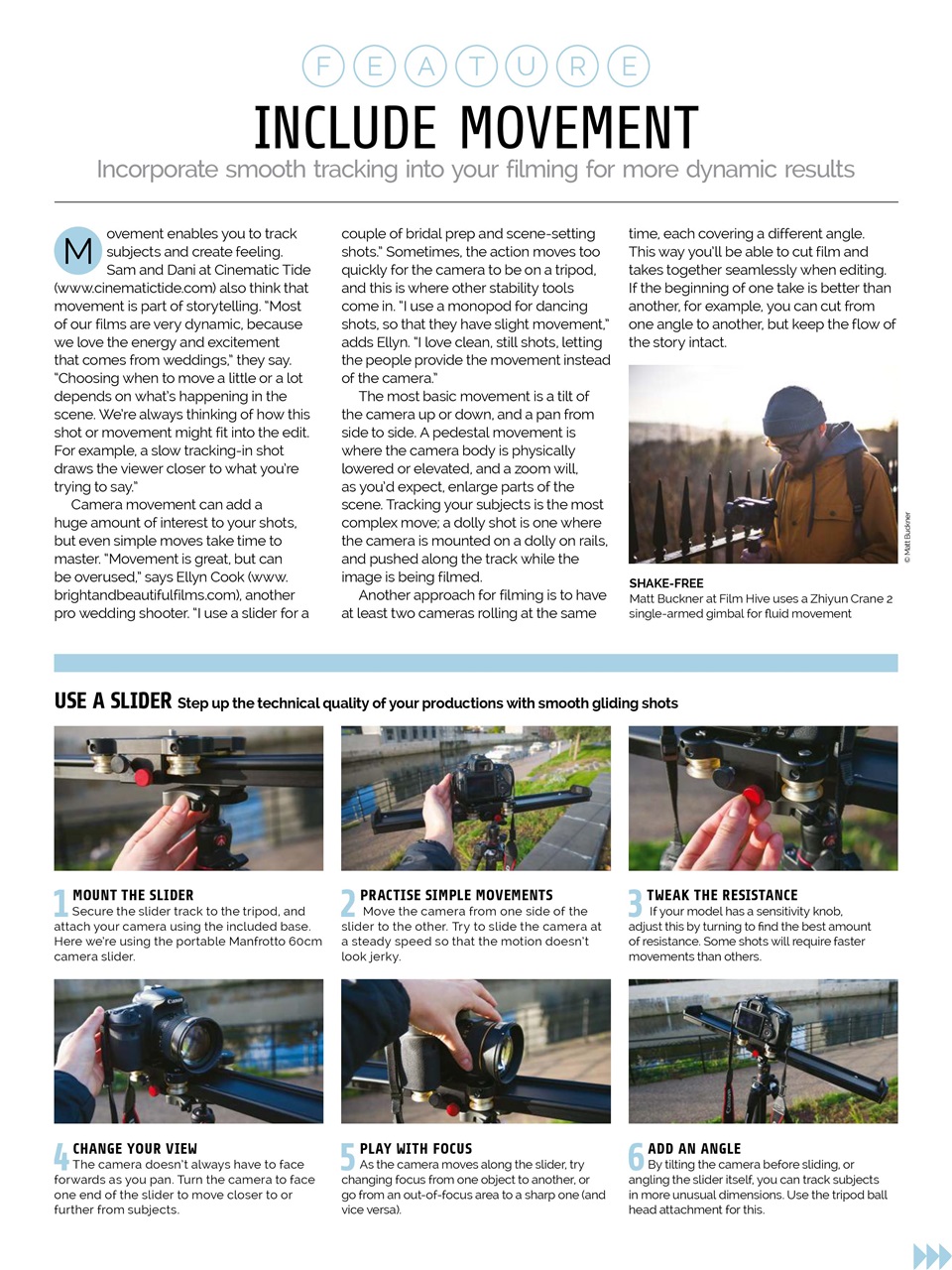 FEATURE

INCLUDE MOVEMENT

Incorporate smooth tracking into your filming for more dynamic results

Movement enables you to track subjects and create feeling. Sam and Dani at Cinematic Tide (www.cinematictide.com) also think that movement is part of storytelling. "Most of our films are very dynamic, because we love the energy and excitement that comes from weddings," they say. "Choosing when to move a little or a lot depends on what's happening in the scene. We're always thinking of how this shot or movement might fit into the edit. For example, a slow tracking-in shot draws the viewer closer to what you're trying to say."

Camera movement can add a huge amount of interest to your shots, but even simple moves take time to master. "Movement is great, but can be overused," says Ellyn Cook (www.brightandbeautifulfilms.com), another pro wedding shooter. "I use a slider for a couple of bridal prep and scene-setting shots." Sometimes, the action moves too quickly for the camera to be on a tripod, and this is where other stability tools come in. "I use a monopod for dancing shots, so that they have slight movement," adds Ellyn. "I love clean, still shots, letting the people provide the movement instead of the camera."

The most basic movement is a tilt of the camera up or down, and a pan from side to side. A pedestal movement is where the camera body is physically lowered or elevated, and a zoom will, as you'd expect, enlarge parts of the scene. Tracking your subjects is the most complex move; a dolly shot is one where the camera is mounted on a dolly on rails, and pushed along the track while the image is being filmed.

Another approach for filming is to have at least two cameras rolling at the same time, each covering a different angle. This way you'll be able to cut film and takes together seamlessly when editing. If the beginning of one take is better than another, for example, you can cut from one angle to another, but keep the flow of the story intact.

© Matt Buckner

SHAKE-FREE
Matt Buckner at Film Hive uses a Zhiyun Crane 2 single-armed gimbal for fluid movement

USE A SLIDER Step up the technical quality of your productions with smooth gliding shots

1 MOUNT THE SLIDER
Secure the slider track to the tripod, and attach your camera using the included base. Here we're using the portable Manfrotto 60cm camera slider.

2 PRACTISE SIMPLE MOVEMENTS
Move the camera from one side of the slider to the other. Try to slide the camera at a steady speed so that the motion doesn't look jerky.

3 TWEAK THE RESISTANCE
If your model has a sensitivity knob, adjust this by turning to find the best amount of resistance. Some shots will require faster movements than others.

4 CHANGE YOUR VIEW
The camera doesn't always have to face forwards as you pan. Turn the camera to face one end of the slider to move closer to or further from subjects.

5 PLAY WITH FOCUS
As the camera moves along the slider, try changing focus from one object to another, or go from an out-of-focus area to a sharp one (and vice versa).

6 ADD AN ANGLE
By tilting the camera before sliding, or angling the slider itself, you can track subjects in more unusual dimensions. Use the tripod ball head attachment for this.