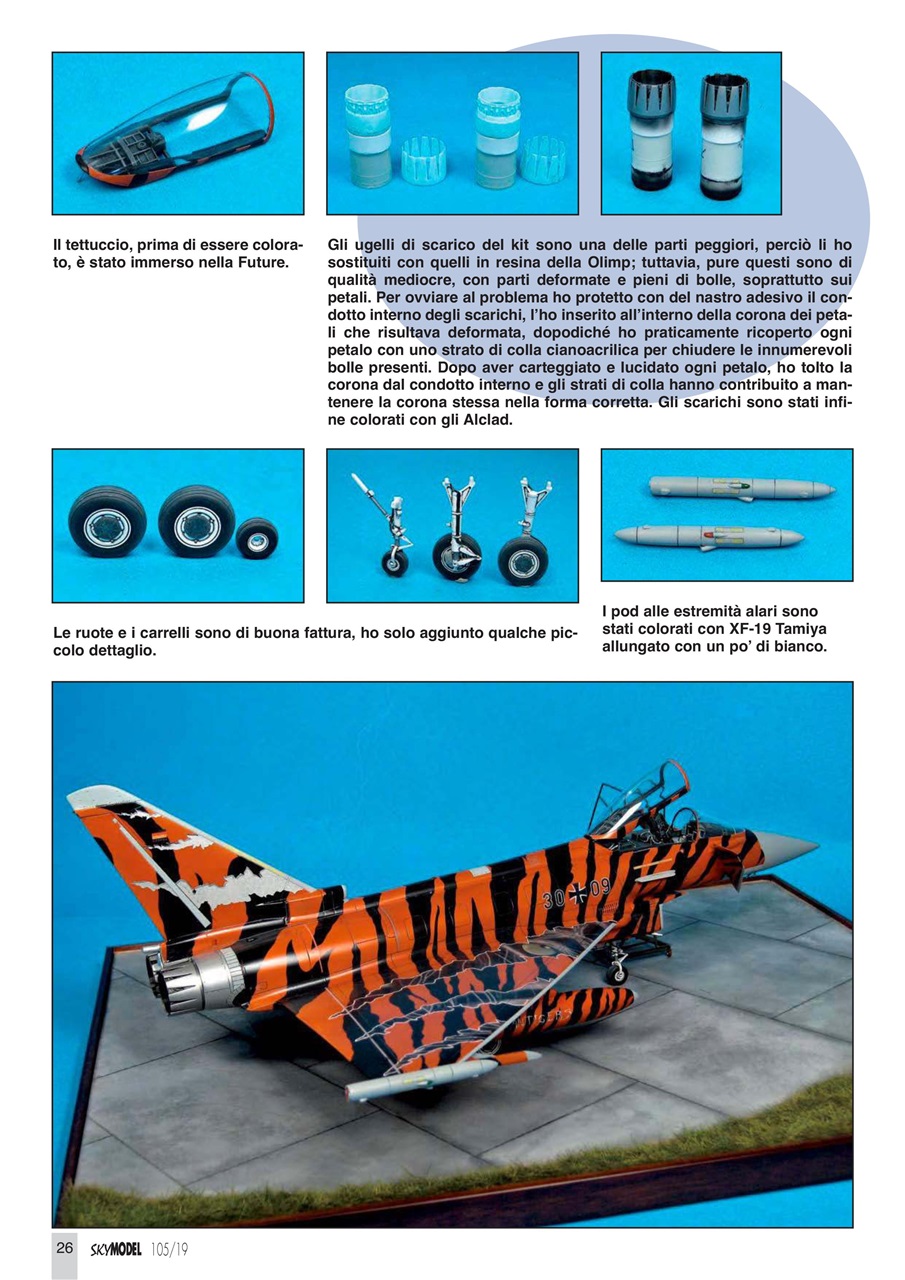 Il tettuccio, prima di essere colorato, è stato immerso nella Future.

Gli ugelli di scarico del kit sono una delle parti peggiori, perciò li ho sostituiti con quelli in resina della Olimp; tuttavia, pure questi sono di qualità mediocre, con parti deformate e pieni di bolle, soprattutto sui petali. Per ovviare al problema ho protetto con del nastro adesivo il condotto interno degli scarichi, l'ho inserito all'interno della corona dei petali che risultava deformata, dopodiché ho praticamente ricoperto ogni petalo con uno strato di colla cianoacrilica per chiudere le innumerevoli bolle presenti. Dopo aver carteggiato e lucidato ogni petalo, ho tolto la corona dal condotto interno e gli strati di colla hanno contribuito a mantenere la corona stessa nella forma corretta. Gli scarichi sono stati infine colorati con gli Alclad.

Le ruote e i carrelli sono di buona fattura, ho solo aggiunto qualche piccolo dettaglio.

I pod alle estremità alari sono stati colorati con XF-19 Tamiya allungato con un po' di bianco.

30 09

26 SKYMODEL 105/19