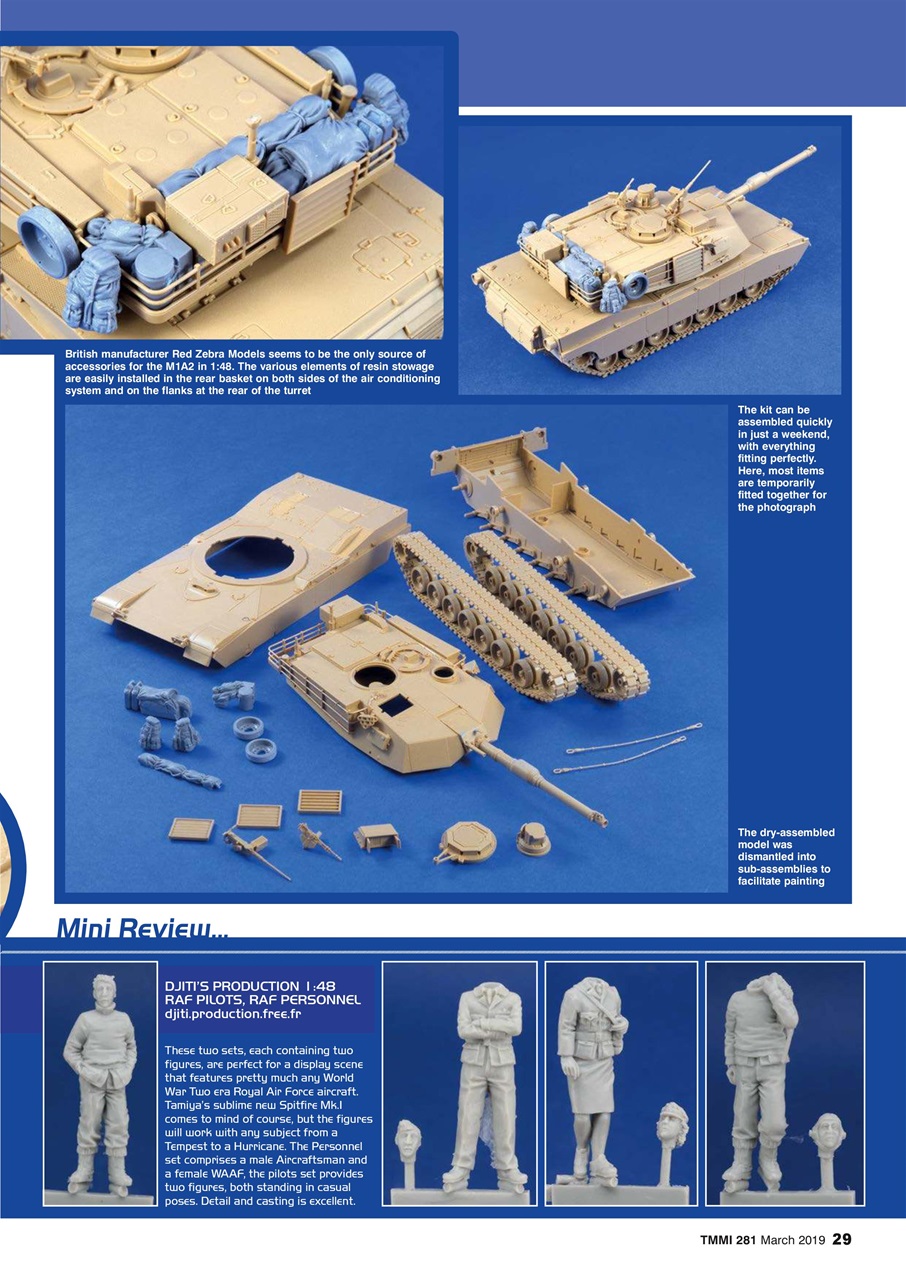 British manufacturer Red Zebra Models seems to be the only source of accessories for the M1A2 in 1:48. The various elements of resin stowage are easily installed in the rear basket on both sides of the air conditioning system and on the flanks at the rear of the turret

The kit can be assembled quickly in just a weekend, with everything fitting perfectly. Here, most items are temporarily fitted together for the photograph

The dry-assembled model was dismantled into sub-assemblies to facilitate painting

Mini Review...

DJITI'S PRODUCTION 1:48
RAF PILOTS, RAF PERSONNEL
djiti.production.free.fr

These two sets, each containing two figures, are perfect for a display scene that features pretty much any World War Two era Royal Air Force aircraft. Tamiya's sublime new Spitfire Mk.I comes to mind of course, but the figures will work with any subject from a Tempest to a Hurricane. The Personnel set comprises a male Aircraftsman and a female WAAF, the pilots set provides two figures, both standing in casual poses. Detail and casting is excellent.

TMMI 281 March 2019 29