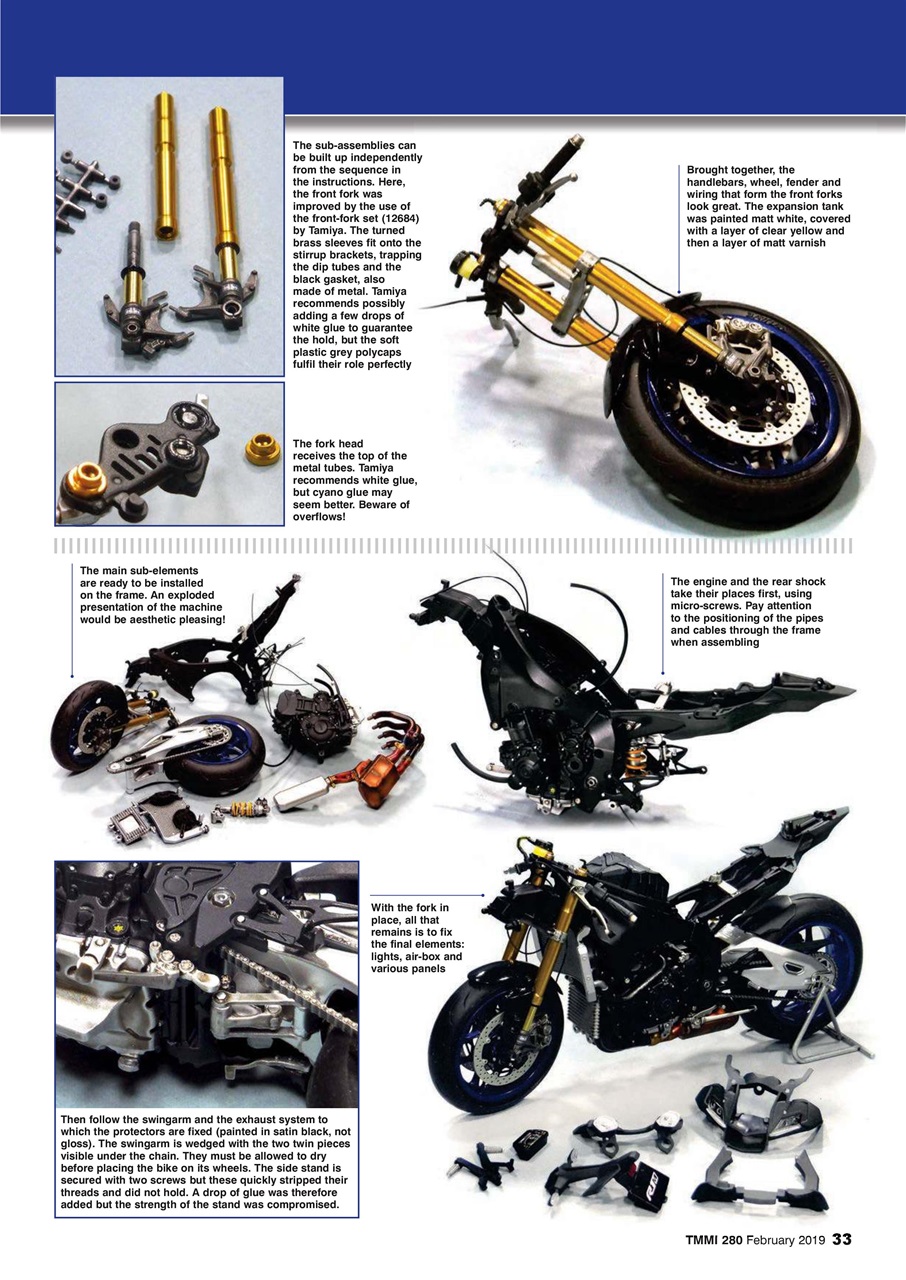 The sub-assemblies can be built up independently from the sequence in the instructions. Here, the front fork was improved by the use of the front-fork set (12684) by Tamiya. The turned brass sleeves fit onto the stirrup brackets, trapping the dip tubes and the black gasket, also made of metal. Tamiya recommends possibly adding a few drops of white glue to guarantee the hold, but the soft plastic grey polycaps fulfil their role perfectly

Brought together, the handlebars, wheel, fender and wiring that form the front forks look great. The expansion tank was painted matt white, covered with a layer of clear yellow and then a layer of matt varnish

The fork head receives the top of the metal tubes. Tamiya recommends white glue, but cyano glue may seem better. Beware of overflows!

The main sub-elements are ready to be installed on the frame. An exploded presentation of the machine would be aesthetic pleasing!

The engine and the rear shock take their places first, using micro-screws. Pay attention to the positioning of the pipes and cables through the frame when assembling

With the fork in place, all that remains is to fix the final elements: lights, air-box and various panels

Then follow the swingarm and the exhaust system to which the protectors are fixed (painted in satin black, not gloss). The swingarm is wedged with the two twin pieces visible under the chain. They must be allowed to dry before placing the bike on its wheels. The side stand is secured with two screws but these quickly stripped their threads and did not hold. A drop of glue was therefore added but the strength of the stand was compromised.

TMMI 280 February 2019 33