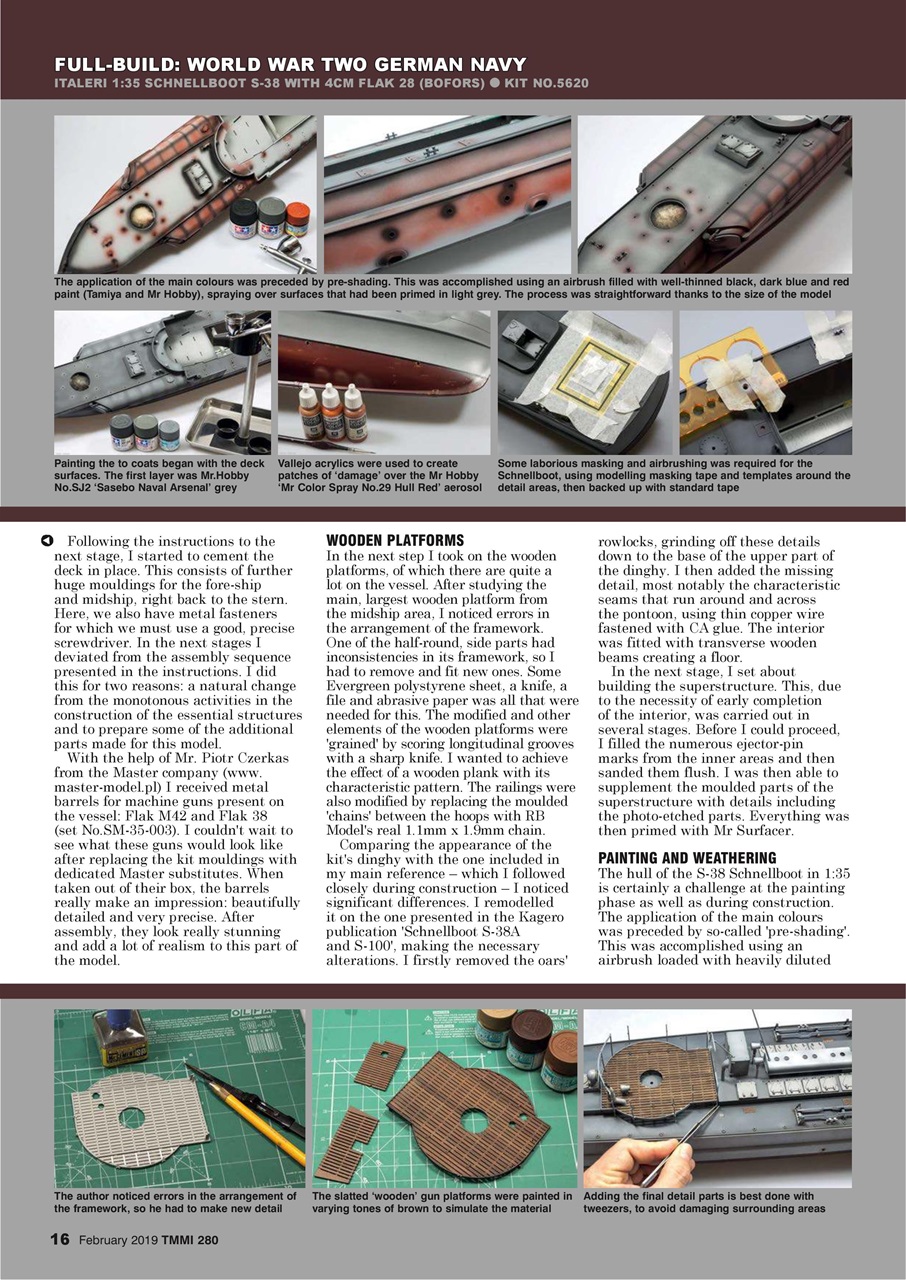 FULL-BUILD: WORLD WAR TWO GERMAN NAVY
ITALERI 1:35 SCHNELLBOOT S-38 WITH 4CM FLAK 28 (BOFORS) ● KIT NO.5620

The application of the main colours was preceded by pre-shading. This was accomplished using an airbrush filled with well-thinned black, dark blue and red paint (Tamiya and Mr Hobby), spraying over surfaces that had been primed in light grey. The process was straightforward thanks to the size of the model

Painting the to coats began with the deck surfaces. The first layer was Mr.Hobby No.SJ2 'Sasebo Naval Arsenal' grey

Vallejo acrylics were used to create patches of 'damage' over the Mr Hobby 'Mr Color Spray No.29 Hull Red' aerosol

Some laborious masking and airbrushing was required for the Schnellboot, using modelling masking tape and templates around the detail areas, then backed up with standard tape

Following the instructions to the next stage, I started to cement the deck in place. This consists of further huge mouldings for the fore-ship and midship, right back to the stern. Here, we also have metal fasteners for which we must use a good, precise screwdriver. In the next stages I deviated from the assembly sequence presented in the instructions. I did this for two reasons: a natural change from the monotonous activities in the construction of the essential structures and to prepare some of the additional parts made for this model.

With the help of Mr. Piotr Czerkas from the Master company (www.master-model.pl) I received metal barrels for machine guns present on the vessel: Flak M42 and Flak 38 (set No.SM-35-003). I couldn't wait to see what these guns would look like after replacing the kit mouldings with dedicated Master substitutes. When taken out of their box, the barrels really make an impression: beautifully detailed and very precise. After assembly, they look really stunning and add a lot of realism to this part of the model.

WOODEN PLATFORMS
In the next step I took on the wooden platforms, of which there are quite a lot on the vessel. After studying the main, largest wooden platform from the midship area, I noticed errors in the arrangement of the framework. One of the half-round, side parts had inconsistencies in its framework, so I had to remove and fit new ones. Some Evergreen polystyrene sheet, a knife, a file and abrasive paper was all that were needed for this. The modified and other elements of the wooden platforms were 'grained' by scoring longitudinal grooves with a sharp knife. I wanted to achieve the effect of a wooden plank with its characteristic pattern. The railings were also modified by replacing the moulded 'chains' between the hoops with RB Model's real 1.1mm x 1.9mm chain.

Comparing the appearance of the kit's dinghy with the one included in my main reference – which I followed closely during construction – I noticed significant differences. I remodelled it on the one presented in the Kagero publication 'Schnellboot S-38A and S-100', making the necessary alterations. I firstly removed the oars' rowlocks, grinding off these details down to the base of the upper part of the dinghy. I then added the missing detail, most notably the characteristic seams that run around and across the pontoon, using thin copper wire fastened with CA glue. The interior was fitted with transverse wooden beams creating a floor.

In the next stage, I set about building the superstructure. This, due to the necessity of early completion of the interior, was carried out in several stages. Before I could proceed, I filled the numerous ejector-pin marks from the inner areas and then sanded them flush. I was then able to supplement the moulded parts of the superstructure with details including the photo-etched parts. Everything was then primed with Mr Surfacer.

PAINTING AND WEATHERING
The hull of the S-38 Schnellboot in 1:35 is certainly a challenge at the painting phase as well as during construction. The application of the main colours was preceded by so-called 'pre-shading'. This was accomplished using an airbrush loaded with heavily diluted

The author noticed errors in the arrangement of the framework, so he had to make new detail

The slatted 'wooden' gun platforms were painted in varying tones of brown to simulate the material

Adding the final detail parts is best done with tweezers, to avoid damaging surrounding areas

16 February 2019 TMMI 280