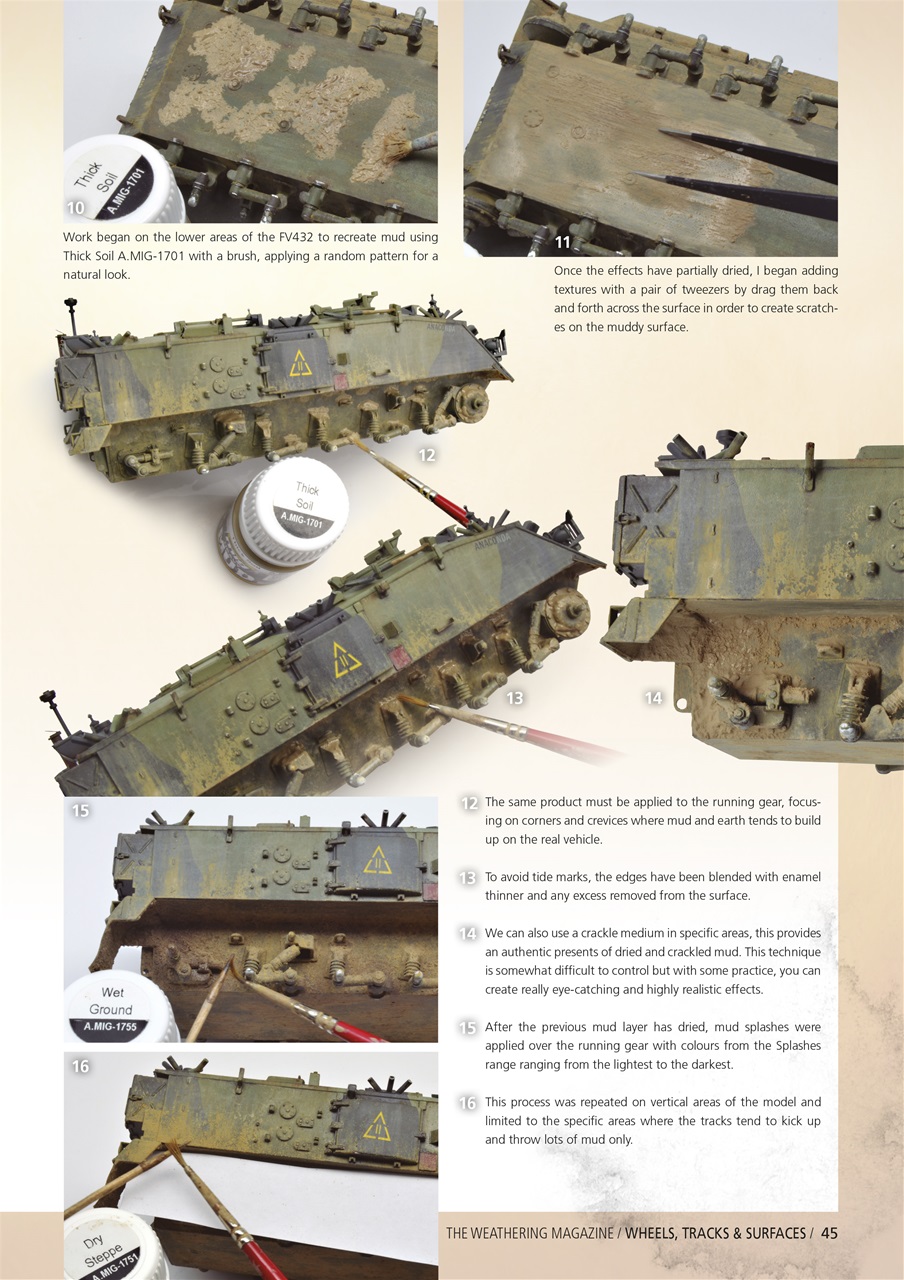 Thick Soil A.MIG-1701

10

Work began on the lower areas of the FV432 to recreate mud using Thick Soil A.MIG-1701 with a brush, applying a random pattern for a natural look.

11

Once the effects have partially dried, I began adding textures with a pair of tweezers by drag them back and forth across the surface in order to create scratches on the muddy surface.

12

Thick Soil A.MIG-1701

13

14

15

Wet Ground A.MIG-1755

16

Dry Steppe A.MIG-1751

12 The same product must be applied to the running gear, focusing on corners and crevices where mud and earth tends to build up on the real vehicle.

13 To avoid tide marks, the edges have been blended with enamel thinner and any excess removed from the surface.

14 We can also use a crackle medium in specific areas, this provides an authentic presents of dried and crackled mud. This technique is somewhat difficult to control but with some practice, you can create really eye-catching and highly realistic effects.

15 After the previous mud layer has dried, mud splashes were applied over the running gear with colours from the Splashes range ranging from the lightest to the darkest.

16 This process was repeated on vertical areas of the model and limited to the specific areas where the tracks tend to kick up and throw lots of mud only.

THE WEATHERING MAGAZINE / WHEELS, TRACKS & SURFACES / 45