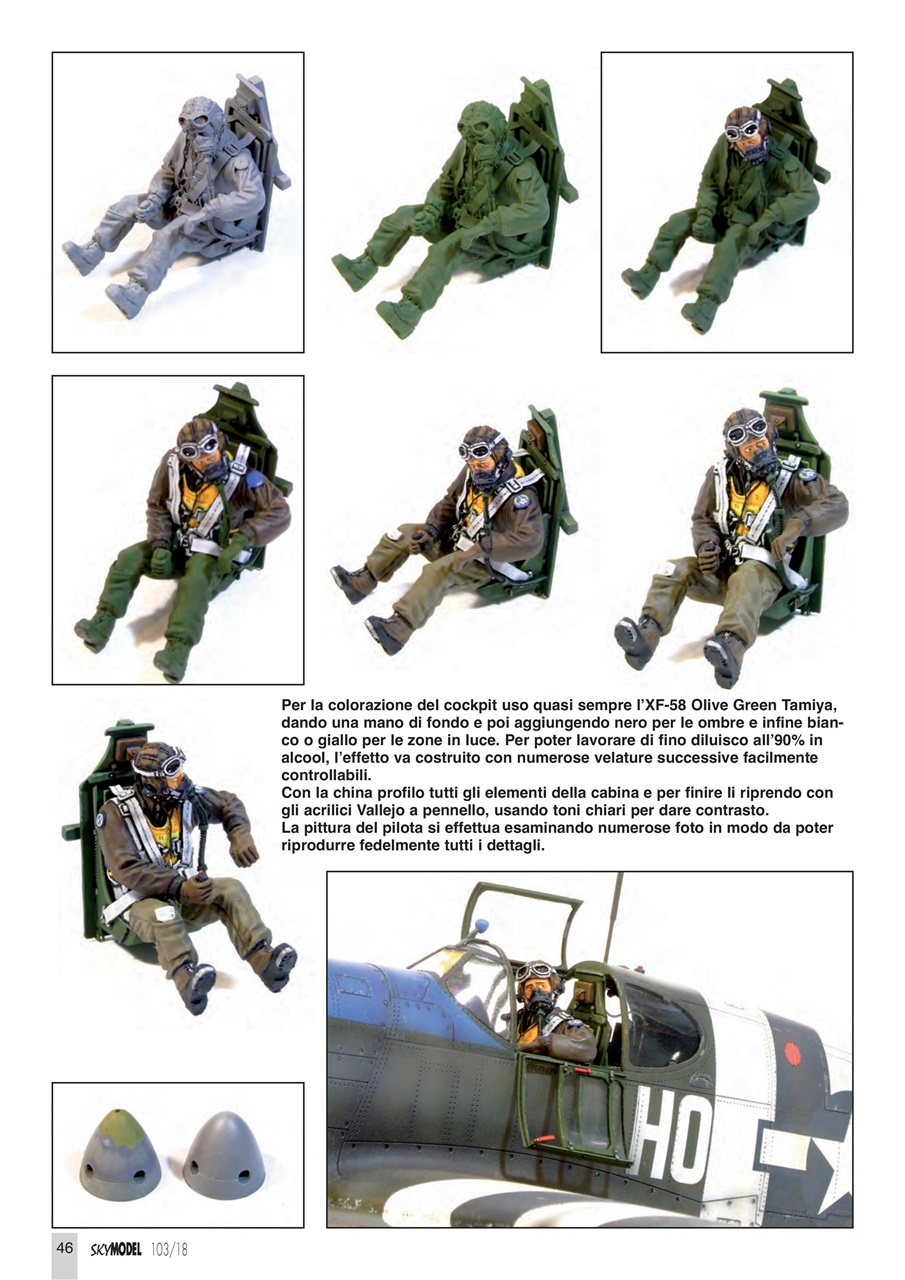 Per la colorazione del cockpit uso quasi sempre l'XF-58 Olive Green Tamiya, dando una mano di fondo e poi aggiungendo nero per le ombre e infine bianco o giallo per le zone in luce. Per poter lavorare di fino diluisco all'90% in alcool, l'effetto va costruito con numerose velature successive facilmente controllabili.
Con la china profilo tutti gli elementi della cabina e per finire li riprendo con gli acrilici Vallejo a pennello, usando toni chiari per dare contrasto.
La pittura del pilota si effettua esaminando numerose foto in modo da poter riprodurre fedelmente tutti i dettagli.

HO

46 SKYMODEL 103/18