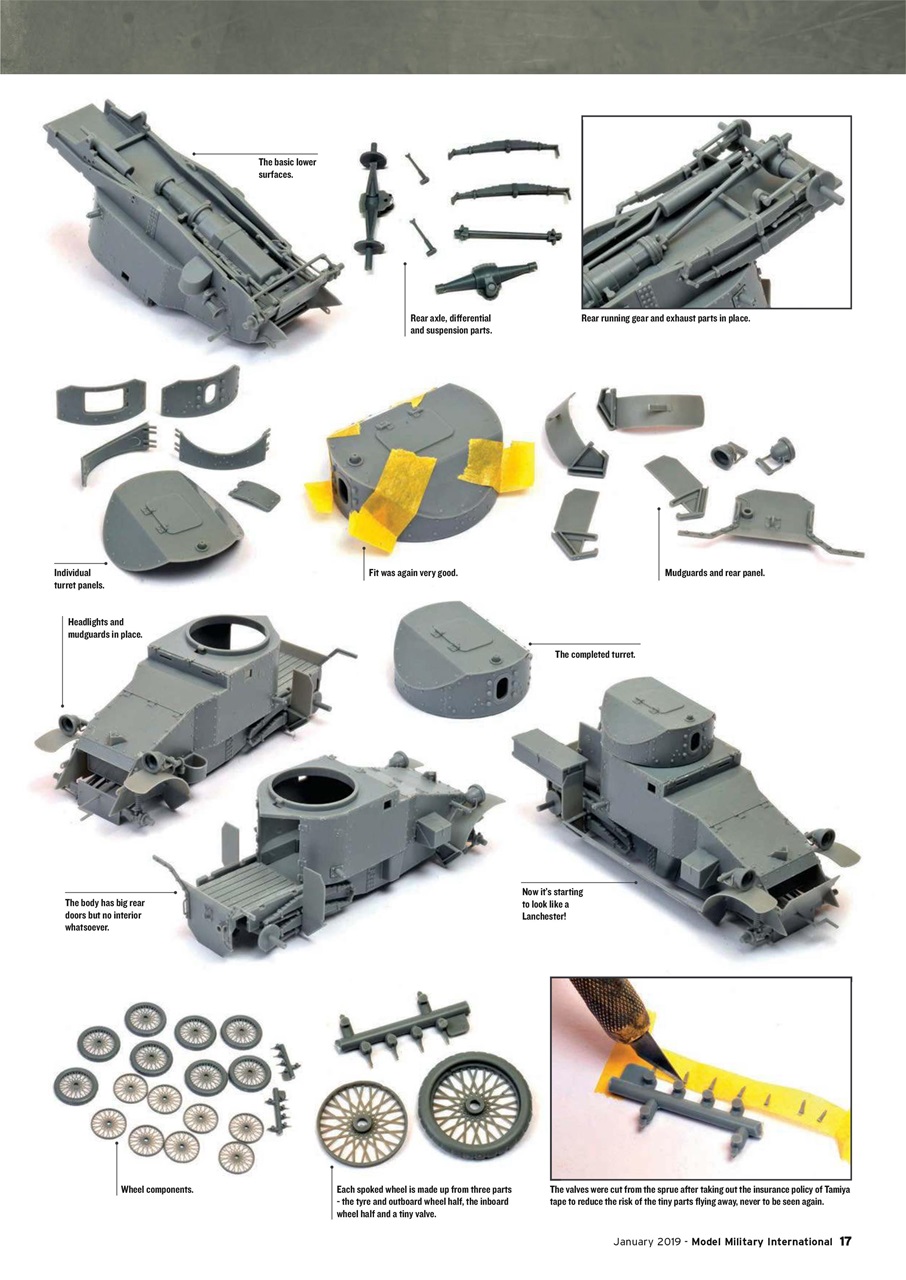 The basic lower surfaces.

Rear axle, differential and suspension parts.

Rear running gear and exhaust parts in place.

Individual turret panels.

Fit was again very good.

Mudguards and rear panel.

Headlights and mudguards in place.

The completed turret.

The body has big rear doors but no interior whatsoever.

Now it's starting to look like a Lanchester!

Wheel components.

Each spoked wheel is made up from three parts - the tyre and outboard wheel half, the inboard wheel half and a tiny valve.

The valves were cut from the sprue after taking out the insurance policy of Tamiya tape to reduce the risk of the tiny parts flying away, never to be seen again.

January 2019 - Model Military International 17