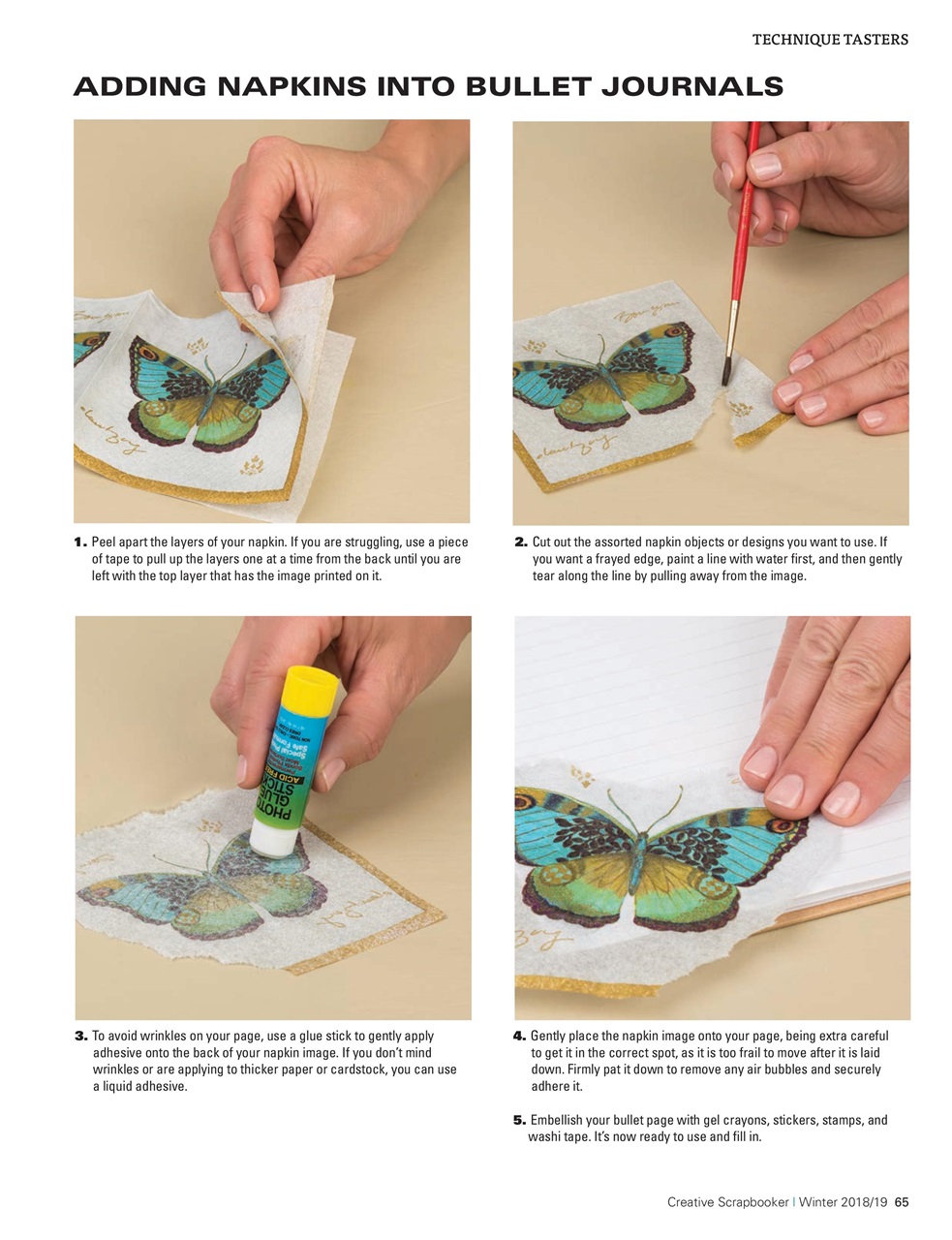 TECHNIQUE TASTERS

ADDING NAPKINS INTO BULLET JOURNALS

1. Peel apart the layers of your napkin. If you are struggling, use a piece of tape to pull up the layers one at a time from the back until you are left with the top layer that has the image printed on it.

2. Cut out the assorted napkin objects or designs you want to use. If you want a frayed edge, paint a line with water first, and then gently tear along the line by pulling away from the image.

PHOTO GLUE STICK ACID FREE

3. To avoid wrinkles on your page, use a glue stick to gently apply adhesive onto the back of your napkin image. If you don't mind wrinkles or are applying to thicker paper or cardstock, you can use a liquid adhesive.

4. Gently place the napkin image onto your page, being extra careful to get it in the correct spot, as it is too frail to move after it is laid down. Firmly pat it down to remove any air bubbles and securely adhere it.

5. Embellish your bullet page with gel crayons, stickers, stamps, and washi tape. It's now ready to use and fill in.

Creative Scrapbooker | Winter 2018/19 65