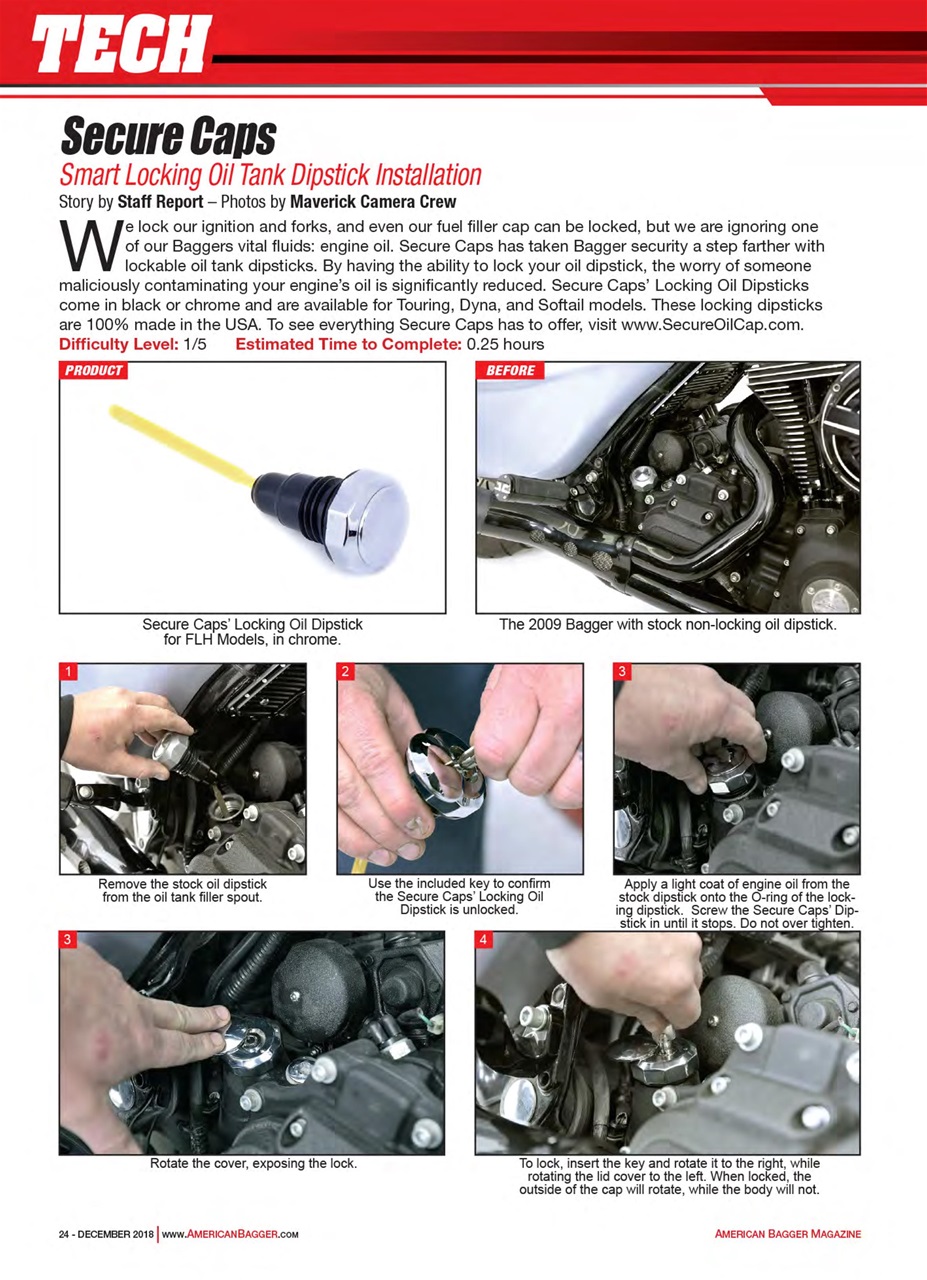 TECH

Secure Caps

Smart Locking Oil Tank Dipstick Installation

Story by Staff Report – Photos by Maverick Camera Crew

We lock our ignition and forks, and even our fuel filler cap can be locked, but we are ignoring one of our Baggers vital fluids: engine oil. Secure Caps has taken Bagger security a step farther with lockable oil tank dipsticks. By having the ability to lock your oil dipstick, the worry of someone maliciously contaminating your engine's oil is significantly reduced. Secure Caps' Locking Oil Dipsticks come in black or chrome and are available for Touring, Dyna, and Softail models. These locking dipsticks are 100% made in the USA. To see everything Secure Caps has to offer, visit www.SecureOilCap.com.

Difficulty Level: 1/5 Estimated Time to Complete: 0.25 hours

PRODUCT

Secure Caps' Locking Oil Dipstick for FLH Models, in chrome.

BEFORE

The 2009 Bagger with stock non-locking oil dipstick.

1

Remove the stock oil dipstick from the oil tank filler spout.

2

Use the included key to confirm the Secure Caps' Locking Oil Dipstick is unlocked.

3

Apply a light coat of engine oil from the stock dipstick onto the O-ring of the locking dipstick. Screw the Secure Caps' Dipstick in until it stops. Do not over tighten.

3

Rotate the cover, exposing the lock.

4

To lock, insert the key and rotate it to the right, while rotating the lid cover to the left. When locked, the outside of the cap will rotate, while the body will not.

24 - DECEMBER 2018 | www.AMERICANBAGGER.COM

AMERICAN BAGGER MAGAZINE