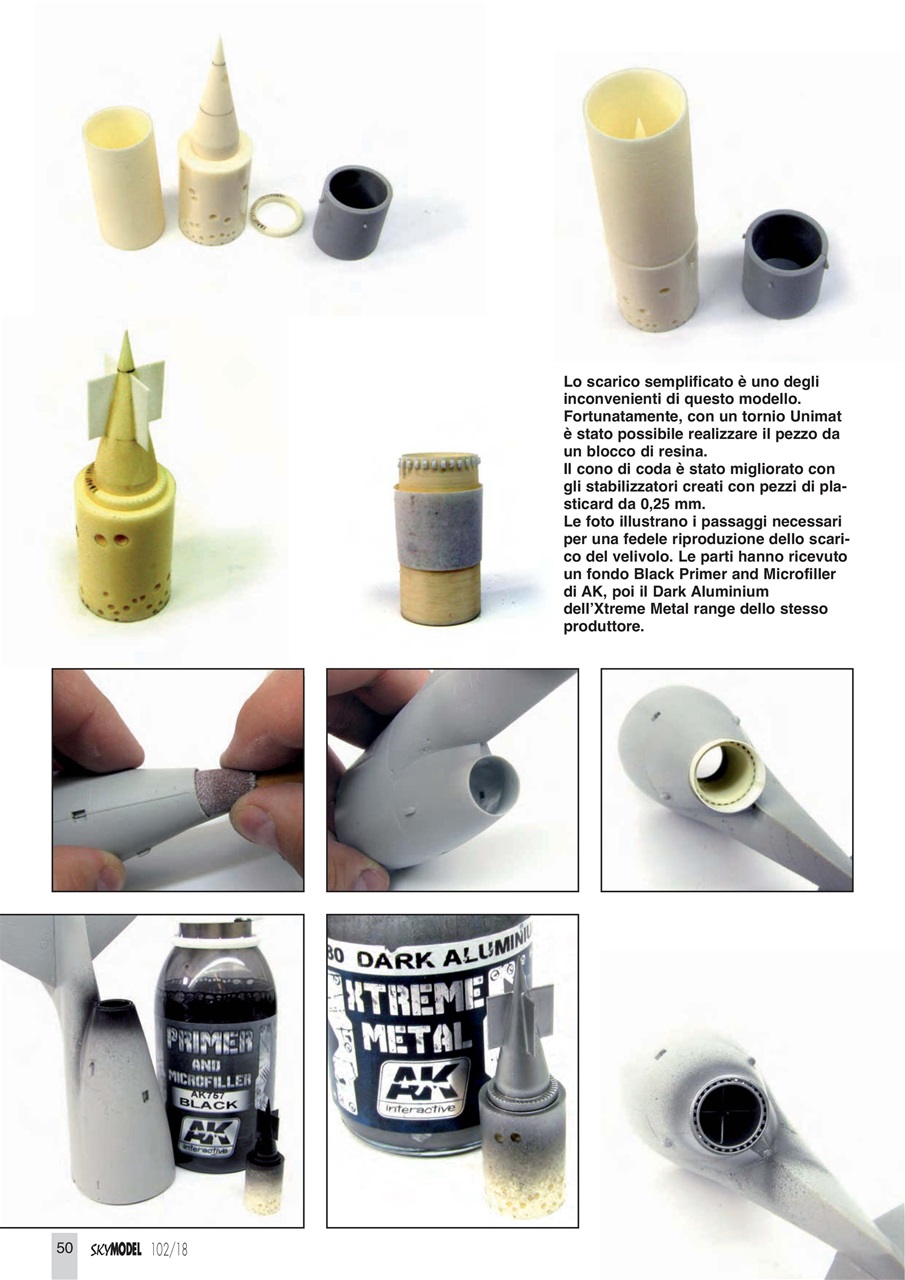 Lo scarico semplificato è uno degli inconvenienti di questo modello. Fortunatamente, con un tornio Unimat è stato possibile realizzare il pezzo da un blocco di resina.
Il cono di coda è stato migliorato con gli stabilizzatori creati con pezzi di plasticard da 0,25 mm.
Le foto illustrano i passaggi necessari per una fedele riproduzione dello scarico del velivolo. Le parti hanno ricevuto un fondo Black Primer and Microfiller di AK, poi il Dark Aluminium dell'Xtreme Metal range dello stesso produttore.

PRIMER AND MICROFILLER AK757 BLACK AK interactive

80 DARK ALUMINIU XTREME METAL AK interactive

50 SKYMODEL 102/18