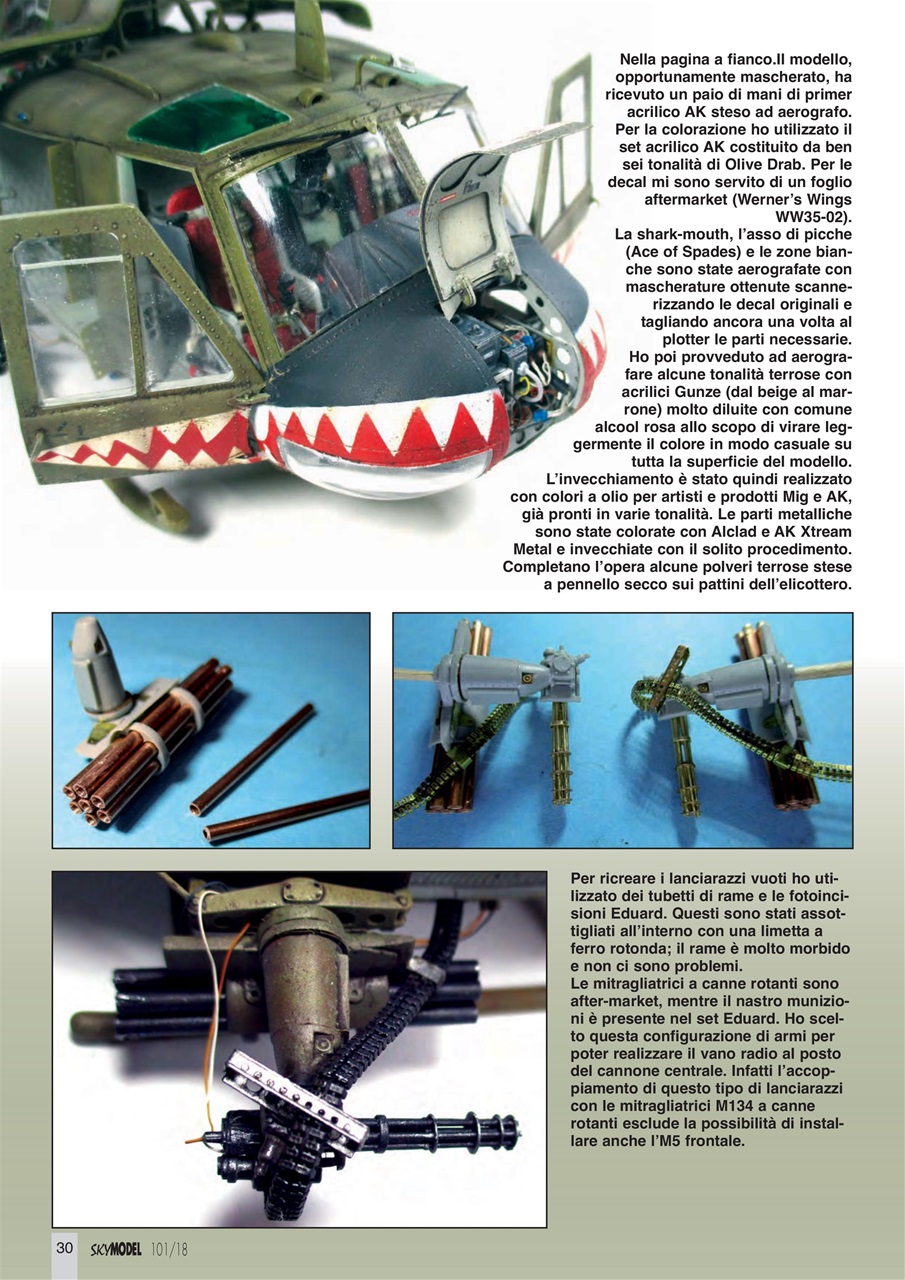 Nella pagina a fianco.Il modello, opportunamente mascherato, ha ricevuto un paio di mani di primer acrilico AK steso ad aerografo. Per la colorazione ho utilizzato il set acrilico AK costituito da ben sei tonalità di Olive Drab. Per le decal mi sono servito di un foglio aftermarket (Werner's Wings WW35-02).
La shark-mouth, l'asso di picche (Ace of Spades) e le zone bianche sono state aerografate con mascherature ottenute scannerizzando le decal originali e tagliando ancora una volta al plotter le parti necessarie.
Ho poi provveduto ad aerografare alcune tonalità terrose con acrilici Gunze (dal beige al marrone) molto diluite con comune alcool rosa allo scopo di virare leggermente il colore in modo casuale su tutta la superficie del modello.
L'invecchiamento è stato quindi realizzato con colori a olio per artisti e prodotti Mig e AK, già pronti in varie tonalità. Le parti metalliche sono state colorate con Alclad e AK Xtream Metal e invecchiate con il solito procedimento. Completano l'opera alcune polveri terrose stese a pennello secco sui pattini dell'elicottero.

Per ricreare i lanciarazzi vuoti ho utilizzato dei tubetti di rame e le fotoincisioni Eduard. Questi sono stati assottigliati all'interno con una limetta a ferro rotonda; il rame è molto morbido e non ci sono problemi.
Le mitragliatrici a canne rotanti sono after-market, mentre il nastro munizioni è presente nel set Eduard. Ho scelto questa configurazione di armi per poter realizzare il vano radio al posto del cannone centrale. Infatti l'accoppiamento di questo tipo di lanciarazzi con le mitragliatrici M134 a canne rotanti esclude la possibilità di installare anche l'M5 frontale.

30 SKYMODEL 101/18