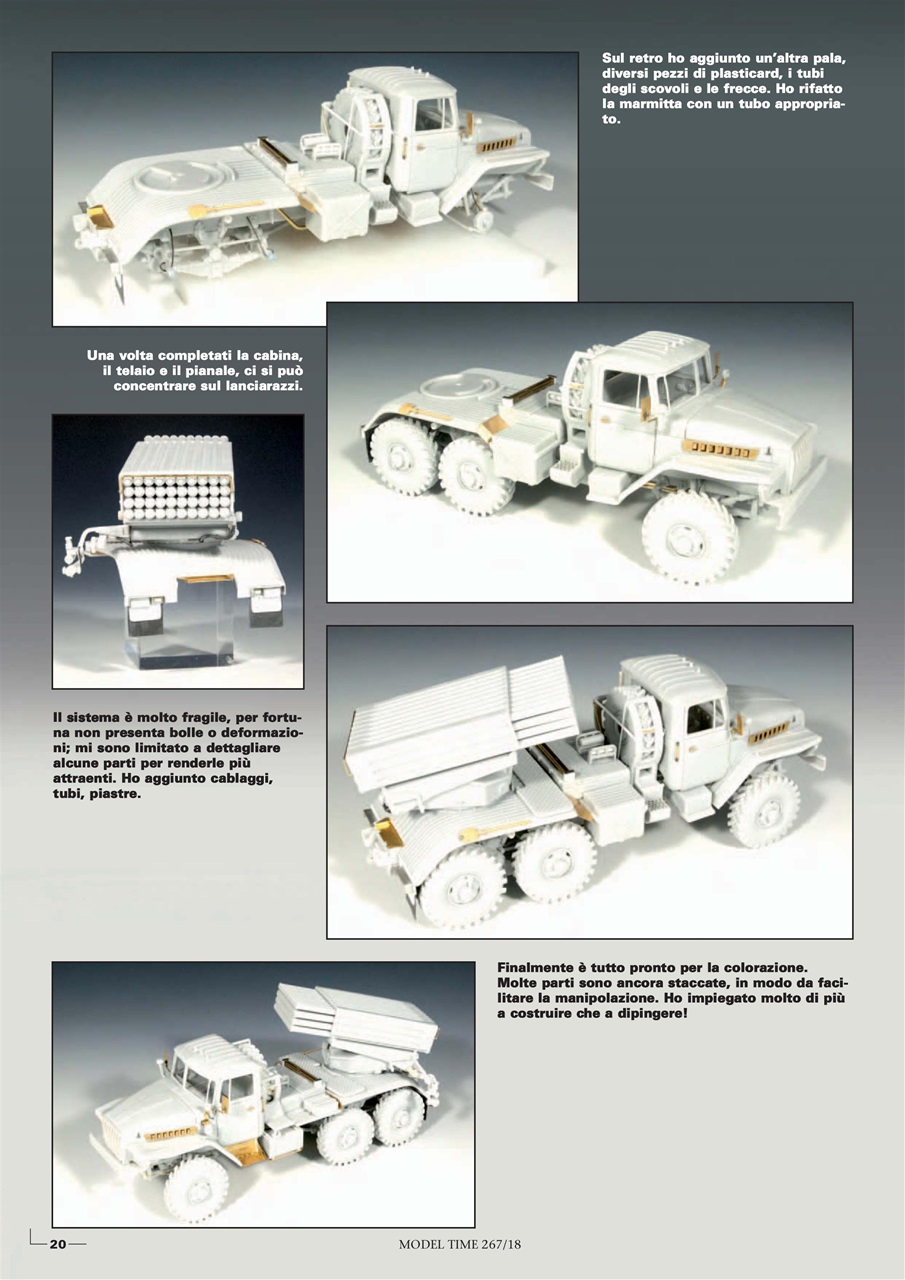 Sul retro ho aggiunto un'altra pala, diversi pezzi di plasticard, i tubi degli scovoli e le frecce. Ho rifatto la marmitta con un tubo appropriato.

Una volta completati la cabina, il telaio e il pianale, ci si può concentrare sul lanciarazzi.

Il sistema è molto fragile, per fortuna non presenta bolle o deformazioni; mi sono limitato a dettagliare alcune parti per renderle più attraenti. Ho aggiunto cablaggi, tubi, piastre.

Finalmente è tutto pronto per la colorazione. Molte parti sono ancora staccate, in modo da facilitare la manipolazione. Ho impiegato molto di più a costruire che a dipingere!

20

MODEL TIME 267/18