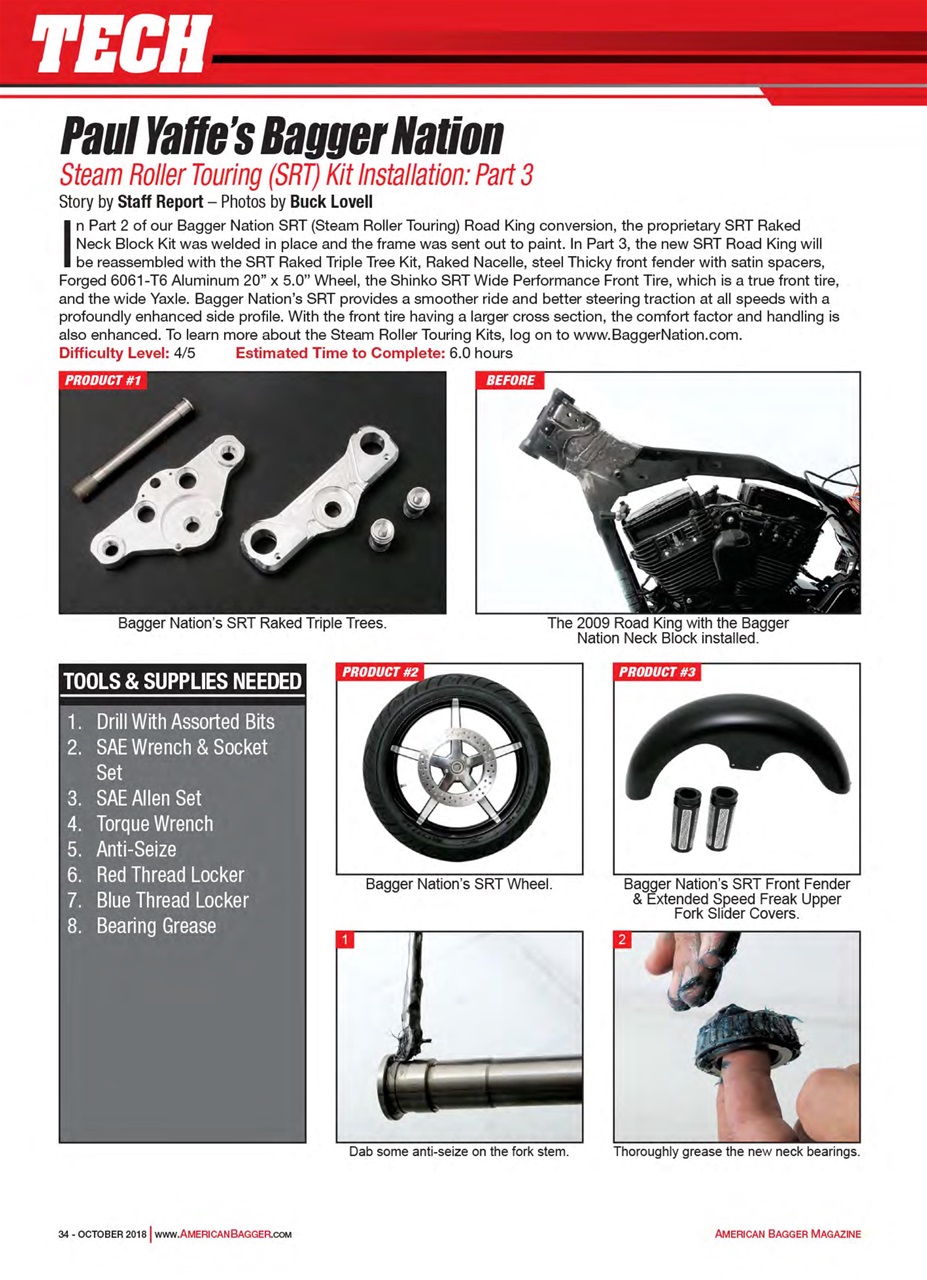 TECH

Paul Yaffe's Bagger Nation
Steam Roller Touring (SRT) Kit Installation: Part 3
Story by Staff Report – Photos by Buck Lovell

In Part 2 of our Bagger Nation SRT (Steam Roller Touring) Road King conversion, the proprietary SRT Raked Neck Block Kit was welded in place and the frame was sent out to paint. In Part 3, the new SRT Road King will be reassembled with the SRT Raked Triple Tree Kit, Raked Nacelle, steel Thicky front fender with satin spacers, Forged 6061-T6 Aluminum 20" x 5.0" Wheel, the Shinko SRT Wide Performance Front Tire, which is a true front tire, and the wide Yaxle. Bagger Nation's SRT provides a smoother ride and better steering traction at all speeds with a profoundly enhanced side profile. With the front tire having a larger cross section, the comfort factor and handling is also enhanced. To learn more about the Steam Roller Touring Kits, log on to www.BaggerNation.com.
Difficulty Level: 4/5 Estimated Time to Complete: 6.0 hours

PRODUCT #1
Bagger Nation's SRT Raked Triple Trees.

BEFORE
The 2009 Road King with the Bagger Nation Neck Block installed.

TOOLS & SUPPLIES NEEDED
1. Drill With Assorted Bits
2. SAE Wrench & Socket Set
3. SAE Allen Set
4. Torque Wrench
5. Anti-Seize
6. Red Thread Locker
7. Blue Thread Locker
8. Bearing Grease

PRODUCT #2
Bagger Nation's SRT Wheel.

PRODUCT #3
Bagger Nation's SRT Front Fender & Extended Speed Freak Upper Fork Slider Covers.

1
Dab some anti-seize on the fork stem.

2
Thoroughly grease the new neck bearings.

34 - OCTOBER 2018 | WWW.AMERICANBAGGER.COM
AMERICAN BAGGER MAGAZINE