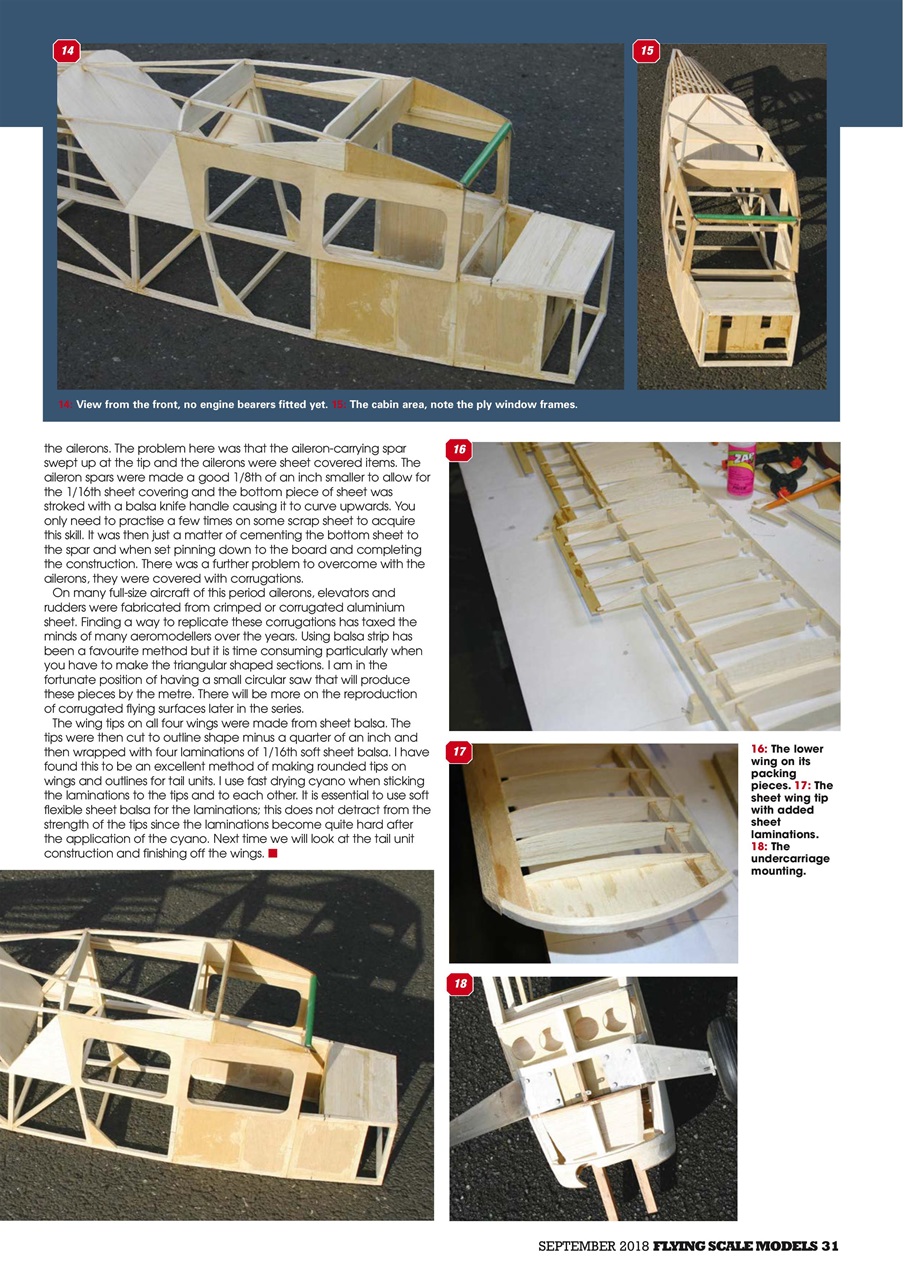 14

15

14: View from the front, no engine bearers fitted yet. 15: The cabin area, note the ply window frames.

the ailerons. The problem here was that the aileron-carrying spar swept up at the tip and the ailerons were sheet covered items. The aileron spars were made a good 1/8th of an inch smaller to allow for the 1/16th sheet covering and the bottom piece of sheet was stroked with a balsa knife handle causing it to curve upwards. You only need to practise a few times on some scrap sheet to acquire this skill. It was then just a matter of cementing the bottom sheet to the spar and when set pinning down to the board and completing the construction. There was a further problem to overcome with the ailerons, they were covered with corrugations.

On many full-size aircraft of this period ailerons, elevators and rudders were fabricated from crimped or corrugated aluminium sheet. Finding a way to replicate these corrugations has taxed the minds of many aeromodellers over the years. Using balsa strip has been a favourite method but it is time consuming particularly when you have to make the triangular shaped sections. I am in the fortunate position of having a small circular saw that will produce these pieces by the metre. There will be more on the reproduction of corrugated flying surfaces later in the series.

The wing tips on all four wings were made from sheet balsa. The tips were then cut to outline shape minus a quarter of an inch and then wrapped with four laminations of 1/16th soft sheet balsa. I have found this to be an excellent method of making rounded tips on wings and outlines for tail units. I use fast drying cyano when sticking the laminations to the tips and to each other. It is essential to use soft flexible sheet balsa for the laminations; this does not detract from the strength of the tips since the laminations become quite hard after the application of the cyano. Next time we will look at the tail unit construction and finishing off the wings.

16

ZAP

17

16: The lower wing on its packing pieces. 17: The sheet wing tip with added sheet laminations. 18: The undercarriage mounting.

18

SEPTEMBER 2018 FLYING SCALE MODELS 31