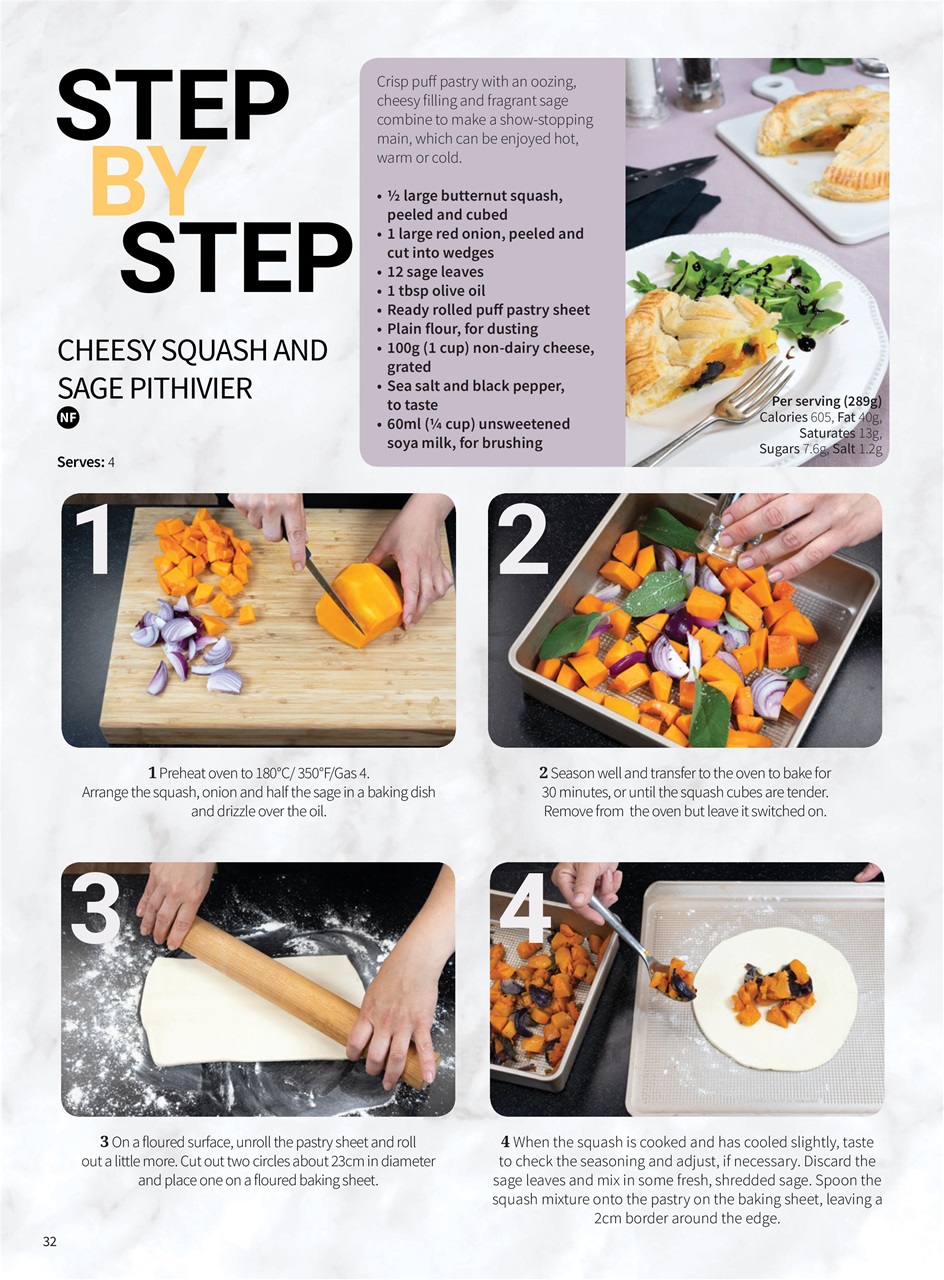 STEP BY STEP

CHEESY SQUASH AND SAGE PITHIVIER

NF

Serves: 4

Crisp puff pastry with an oozing, cheesy filling and fragrant sage combine to make a show-stopping main, which can be enjoyed hot, warm or cold.

• ½ large butternut squash, peeled and cubed
• 1 large red onion, peeled and cut into wedges
• 12 sage leaves
• 1 tbsp olive oil
• Ready rolled puff pastry sheet
• Plain flour, for dusting
• 100g (1 cup) non-dairy cheese, grated
• Sea salt and black pepper, to taste
• 60ml (¼ cup) unsweetened soya milk, for brushing

Per serving (289g)
Calories 605, Fat 40g, Saturates 13g, Sugars 7.6g, Salt 1.2g

1

2

1 Preheat oven to 180°C/ 350°F/Gas 4. Arrange the squash, onion and half the sage in a baking dish and drizzle over the oil.

2 Season well and transfer to the oven to bake for 30 minutes, or until the squash cubes are tender. Remove from the oven but leave it switched on.

3

4

3 On a floured surface, unroll the pastry sheet and roll out a little more. Cut out two circles about 23cm in diameter and place one on a floured baking sheet.

4 When the squash is cooked and has cooled slightly, taste to check the seasoning and adjust, if necessary. Discard the sage leaves and mix in some fresh, shredded sage. Spoon the squash mixture onto the pastry on the baking sheet, leaving a 2cm border around the edge.

32