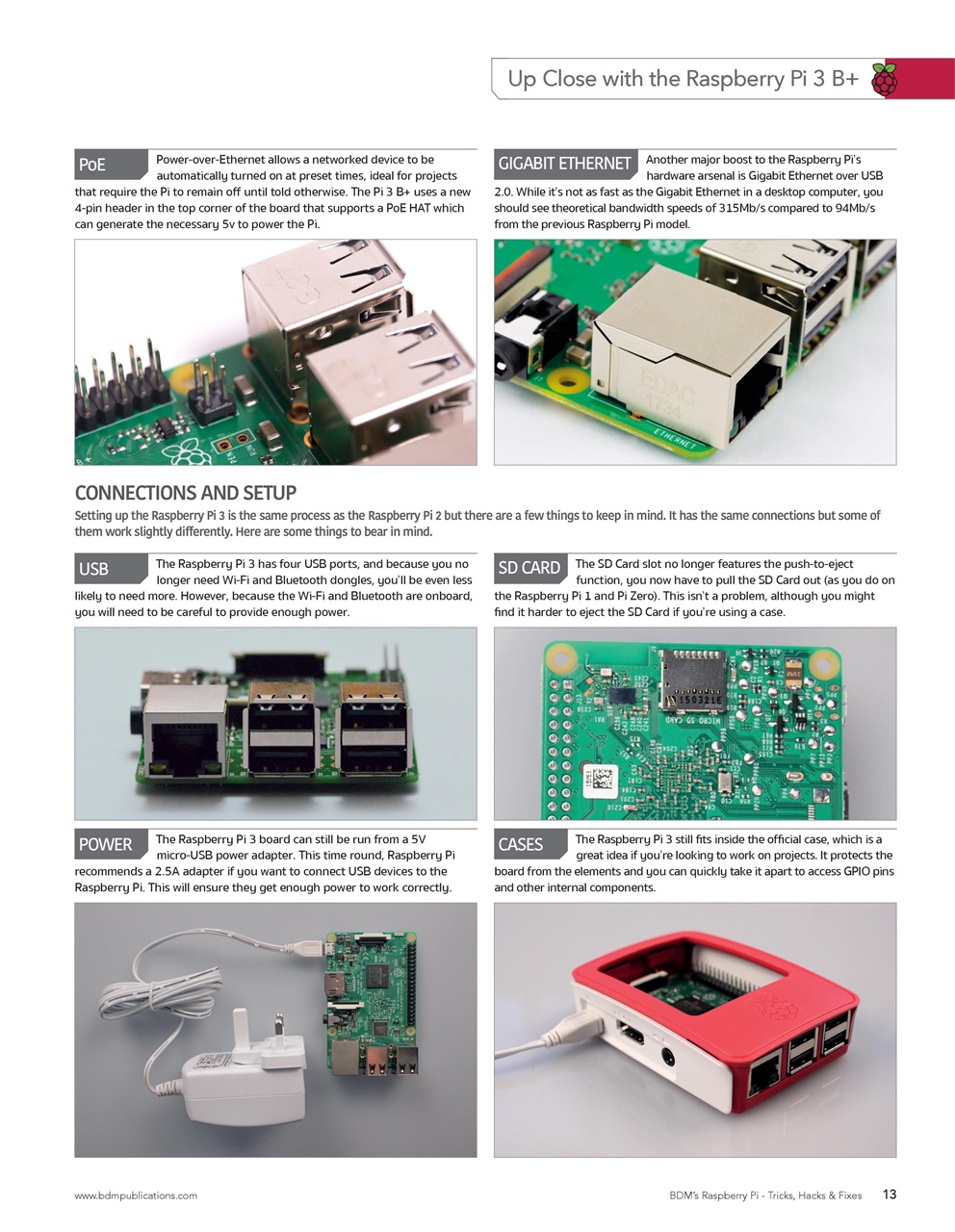 Up Close with the Raspberry Pi 3 B+

PoE Power-over-Ethernet allows a networked device to be automatically turned on at preset times, ideal for projects that require the Pi to remain off until told otherwise. The Pi 3 B+ uses a new 4-pin header in the top corner of the board that supports a PoE HAT which can generate the necessary 5v to power the Pi.

GIGABIT ETHERNET Another major boost to the Raspberry Pi's hardware arsenal is Gigabit Ethernet over USB 2.0. While it's not as fast as the Gigabit Ethernet in a desktop computer, you should see theoretical bandwidth speeds of 315Mb/s compared to 94Mb/s from the previous Raspberry Pi model.

EDAC
1734
ETHERNET

CONNECTIONS AND SETUP

Setting up the Raspberry Pi 3 is the same process as the Raspberry Pi 2 but there are a few things to keep in mind. It has the same connections but some of them work slightly differently. Here are some things to bear in mind.

USB The Raspberry Pi 3 has four USB ports, and because you no longer need Wi-Fi and Bluetooth dongles, you'll be even less likely to need more. However, because the Wi-Fi and Bluetooth are onboard, you will need to be careful to provide enough power.

SD CARD The SD Card slot no longer features the push-to-eject function, you now have to pull the SD Card out (as you do on the Raspberry Pi 1 and Pi Zero). This isn't a problem, although you might find it harder to eject the SD Card if you're using a case.

MICRO SD CARD

POWER The Raspberry Pi 3 board can still be run from a 5V micro-USB power adapter. This time round, Raspberry Pi recommends a 2.5A adapter if you want to connect USB devices to the Raspberry Pi. This will ensure they get enough power to work correctly.

CASES The Raspberry Pi 3 still fits inside the official case, which is a great idea if you're looking to work on projects. It protects the board from the elements and you can quickly take it apart to access GPIO pins and other internal components.

www.bdmpublications.com

BDM's Raspberry Pi - Tricks, Hacks & Fixes 13